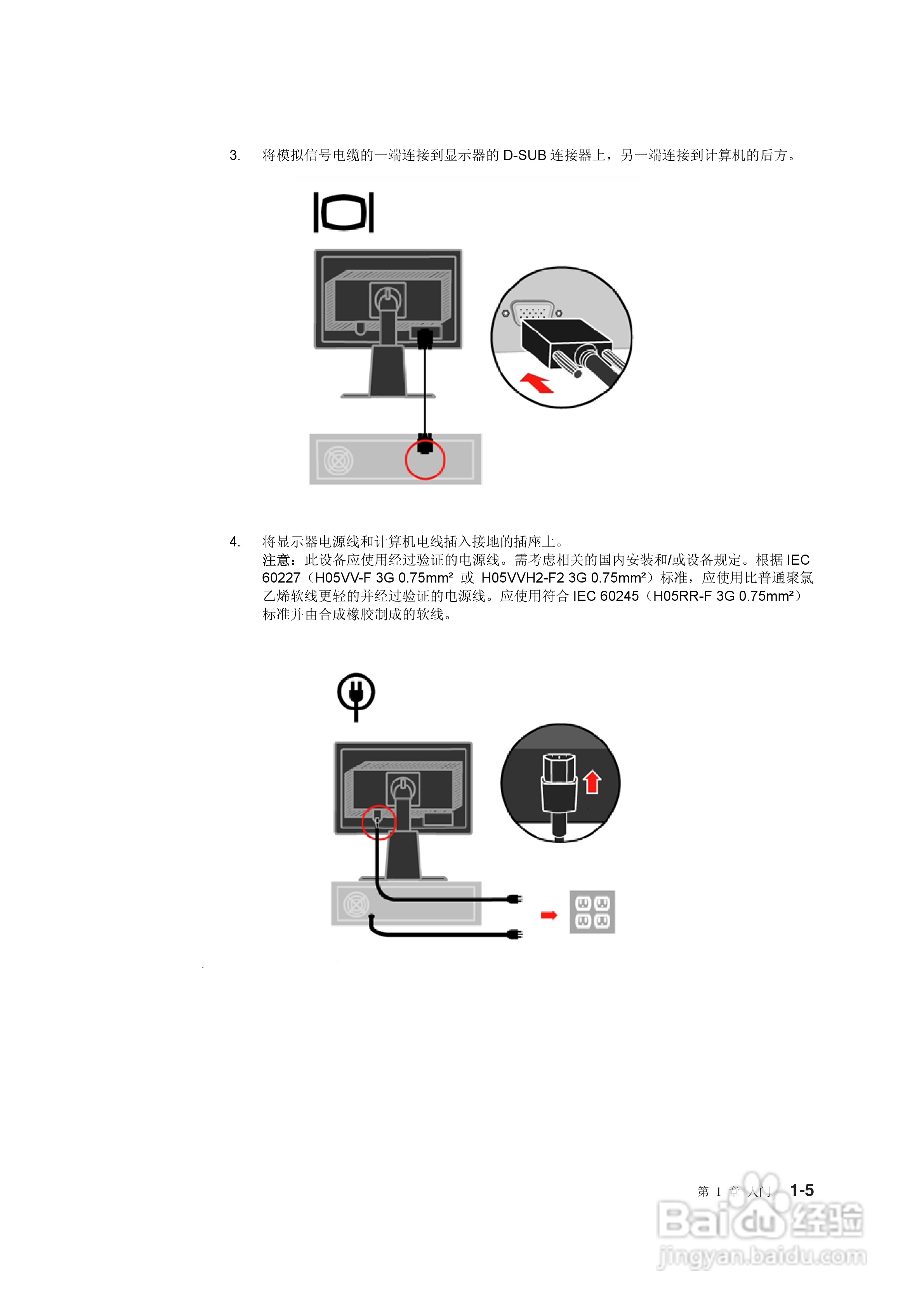 3. 将模拟信号电缆的一端连接到显示器的 D-SUB 连接器上，另一端连接到计算机的后方。

4. 将显示器电源线和计算机电线插入接地的插座上。
注意：此设备应使用经过验证的电源线。需考虑相关的国内安装和/或设备规定。根据 IEC 60227（H05VV-F 3G 0.75mm² 或 H05VVH2-F2 3G 0.75mm²）标准，应使用比普通聚氯乙烯软线更轻的并经过验证的电源线。应使用符合 IEC 60245（H05RR-F 3G 0.75mm²）标准并由合成橡胶制成的软线。

第 1 章 入门 1-5

Baidu 经验
jingyan.baidu.com