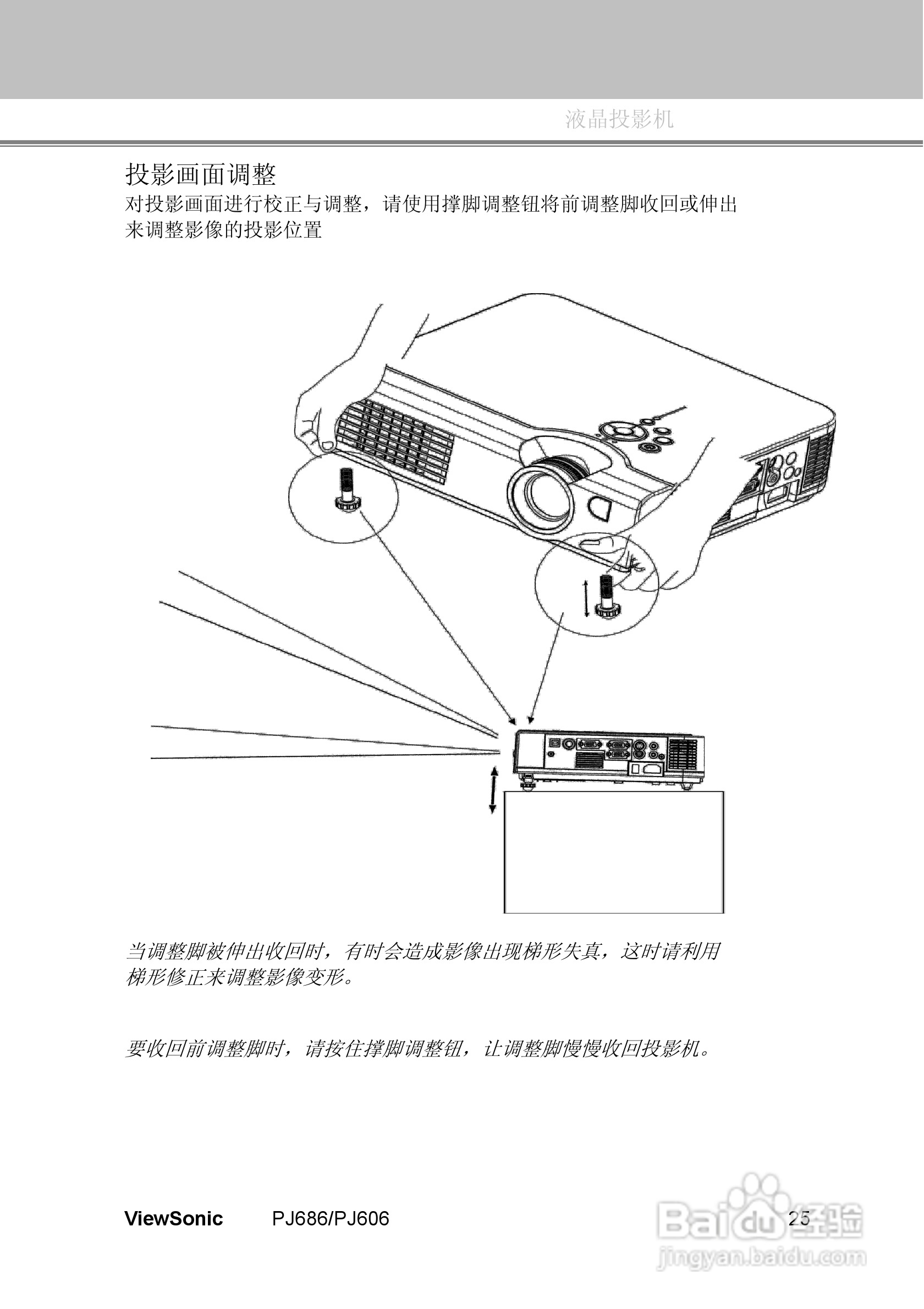 液晶投影机

投影画面调整

对投影画面进行校正与调整，请使用撑脚调整钮将前调整脚收回或伸出来调整影像的投影位置

当调整脚被伸出收回时，有时会造成影像出现梯形失真，这时请利用梯形修正来调整影像变形。

要收回前调整脚时，请按住撑脚调整钮，让调整脚慢慢收回投影机。

ViewSonic PJ686/PJ606 25

Baidu经验
jingyan.baidu.com