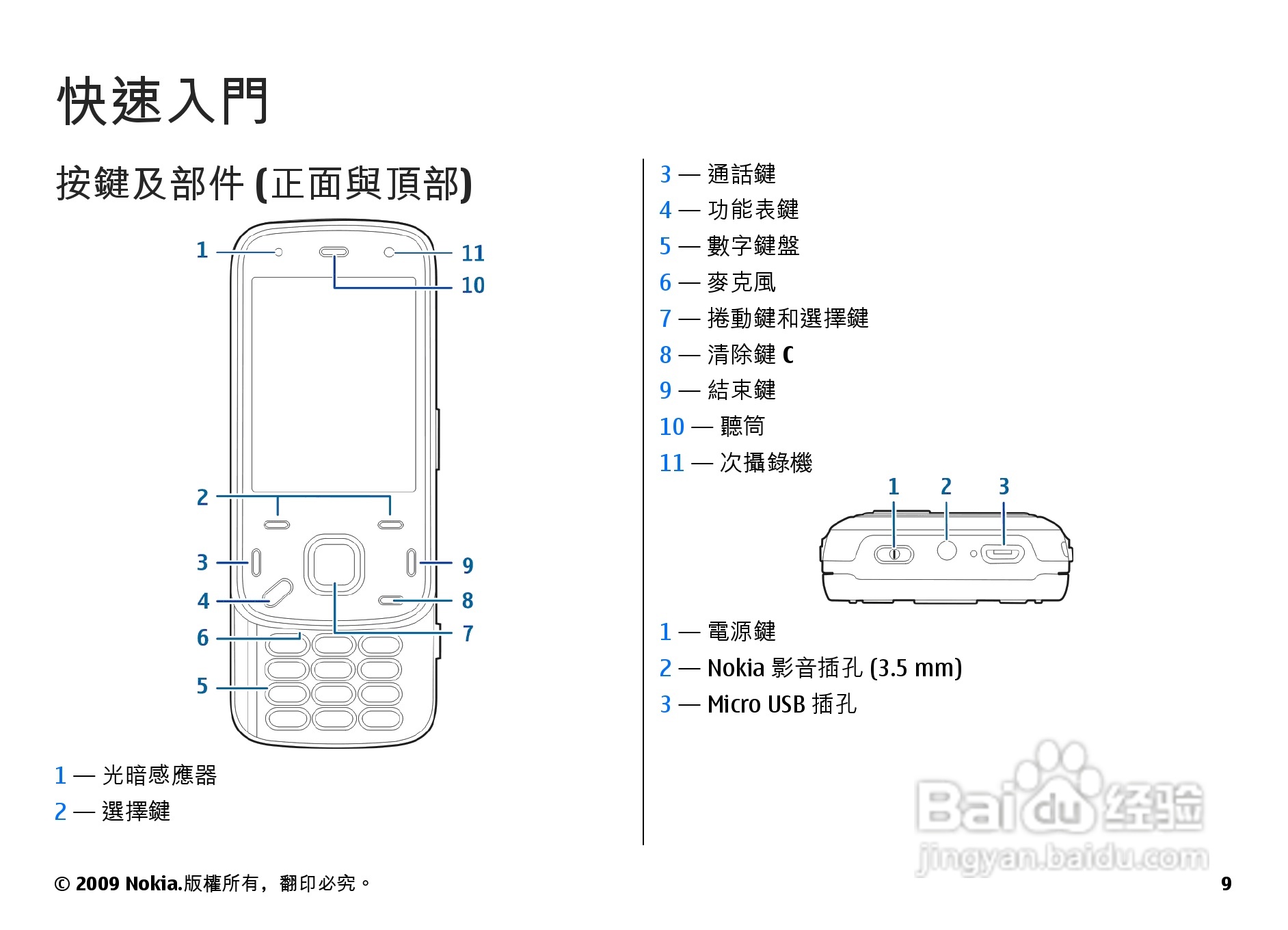 快速入門

按鍵及部件 (正面與頂部)

1
11
10
2
3
9
4
8
6
7
5

1 — 光暗感應器
2 — 選擇鍵

3 — 通話鍵
4 — 功能表鍵
5 — 數字鍵盤
6 — 麥克風
7 — 捲動鍵和選擇鍵
8 — 清除鍵 C
9 — 結束鍵
10 — 聽筒
11 — 次攝錄機

1 2 3

1 — 電源鍵
2 — Nokia 影音插孔 (3.5 mm)
3 — Micro USB 插孔

Baidu 经验
jingyan.baidu.com

© 2009 Nokia.版權所有，翻印必究。

9