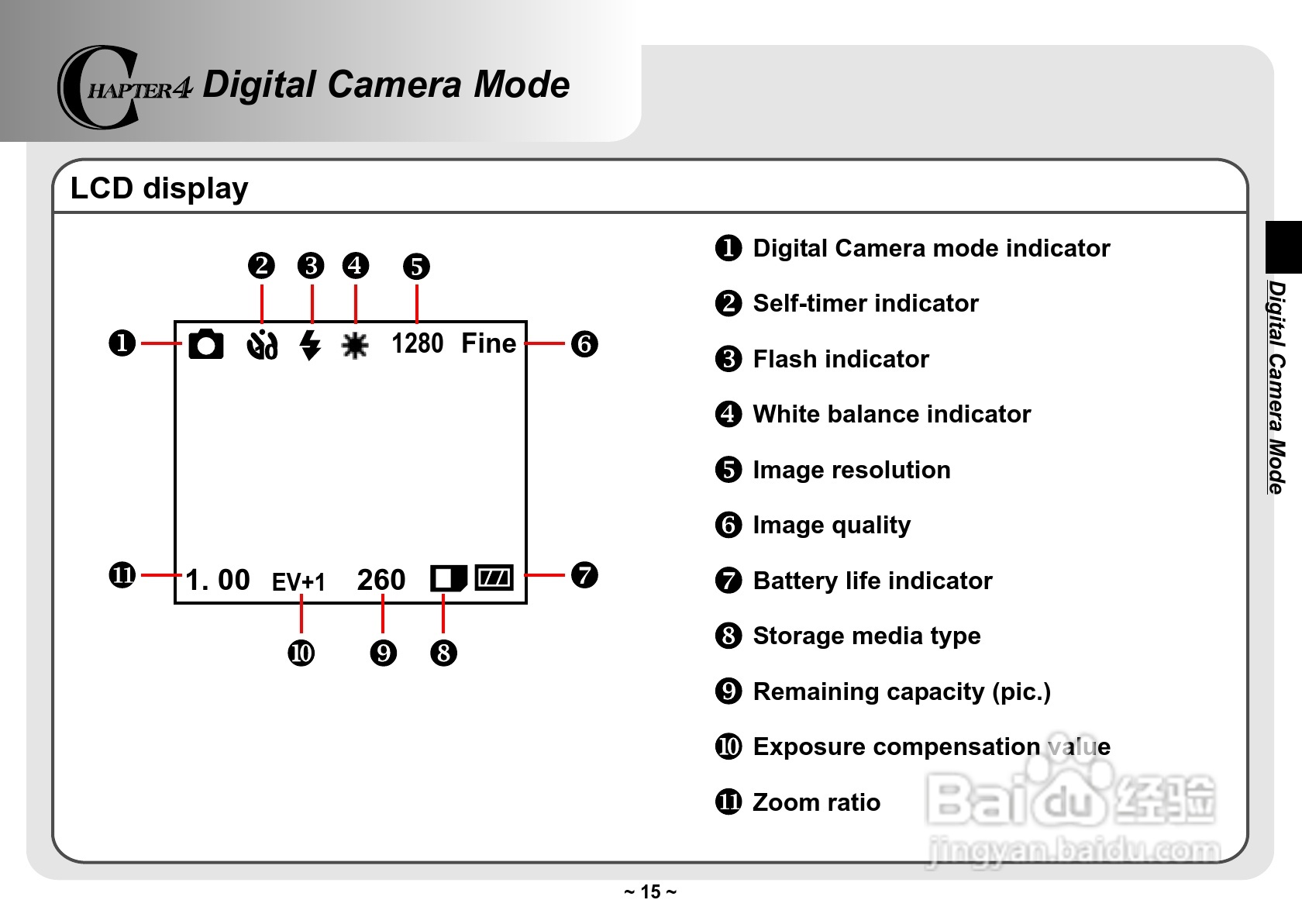 CHAPTER4 Digital Camera Mode

LCD display

❷ ❸ ❹ ❺

❶ 1280 Fine ❻

⓫ 1. 00 EV+1 260 ❼

❿ ❾ ❽

❶ Digital Camera mode indicator

❷ Self-timer indicator

❸ Flash indicator

❹ White balance indicator

❺ Image resolution

❻ Image quality

❼ Battery life indicator

❽ Storage media type

❾ Remaining capacity (pic.)

❿ Exposure compensation value

⓫ Zoom ratio

Digital Camera Mode

Baidu 经验
jingyan.baidu.com

~ 15 ~