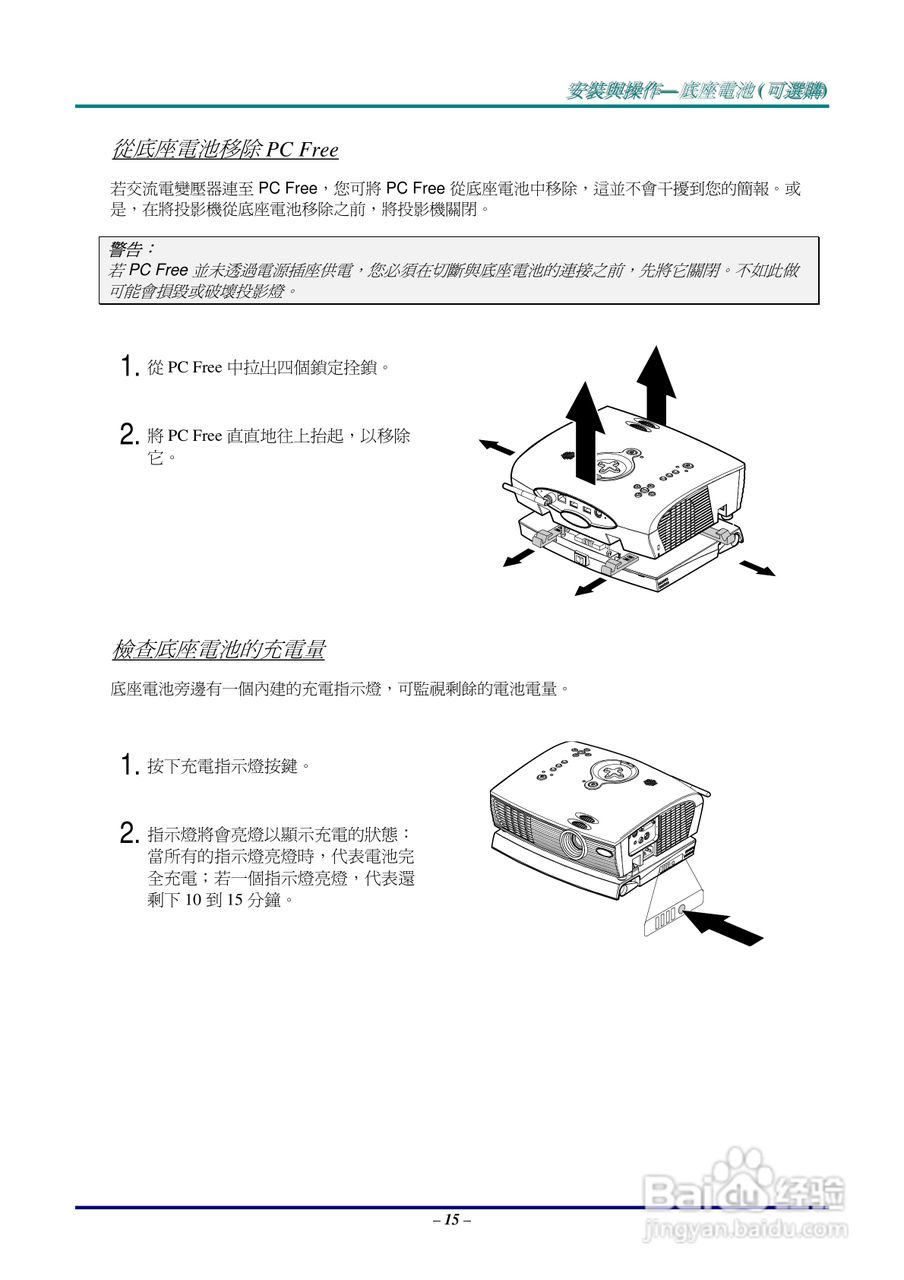 安裝與操作—底座電池（可選購）

從底座電池移除 PC Free

若交流電變壓器連至 PC Free，您可將 PC Free 從底座電池中移除，這並不會干擾到您的簡報。或是，在將投影機從底座電池移除之前，將投影機關閉。

警告：
若 PC Free 並未透過電源插座供電，您必須在切斷與底座電池的連接之前，先將它關閉。不如此做可能會損毀或破壞投影燈。

1. 從 PC Free 中拉出四個鎖定拴鎖。

2. 將 PC Free 直直地往上抬起，以移除它。

檢查底座電池的充電量

底座電池旁邊有一個內建的充電指示燈，可監視剩餘的電池電量。

1. 按下充電指示燈按鍵。

2. 指示燈將會亮燈以顯示充電的狀態：當所有的指示燈亮燈時，代表電池完全充電；若一個指示燈亮燈，代表還剩下 10 到 15 分鐘。

– 15 –

Baidu 经验
jingyan.baidu.com