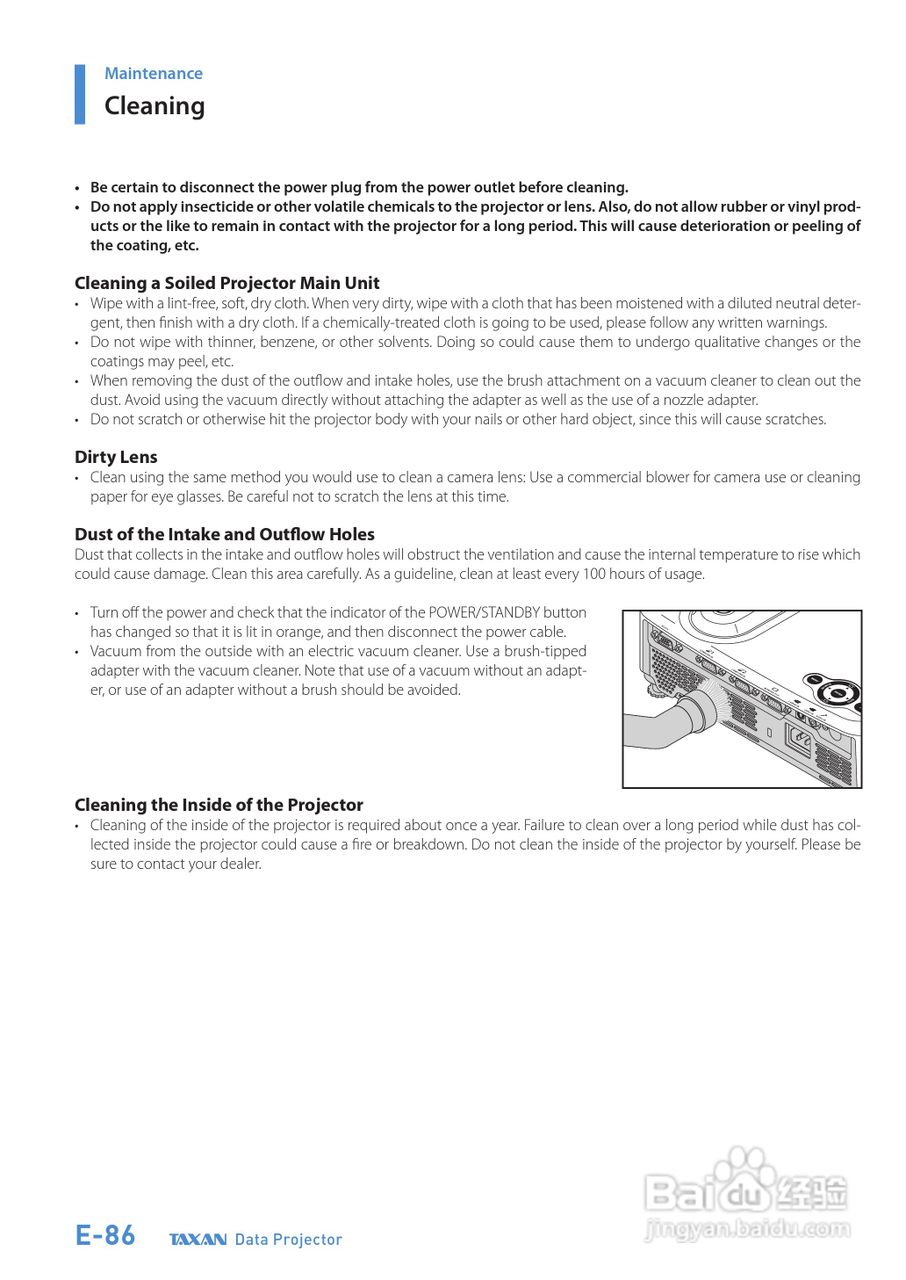 Maintenance
Cleaning

• Be certain to disconnect the power plug from the power outlet before cleaning.
• Do not apply insecticide or other volatile chemicals to the projector or lens. Also, do not allow rubber or vinyl products or the like to remain in contact with the projector for a long period. This will cause deterioration or peeling of the coating, etc.

Cleaning a Soiled Projector Main Unit
• Wipe with a lint-free, soft, dry cloth. When very dirty, wipe with a cloth that has been moistened with a diluted neutral detergent, then finish with a dry cloth. If a chemically-treated cloth is going to be used, please follow any written warnings.
• Do not wipe with thinner, benzene, or other solvents. Doing so could cause them to undergo qualitative changes or the coatings may peel, etc.
• When removing the dust of the outflow and intake holes, use the brush attachment on a vacuum cleaner to clean out the dust. Avoid using the vacuum directly without attaching the adapter as well as the use of a nozzle adapter.
• Do not scratch or otherwise hit the projector body with your nails or other hard object, since this will cause scratches.

Dirty Lens
• Clean using the same method you would use to clean a camera lens: Use a commercial blower for camera use or cleaning paper for eye glasses. Be careful not to scratch the lens at this time.

Dust of the Intake and Outflow Holes
Dust that collects in the intake and outflow holes will obstruct the ventilation and cause the internal temperature to rise which could cause damage. Clean this area carefully. As a guideline, clean at least every 100 hours of usage.

• Turn off the power and check that the indicator of the POWER/STANDBY button has changed so that it is lit in orange, and then disconnect the power cable.
• Vacuum from the outside with an electric vacuum cleaner. Use a brush-tipped adapter with the vacuum cleaner. Note that use of a vacuum without an adapter, or use of an adapter without a brush should be avoided.

Cleaning the Inside of the Projector
• Cleaning of the inside of the projector is required about once a year. Failure to clean over a long period while dust has collected inside the projector could cause a fire or breakdown. Do not clean the inside of the projector by yourself. Please be sure to contact your dealer.

E-86 TAXAN Data Projector

Baidu 经验
jingyan.baidu.com