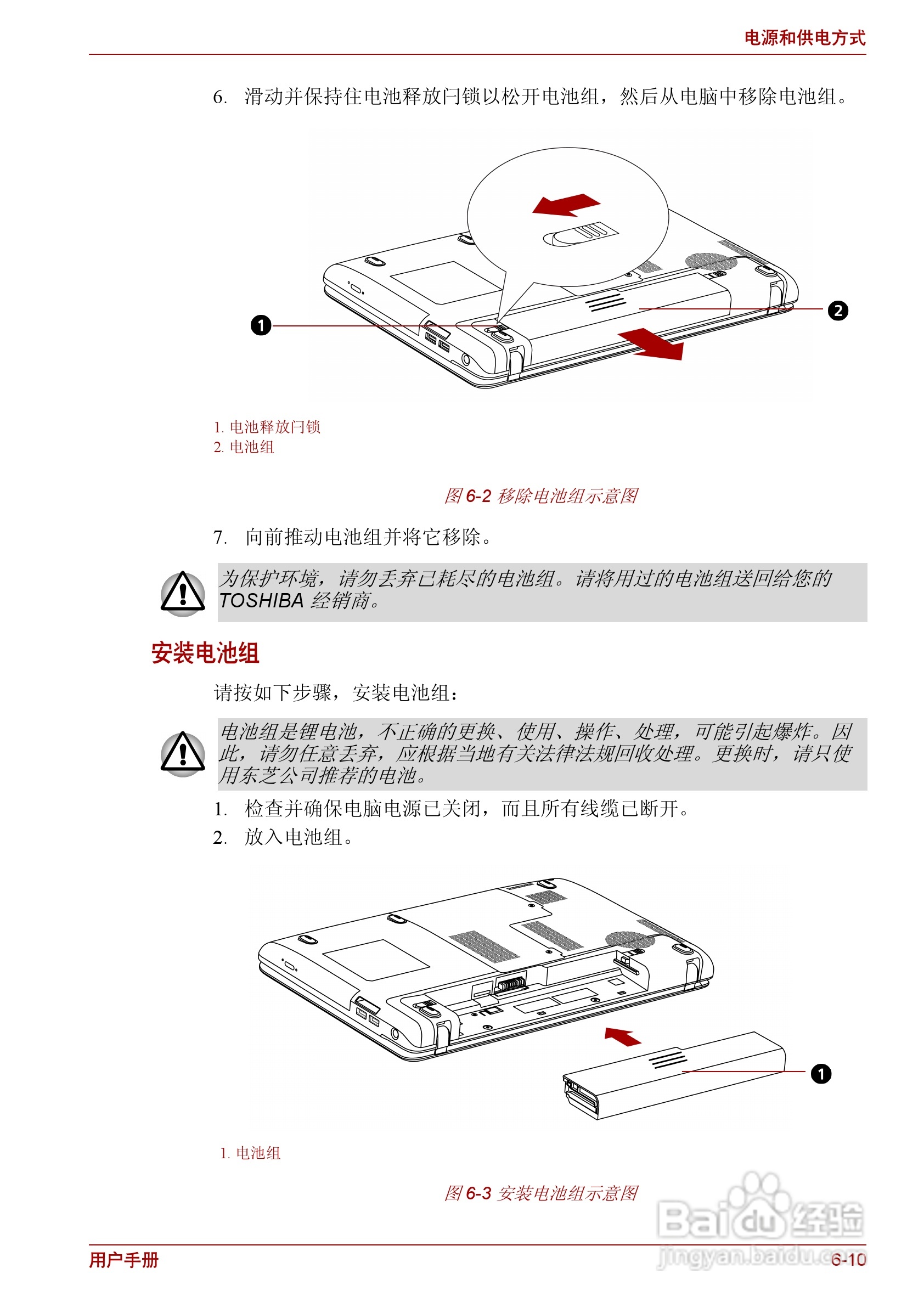 电源和供电方式

6. 滑动并保持住电池释放闩锁以松开电池组，然后从电脑中移除电池组。

1

2

1. 电池释放闩锁
2. 电池组

图 6-2 移除电池组示意图

7. 向前推动电池组并将它移除。

为保护环境，请勿丢弃已耗尽的电池组。请将用过的电池组送回给您的 TOSHIBA 经销商。

安装电池组

请按如下步骤，安装电池组：

电池组是锂电池，不正确的更换、使用、操作、处理，可能引起爆炸。因此，请勿任意丢弃，应根据当地有关法律法规回收处理。更换时，请只使用东芝公司推荐的电池。

1. 检查并确保电脑电源已关闭，而且所有线缆已断开。
2. 放入电池组。

1

1. 电池组

图 6-3 安装电池组示意图

Baidu 经验
jingyan.baidu.com

用户手册

6-10