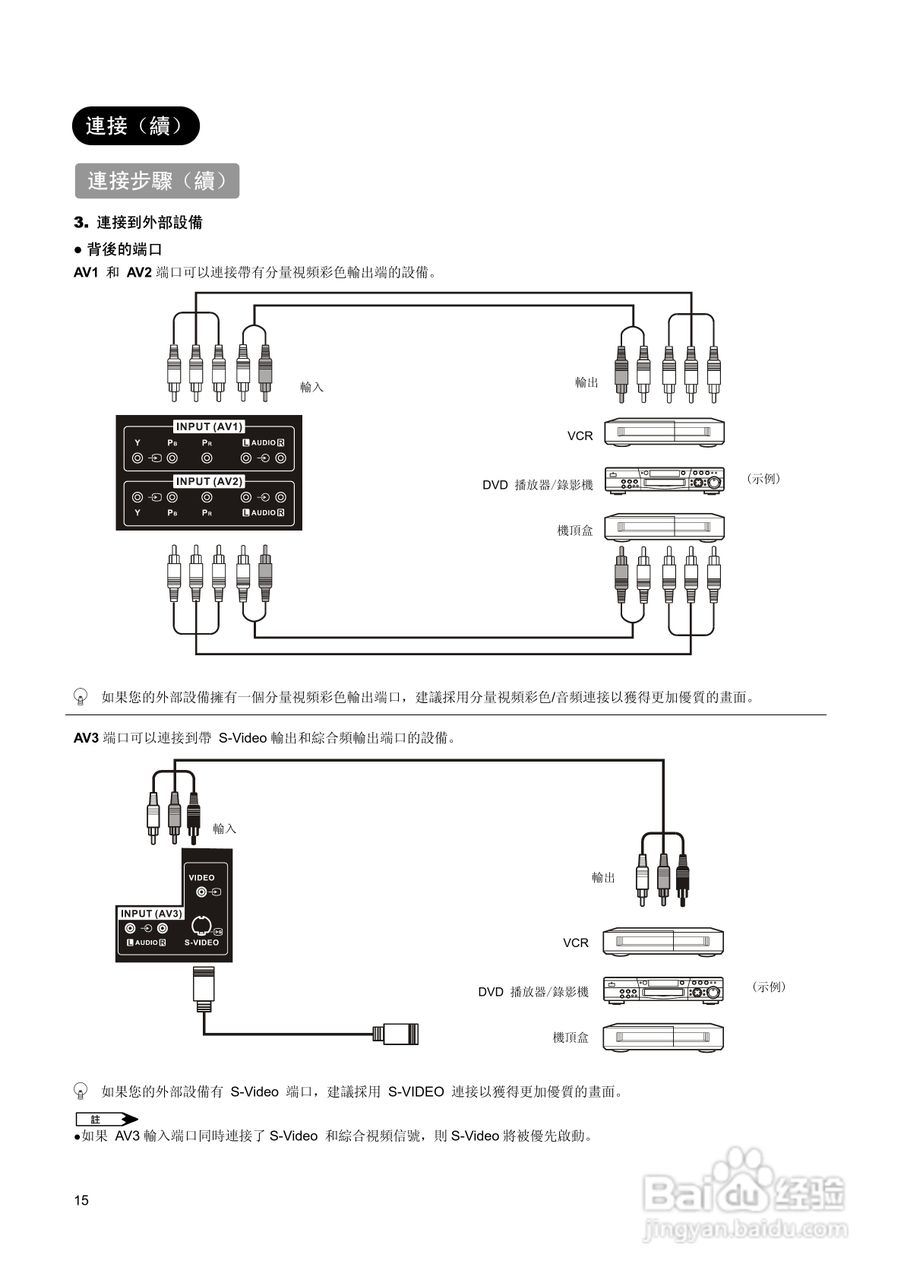 連接（續）

連接步驟（續）

3. 連接到外部設備

● 背後的端口

AV1 和 AV2 端口可以連接帶有分量視頻彩色輸出端的設備。

輸入

輸出

INPUT (AV1)

Y $P_B$ $P_R$ L AUDIO R

INPUT (AV2)

Y $P_B$ $P_R$ L AUDIO R

VCR

DVD 播放器/錄影機

（示例）

機頂盒

如果您的外部設備擁有一個分量視頻彩色輸出端口，建議採用分量視頻彩色/音頻連接以獲得更加優質的畫面。

AV3 端口可以連接到帶 S-Video 輸出和綜合頻輸出端口的設備。

輸入

VIDEO

INPUT (AV3)

L AUDIO R

S-VIDEO

輸出

VCR

DVD 播放器/錄影機

（示例）

機頂盒

如果您的外部設備有 S-Video 端口，建議採用 S-VIDEO 連接以獲得更加優質的畫面。

註

●如果 AV3 輸入端口同時連接了 S-Video 和綜合視頻信號，則 S-Video 將被優先啟動。

15

Baidu 经验
jingyan.baidu.com