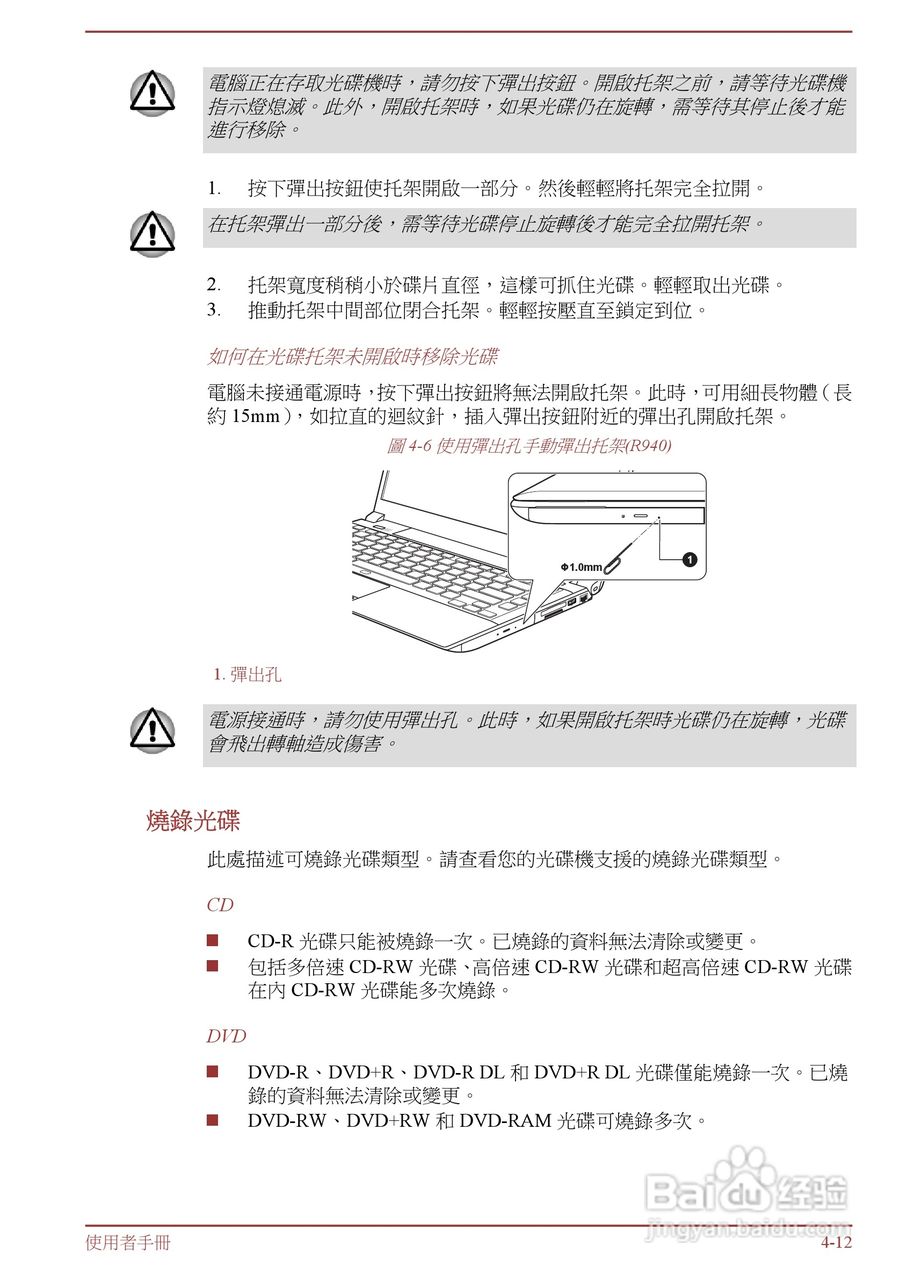 電腦正在存取光碟機時，請勿按下彈出按鈕。開啟托架之前，請等待光碟機指示燈熄滅。此外，開啟托架時，如果光碟仍在旋轉，需等待其停止後才能進行移除。

1. 按下彈出按鈕使托架開啟一部分。然後輕輕將托架完全拉開。

在托架彈出一部分後，需等待光碟停止旋轉後才能完全拉開托架。

2. 托架寬度稍稍小於碟片直徑，這樣可抓住光碟。輕輕取出光碟。
3. 推動托架中間部位閉合托架。輕輕按壓直至鎖定到位。

如何在光碟托架未開啟時移除光碟

電腦未接通電源時，按下彈出按鈕將無法開啟托架。此時，可用細長物體（長約 15mm），如拉直的迴紋針，插入彈出按鈕附近的彈出孔開啟托架。

圖 4-6 使用彈出孔手動彈出托架(R940)

Φ1.0mm
1

1. 彈出孔

電源接通時，請勿使用彈出孔。此時，如果開啟托架時光碟仍在旋轉，光碟會飛出轉軸造成傷害。

燒錄光碟

此處描述可燒錄光碟類型。請查看您的光碟機支援的燒錄光碟類型。

CD

■ CD-R 光碟只能被燒錄一次。已燒錄的資料無法清除或變更。
■ 包括多倍速 CD-RW 光碟、高倍速 CD-RW 光碟和超高倍速 CD-RW 光碟在內 CD-RW 光碟能多次燒錄。

DVD

■ DVD-R、DVD+R、DVD-R DL 和 DVD+R DL 光碟僅能燒錄一次。已燒錄的資料無法清除或變更。
■ DVD-RW、DVD+RW 和 DVD-RAM 光碟可燒錄多次。

Baidu 经验
jingyan.baidu.com

使用者手冊 4-12