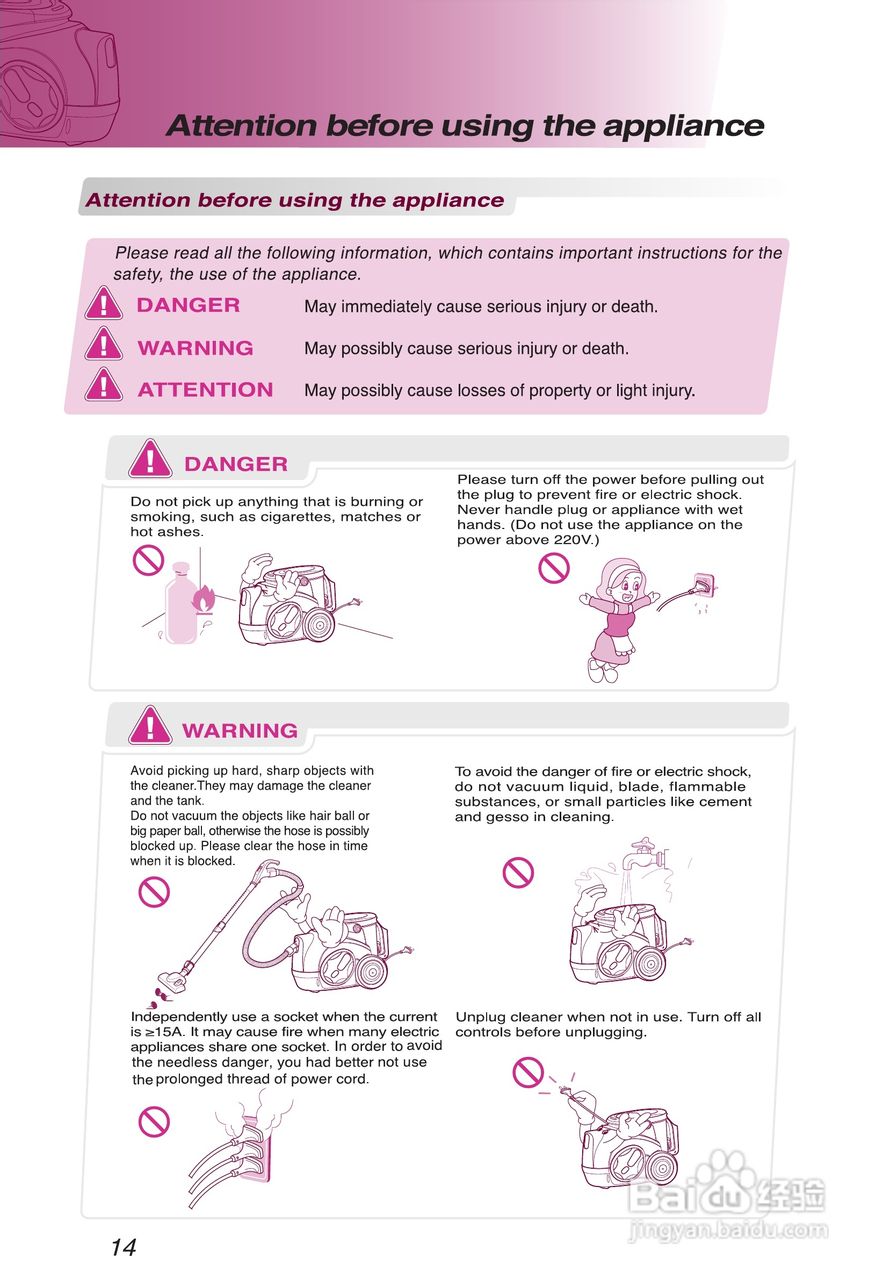 Attention before using the appliance

Attention before using the appliance

Please read all the following information, which contains important instructions for the safety, the use of the appliance.

DANGER May immediately cause serious injury or death.

WARNING May possibly cause serious injury or death.

ATTENTION May possibly cause losses of property or light injury.

DANGER

Do not pick up anything that is burning or smoking, such as cigarettes, matches or hot ashes.

Please turn off the power before pulling out the plug to prevent fire or electric shock. Never handle plug or appliance with wet hands. (Do not use the appliance on the power above 220V.)

WARNING

Avoid picking up hard, sharp objects with the cleaner.They may damage the cleaner and the tank.
Do not vacuum the objects like hair ball or big paper ball, otherwise the hose is possibly blocked up. Please clear the hose in time when it is blocked.

To avoid the danger of fire or electric shock, do not vacuum liquid, blade, flammable substances, or small particles like cement and gesso in cleaning.

Independently use a socket when the current is ≥15A. It may cause fire when many electric appliances share one socket. In order to avoid the needless danger, you had better not use the prolonged thread of power cord.

Unplug cleaner when not in use. Turn off all controls before unplugging.

14

Baidu 经验
jingyan.baidu.com