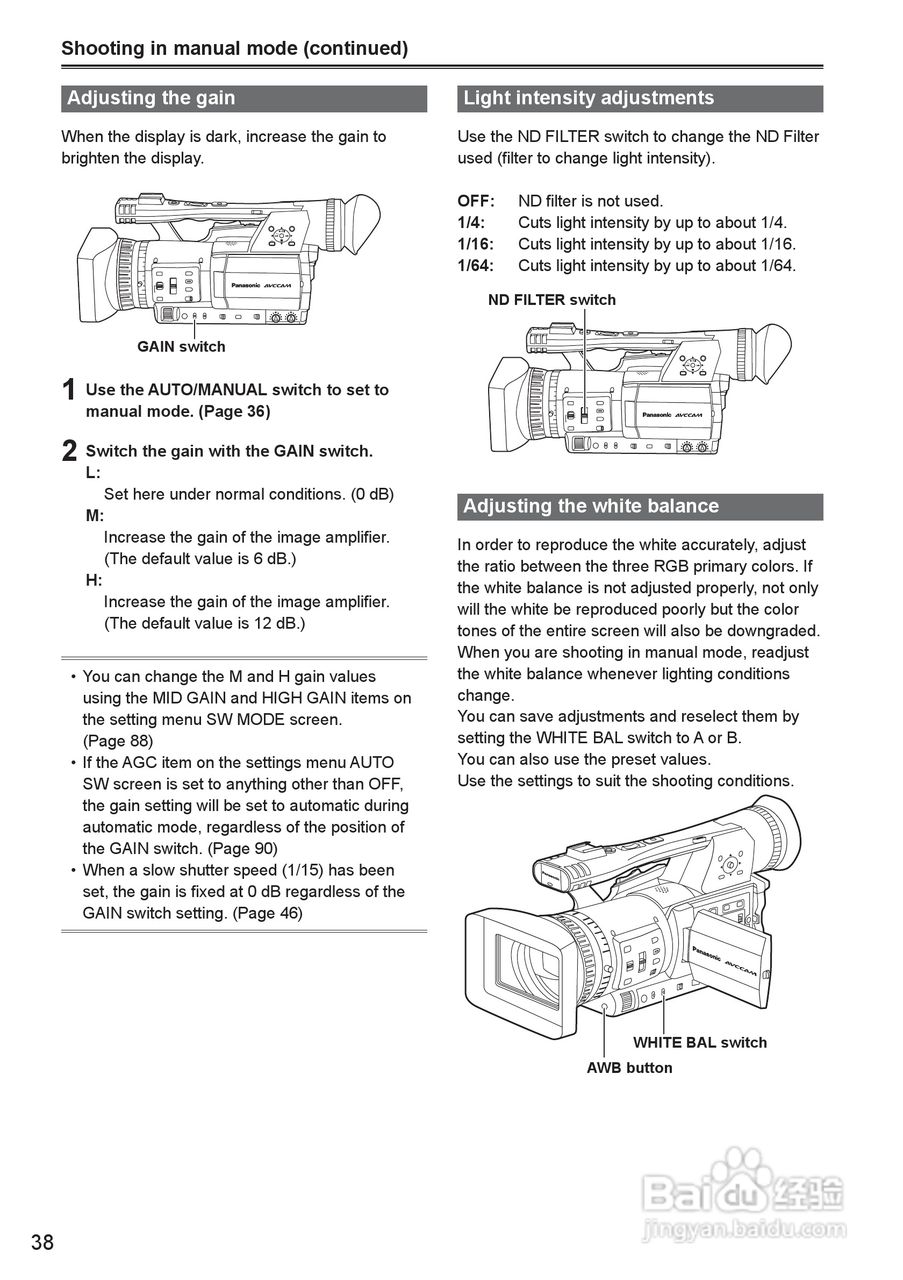 Shooting in manual mode (continued)

Adjusting the gain

When the display is dark, increase the gain to brighten the display.

Panasonic AVCCAM

GAIN switch

1 Use the AUTO/MANUAL switch to set to manual mode. (Page 36)

2 Switch the gain with the GAIN switch.

L:
Set here under normal conditions. (0 dB)

M:
Increase the gain of the image amplifier. (The default value is 6 dB.)

H:
Increase the gain of the image amplifier. (The default value is 12 dB.)

• You can change the M and H gain values using the MID GAIN and HIGH GAIN items on the setting menu SW MODE screen. (Page 88)
• If the AGC item on the settings menu AUTO SW screen is set to anything other than OFF, the gain setting will be set to automatic during automatic mode, regardless of the position of the GAIN switch. (Page 90)
• When a slow shutter speed (1/15) has been set, the gain is fixed at 0 dB regardless of the GAIN switch setting. (Page 46)

Light intensity adjustments

Use the ND FILTER switch to change the ND Filter used (filter to change light intensity).

OFF: ND filter is not used.
1/4: Cuts light intensity by up to about 1/4.
1/16: Cuts light intensity by up to about 1/16.
1/64: Cuts light intensity by up to about 1/64.

ND FILTER switch

Panasonic AVCCAM

Adjusting the white balance

In order to reproduce the white accurately, adjust the ratio between the three RGB primary colors. If the white balance is not adjusted properly, not only will the white be reproduced poorly but the color tones of the entire screen will also be downgraded. When you are shooting in manual mode, readjust the white balance whenever lighting conditions change.
You can save adjustments and reselect them by setting the WHITE BAL switch to A or B.
You can also use the preset values.
Use the settings to suit the shooting conditions.

Panasonic AVCCAM

WHITE BAL switch

AWB button

38

Baidu 经验
jingyan.baidu.com