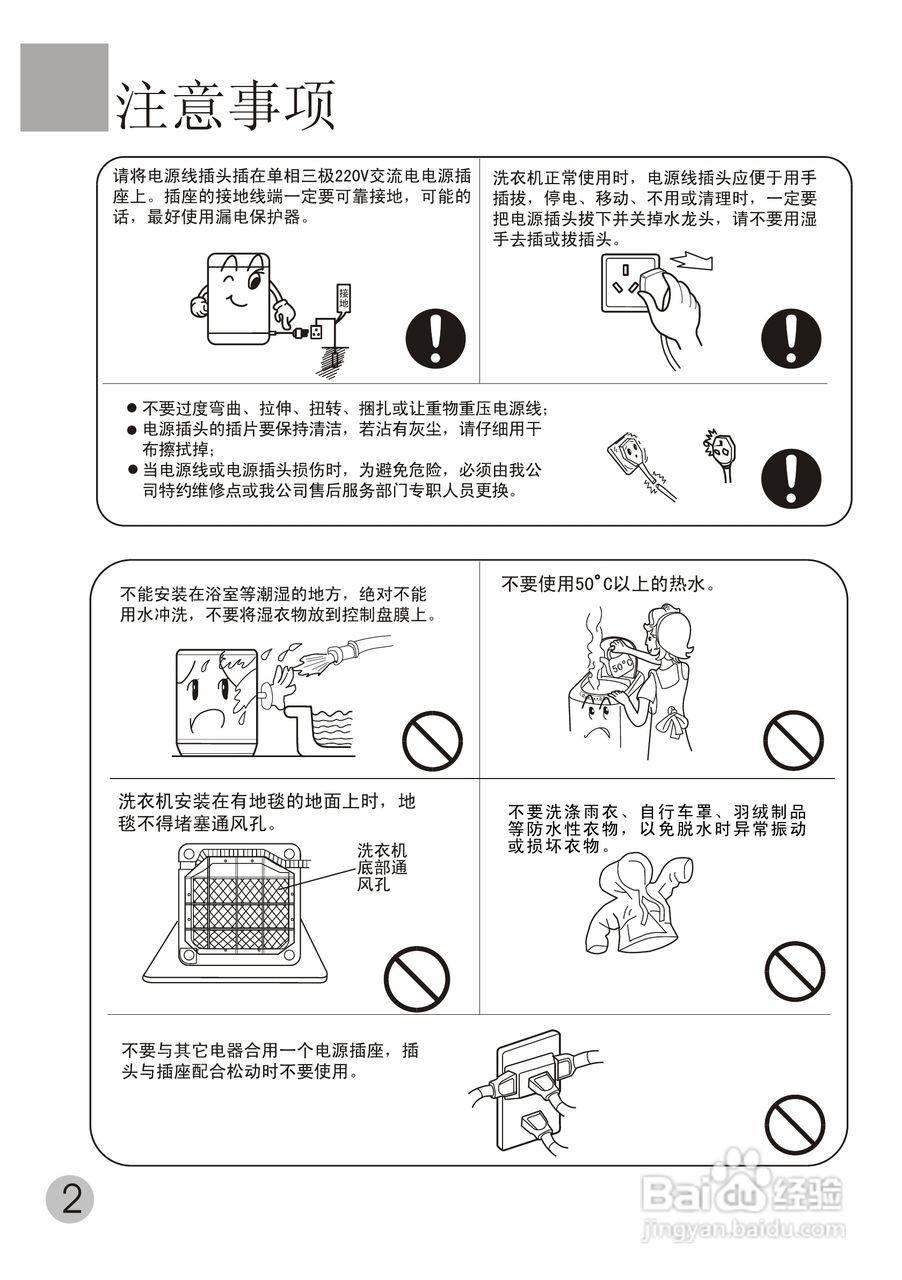 注意事项

请将电源线插头插在单相三极220V交流电电源插座上。插座的接地线端一定要可靠接地，可能的话，最好使用漏电保护器。

接地

洗衣机正常使用时，电源线插头应便于用手插拔，停电、移动、不用或清理时，一定要把电源插头拔下并关掉水龙头，请不要用湿手去插或拔插头。

● 不要过度弯曲、拉伸、扭转、捆扎或让重物重压电源线；
● 电源插头的插片要保持清洁，若沾有灰尘，请仔细用干布擦拭掉；
● 当电源线或电源插头损伤时，为避免危险，必须由我公司特约维修点或我公司售后服务部门专职人员更换。

不能安装在浴室等潮湿的地方，绝对不能用水冲洗，不要将湿衣物放到控制盘膜上。

不要使用50°C以上的热水。

50°C

洗衣机安装在有地毯的地面上时，地毯不得堵塞通风孔。

洗衣机底部通风孔

不要洗涤雨衣、自行车罩、羽绒制品等防水性衣物，以免脱水时异常振动或损坏衣物。

不要与其它电器合用一个电源插座，插头与插座配合松动时不要使用。

2

Baidu经验
jingyan.baidu.com