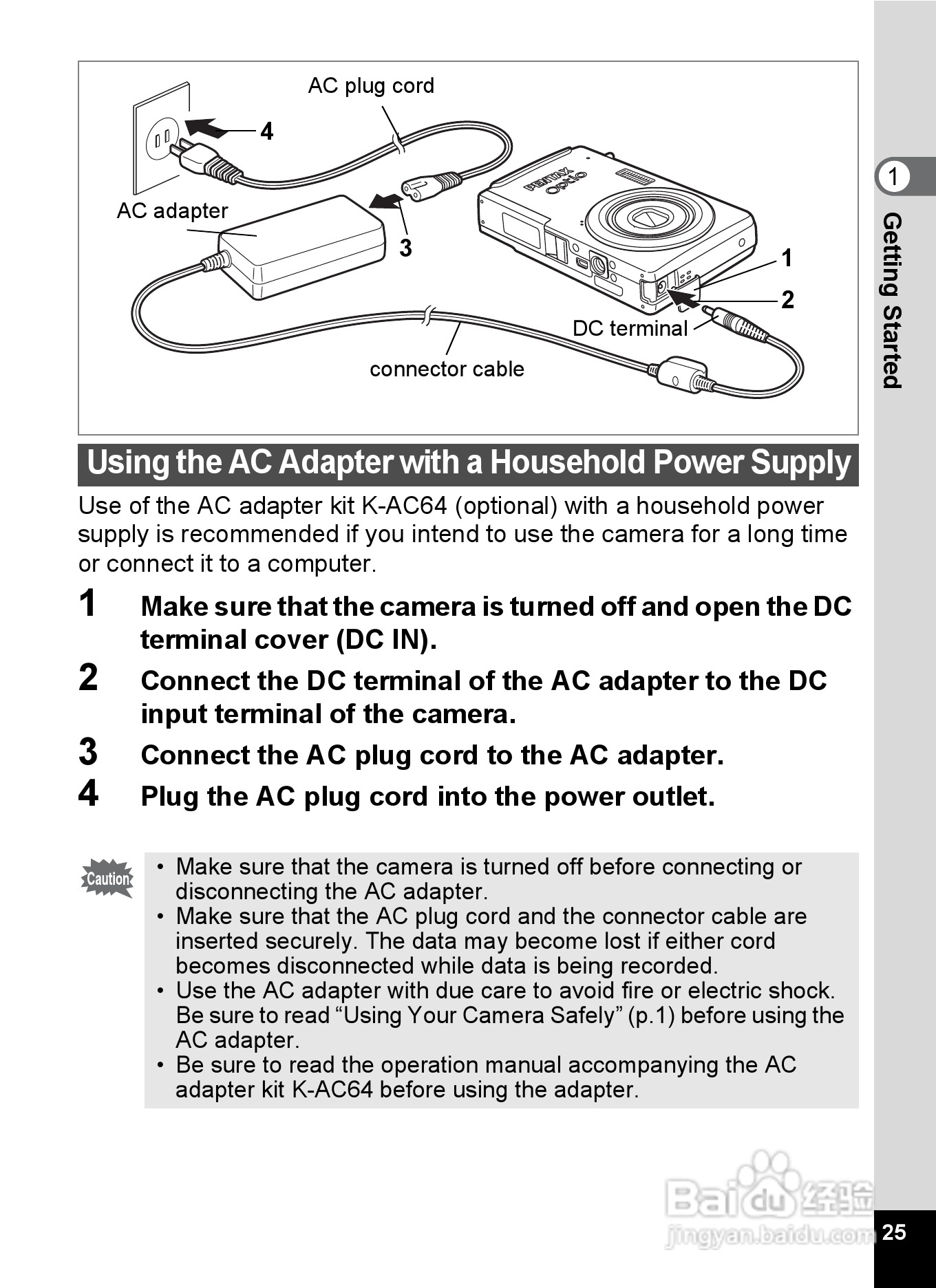 AC plug cord
4
AC adapter
3
PENTAX Optio
1
2
DC terminal
connector cable

1
Getting Started

Using the AC Adapter with a Household Power Supply

Use of the AC adapter kit K-AC64 (optional) with a household power supply is recommended if you intend to use the camera for a long time or connect it to a computer.

1 Make sure that the camera is turned off and open the DC terminal cover (DC IN).

2 Connect the DC terminal of the AC adapter to the DC input terminal of the camera.

3 Connect the AC plug cord to the AC adapter.

4 Plug the AC plug cord into the power outlet.

Caution
• Make sure that the camera is turned off before connecting or disconnecting the AC adapter.
• Make sure that the AC plug cord and the connector cable are inserted securely. The data may become lost if either cord becomes disconnected while data is being recorded.
• Use the AC adapter with due care to avoid fire or electric shock. Be sure to read “Using Your Camera Safely” (p.1) before using the AC adapter.
• Be sure to read the operation manual accompanying the AC adapter kit K-AC64 before using the adapter.

Baidu 经验
jingyan.baidu.com

25