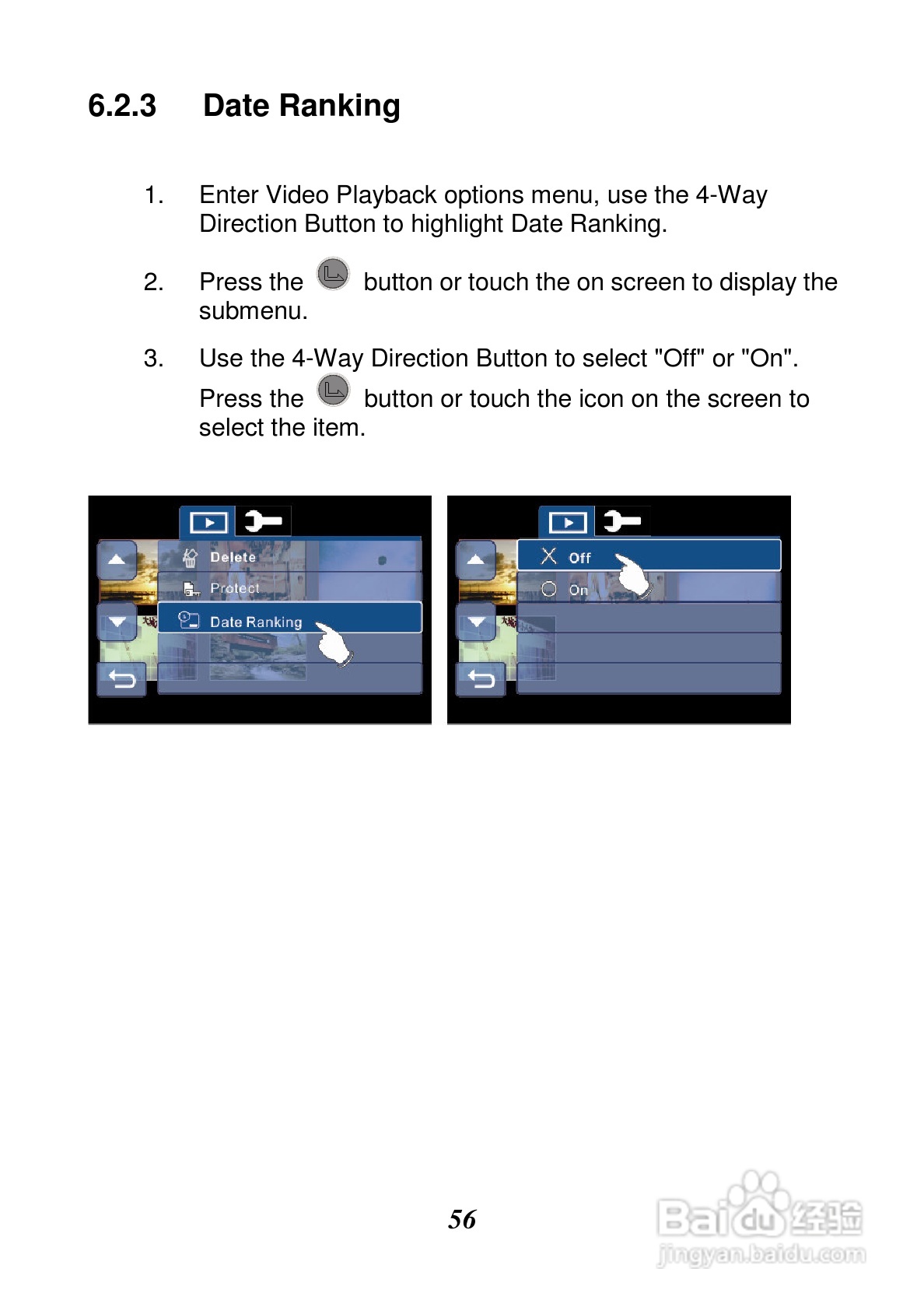 6.2.3 Date Ranking

1. Enter Video Playback options menu, use the 4-Way Direction Button to highlight Date Ranking.

2. Press the button or touch the on screen to display the submenu.

3. Use the 4-Way Direction Button to select "Off" or "On". Press the button or touch the icon on the screen to select the item.

Delete
Protect
Date Ranking

Off
On

56

Baidu经验
jingyan.baidu.com