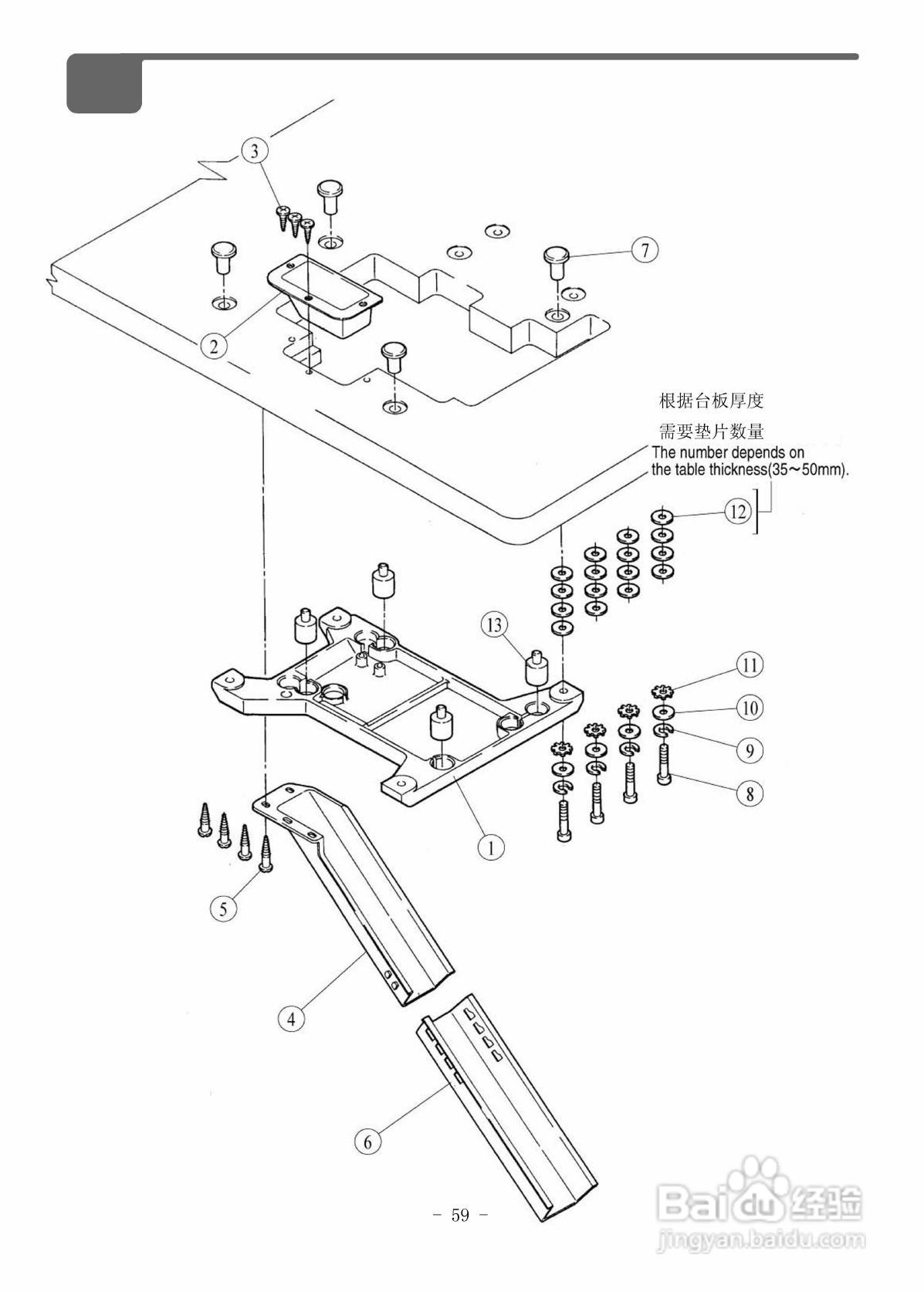 3

7

2

根据台板厚度

需要垫片数量

The number depends on the table thickness(35～50mm).

12

13

11

10

9

8

1

5

4

6

－ 59 －

Baidu 经验
jingyan.baidu.com