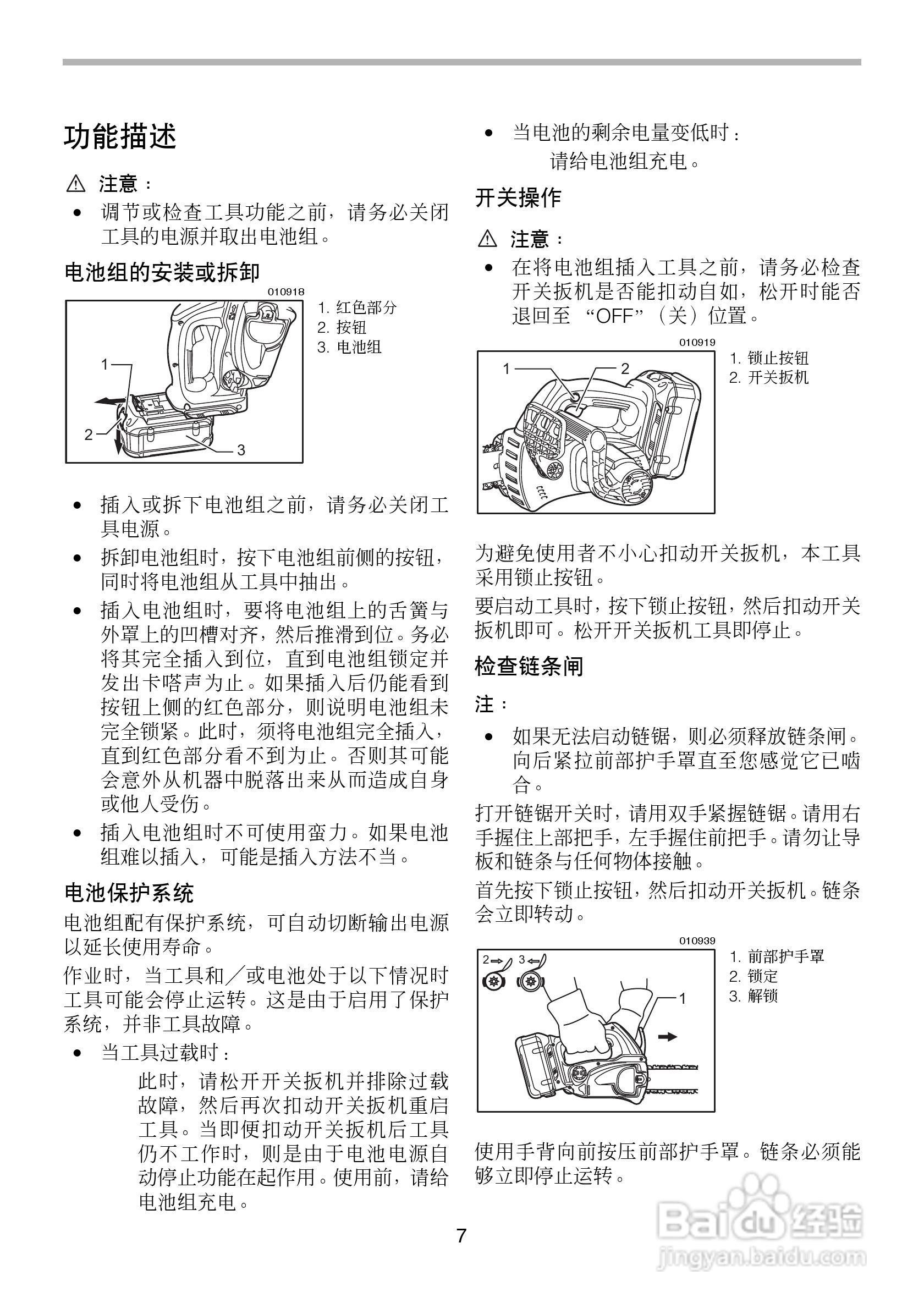 功能描述

⚠ 注意：

• 调节或检查工具功能之前，请务必关闭工具的电源并取出电池组。

电池组的安装或拆卸

010918

1
2
3

1. 红色部分
2. 按钮
3. 电池组

• 插入或拆下电池组之前，请务必关闭工具电源。

• 拆卸电池组时，按下电池组前侧的按钮，同时将电池组从工具中抽出。

• 插入电池组时，要将电池组上的舌簧与外罩上的凹槽对齐，然后推滑到位。务必将其完全插入到位，直到电池组锁定并发出卡嗒声为止。如果插入后仍能看到按钮上侧的红色部分，则说明电池组未完全锁紧。此时，须将电池组完全插入，直到红色部分看不到为止。否则其可能会意外从机器中脱落出来从而造成自身或他人受伤。

• 插入电池组时不可使用蛮力。如果电池组难以插入，可能是插入方法不当。

电池保护系统

电池组配有保护系统，可自动切断输出电源以延长使用寿命。

作业时，当工具和／或电池处于以下情况时工具可能会停止运转。这是由于启用了保护系统，并非工具故障。

• 当工具过载时：

此时，请松开开关扳机并排除过载故障，然后再次扣动开关扳机重启工具。当即便扣动开关扳机后工具仍不工作时，则是由于电池电源自动停止功能在起作用。使用前，请给电池组充电。

• 当电池的剩余电量变低时：

请给电池组充电。

开关操作

⚠ 注意：

• 在将电池组插入工具之前，请务必检查开关扳机是否能扣动自如，松开时能否退回至 “OFF”（关）位置。

010919

1
2

1. 锁止按钮
2. 开关扳机

为避免使用者不小心扣动开关扳机，本工具采用锁止按钮。

要启动工具时，按下锁止按钮，然后扣动开关扳机即可。松开开关扳机工具即停止。

检查链条闸

注：

• 如果无法启动链锯，则必须释放链条闸。向后紧拉前部护手罩直至您感觉它已啮合。

打开链锯开关时，请用双手紧握链锯。请用右手握住上部把手，左手握住前把手。请勿让导板和链条与任何物体接触。

首先按下锁止按钮，然后扣动开关扳机。链条会立即转动。

010939

2
3
1

1. 前部护手罩
2. 锁定
3. 解锁

使用手背向前按压前部护手罩。链条必须能够立即停止运转。

7

Baidu 经验
jingyan.baidu.com