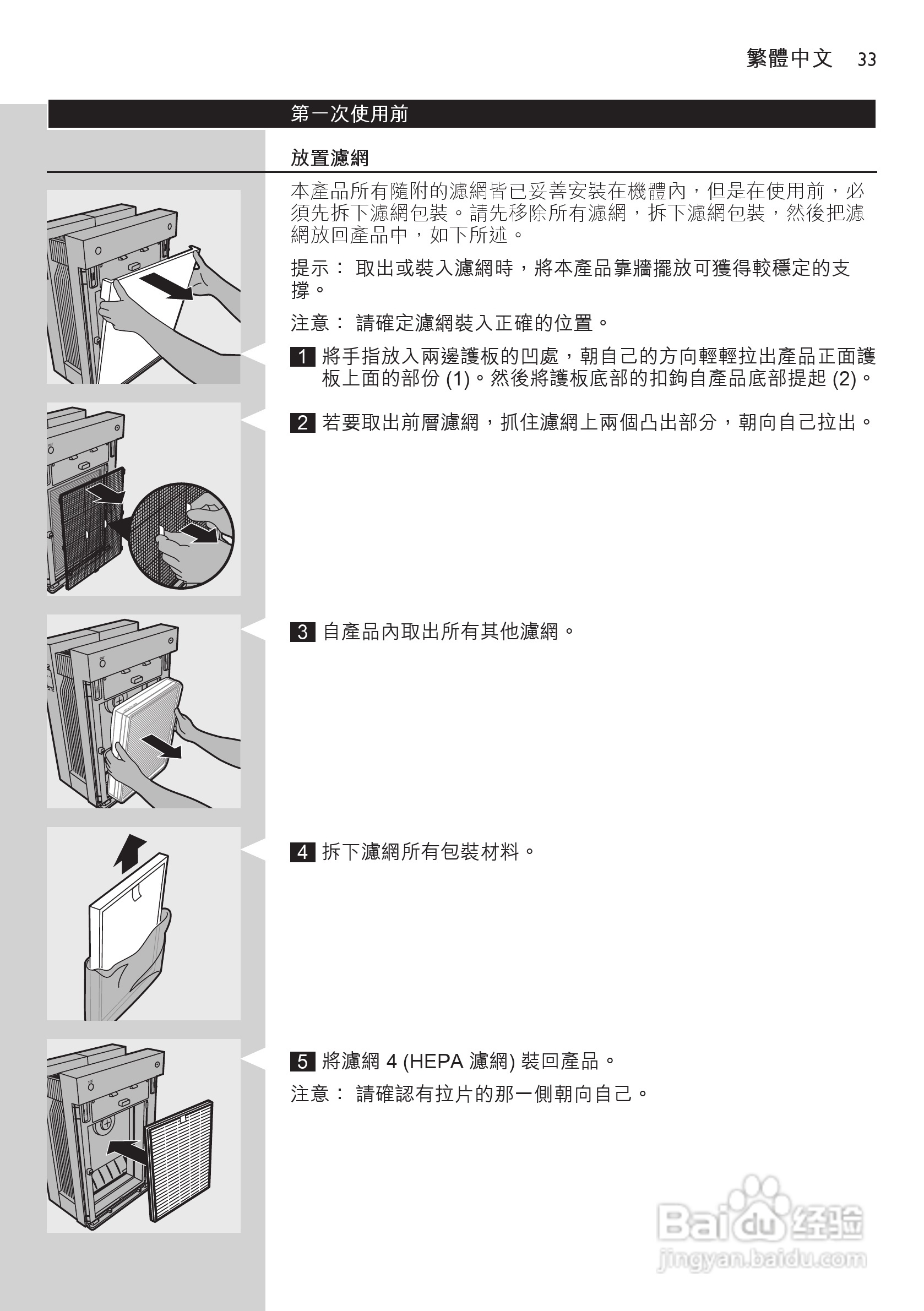 繁體中文 33

第一次使用前

放置濾網

本產品所有隨附的濾網皆已妥善安裝在機體內，但是在使用前，必須先拆下濾網包裝。請先移除所有濾網，拆下濾網包裝，然後把濾網放回產品中，如下所述。

提示： 取出或裝入濾網時，將本產品靠牆擺放可獲得較穩定的支撐。

注意： 請確定濾網裝入正確的位置。

1 將手指放入兩邊護板的凹處，朝自己的方向輕輕拉出產品正面護板上面的部份 (1)。然後將護板底部的扣鉤自產品底部提起 (2)。

2 若要取出前層濾網，抓住濾網上兩個凸出部分，朝向自己拉出。

3 自產品內取出所有其他濾網。

4 拆下濾網所有包裝材料。

5 將濾網 4 (HEPA 濾網) 裝回產品。

注意： 請確認有拉片的那一側朝向自己。

Baidu 经验
jingyan.baidu.com