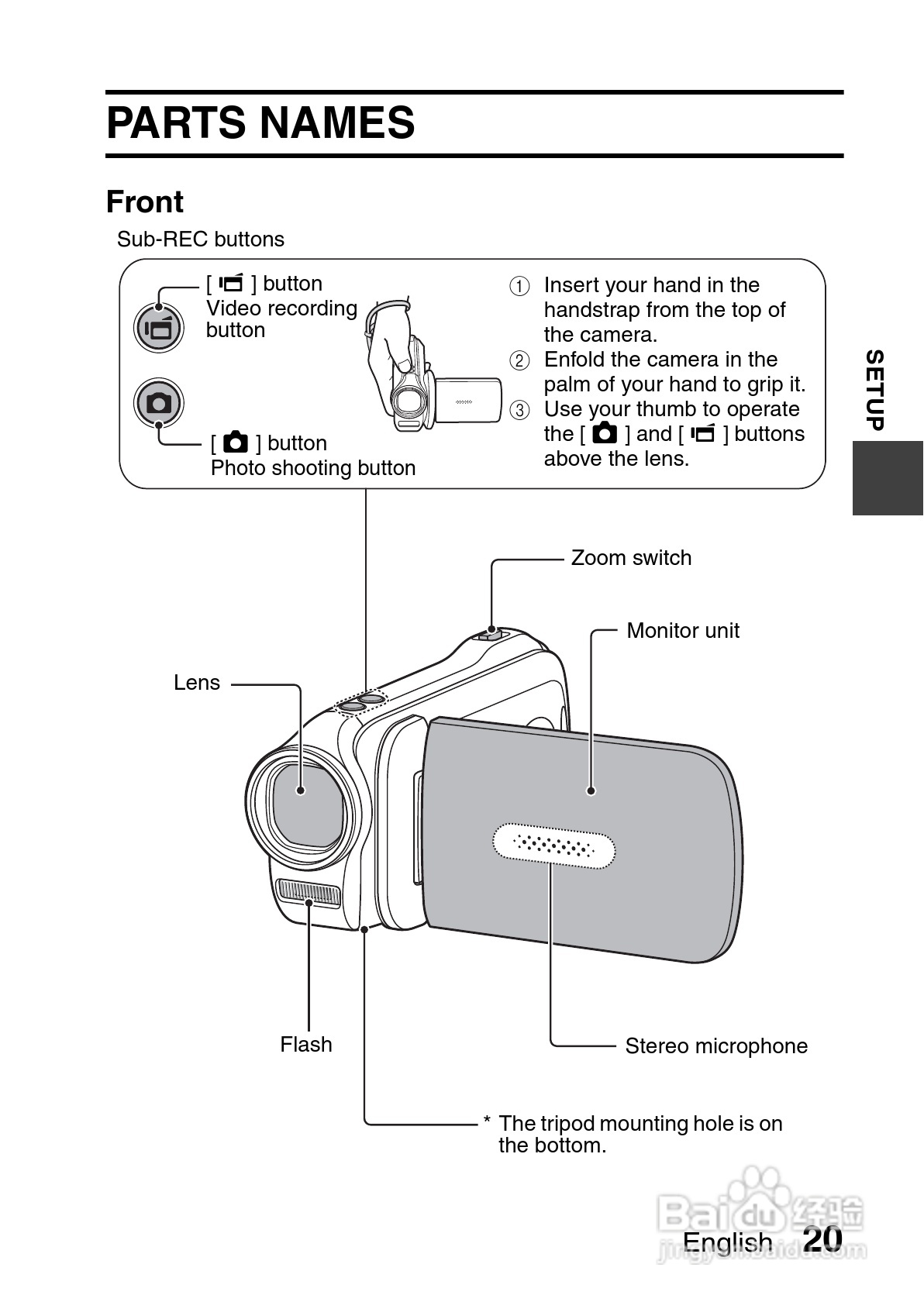 PARTS NAMES

Front

Sub-REC buttons

[ ] button
Video recording button

[ ] button
Photo shooting button

① Insert your hand in the handstrap from the top of the camera.
② Enfold the camera in the palm of your hand to grip it.
③ Use your thumb to operate the [ ] and [ ] buttons above the lens.

SETUP

Zoom switch

Monitor unit

Lens

Flash

Stereo microphone

* The tripod mounting hole is on the bottom.

Baidu 经验
jingyan.baidu.com

English 20