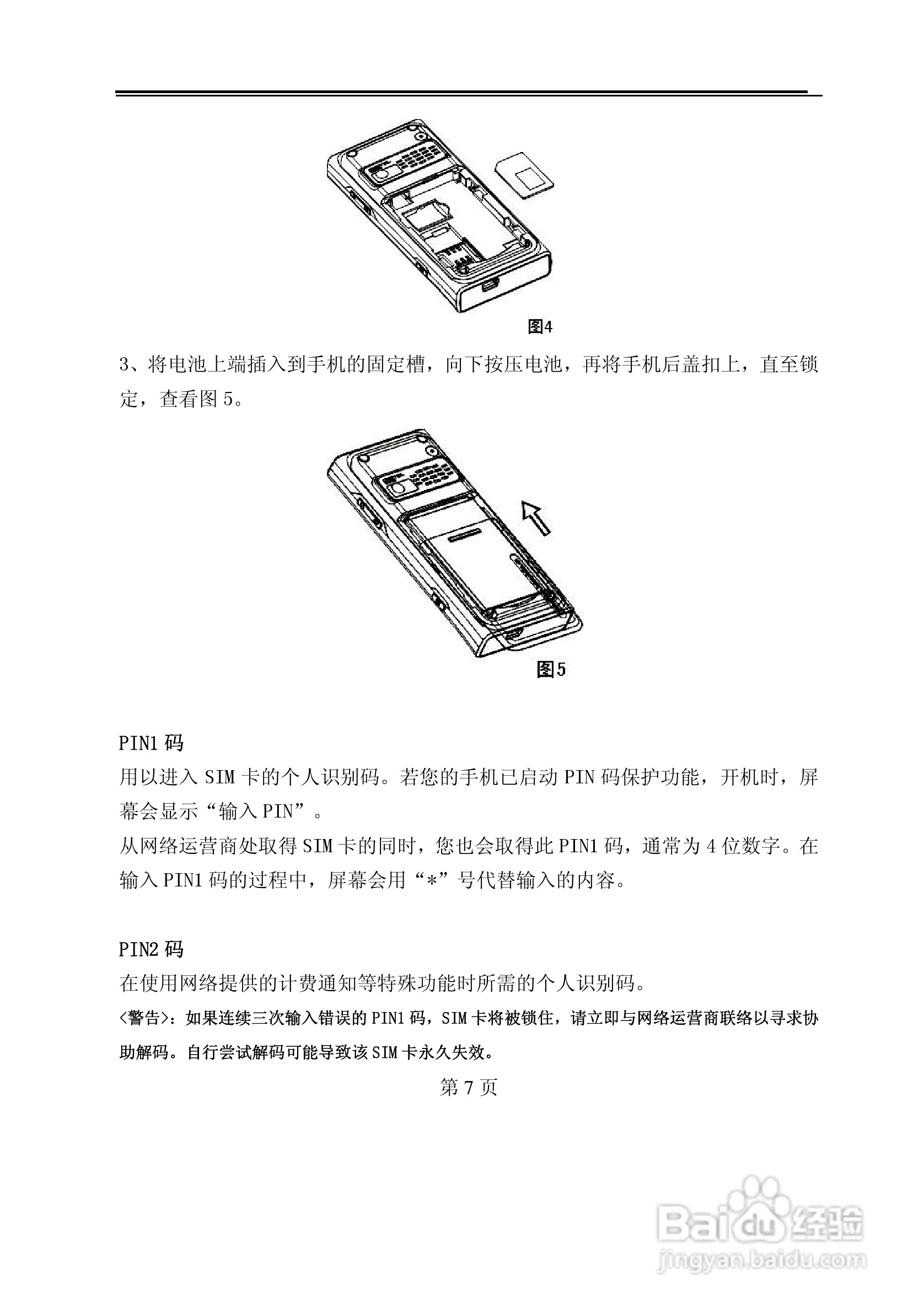 图4

3、将电池上端插入到手机的固定槽，向下按压电池，再将手机后盖扣上，直至锁定，查看图 5。

图5

PIN1 码
用以进入 SIM 卡的个人识别码。若您的手机已启动 PIN 码保护功能，开机时，屏幕会显示“输入 PIN”。
从网络运营商处取得 SIM 卡的同时，您也会取得此 PIN1 码，通常为 4 位数字。在输入 PIN1 码的过程中，屏幕会用“*”号代替输入的内容。

PIN2 码
在使用网络提供的计费通知等特殊功能时所需的个人识别码。
<警告>：如果连续三次输入错误的 PIN1 码，SIM 卡将被锁住，请立即与网络运营商联络以寻求协助解码。自行尝试解码可能导致该 SIM 卡永久失效。

第 7 页

Baidu 经验
jingyan.baidu.com