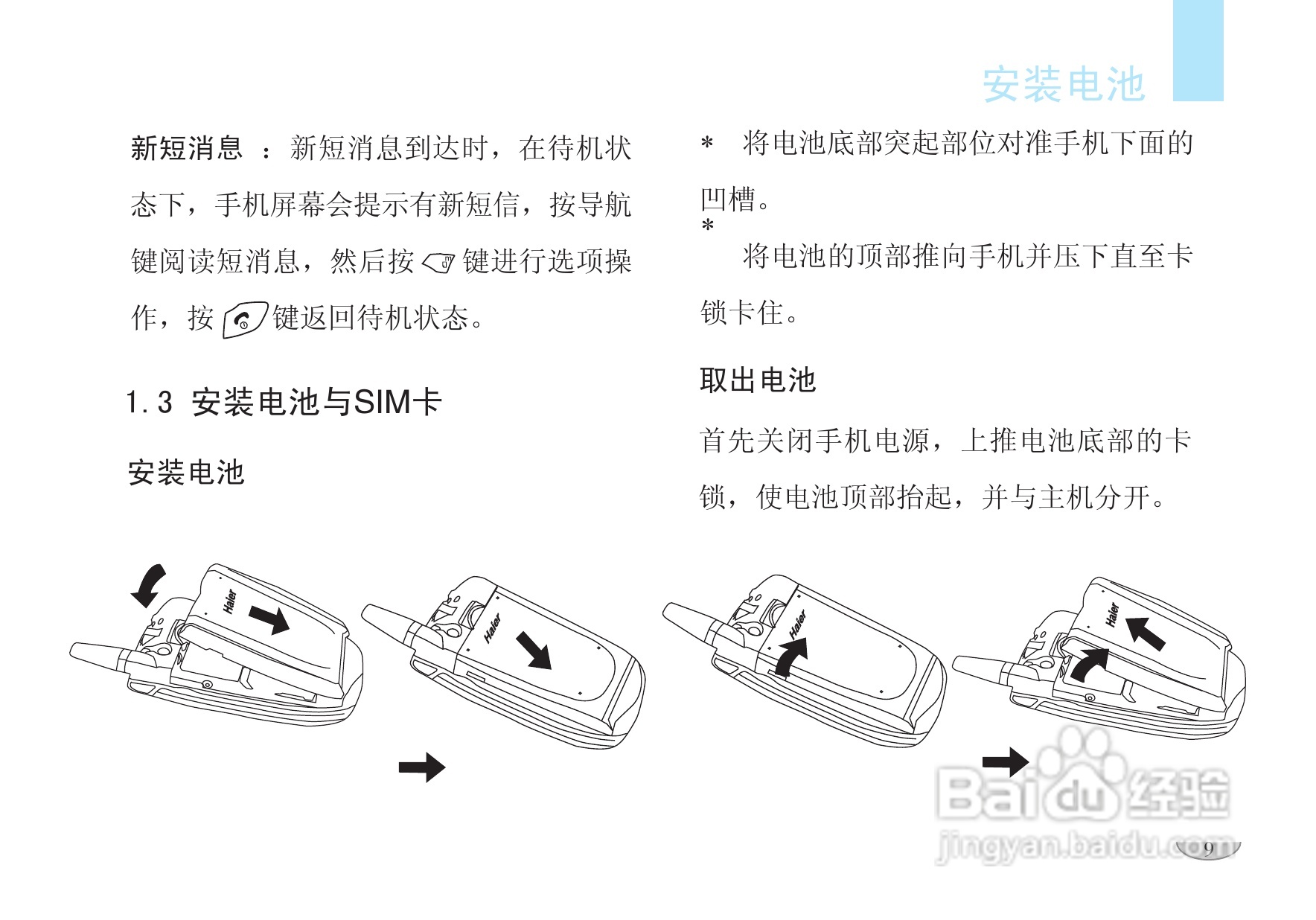 安装电池

新短消息 ：新短消息到达时，在待机状态下，手机屏幕会提示有新短信，按导航键阅读短消息，然后按 键进行选项操作，按 键返回待机状态。

1.3 安装电池与SIM卡

安装电池

＊ 将电池底部突起部位对准手机下面的凹槽。

＊ 将电池的顶部推向手机并压下直至卡锁卡住。

取出电池

首先关闭手机电源，上推电池底部的卡锁，使电池顶部抬起，并与主机分开。

Haier

Haier

Haier

Haier

Baidu 经验
jingyan.baidu.com

9