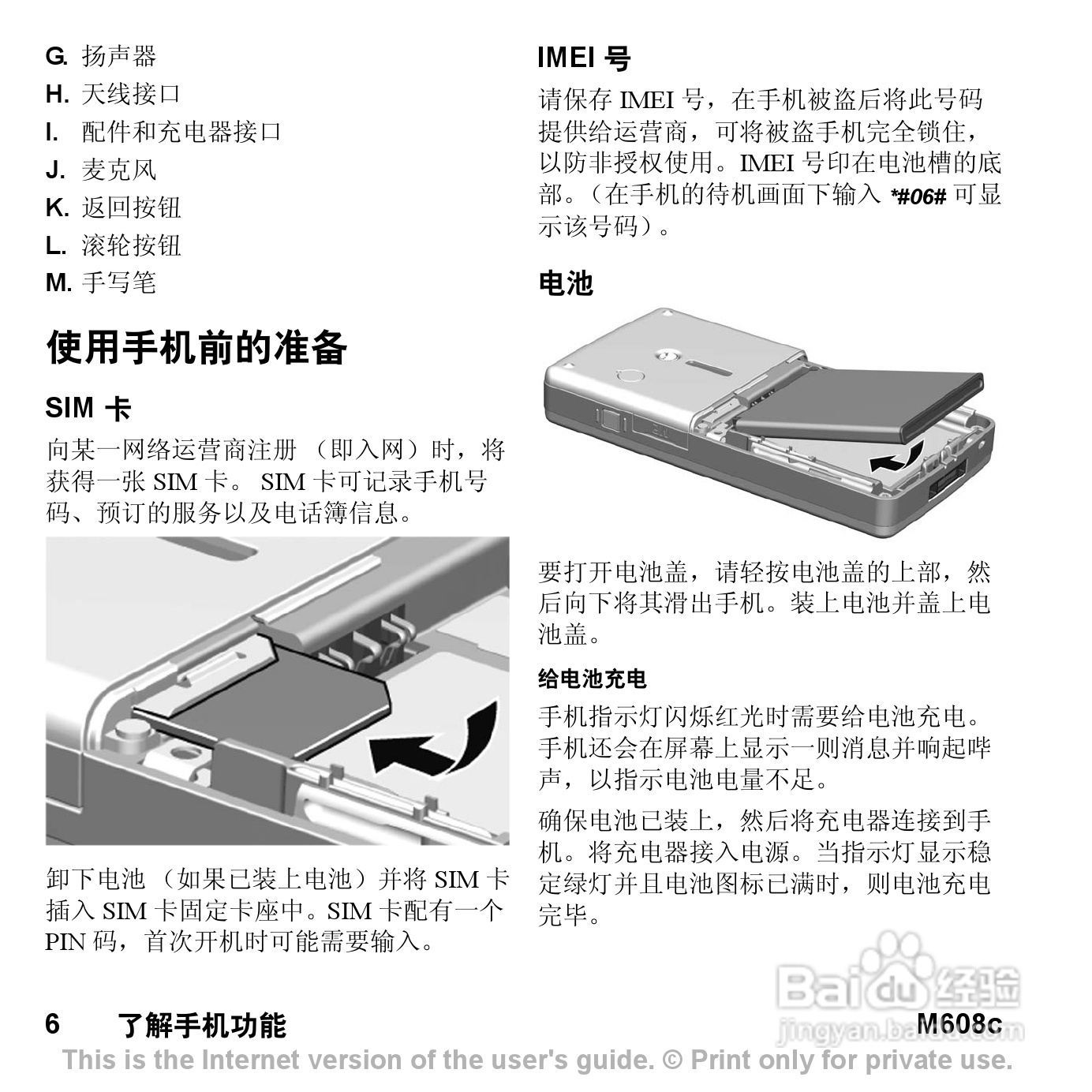 G. 扬声器
H. 天线接口
I. 配件和充电器接口
J. 麦克风
K. 返回按钮
L. 滚轮按钮
M. 手写笔

使用手机前的准备

SIM 卡

向某一网络运营商注册 （即入网）时，将获得一张 SIM 卡。 SIM 卡可记录手机号码、预订的服务以及电话簿信息。

卸下电池 （如果已装上电池）并将 SIM 卡插入 SIM 卡固定卡座中。SIM 卡配有一个 PIN 码，首次开机时可能需要输入。

IMEI 号

请保存 IMEI 号，在手机被盗后将此号码提供给运营商，可将被盗手机完全锁住，以防非授权使用。IMEI 号印在电池槽的底部。（在手机的待机画面下输入 *#06# 可显示该号码）。

电池

要打开电池盖，请轻按电池盖的上部，然后向下将其滑出手机。装上电池并盖上电池盖。

给电池充电

手机指示灯闪烁红光时需要给电池充电。手机还会在屏幕上显示一则消息并响起哔声，以指示电池电量不足。

确保电池已装上，然后将充电器连接到手机。将充电器接入电源。当指示灯显示稳定绿灯并且电池图标已满时，则电池充电完毕。

Baidu 经验
jingyan.baidu.com

6 了解手机功能 M608c

This is the Internet version of the user's guide. © Print only for private use.