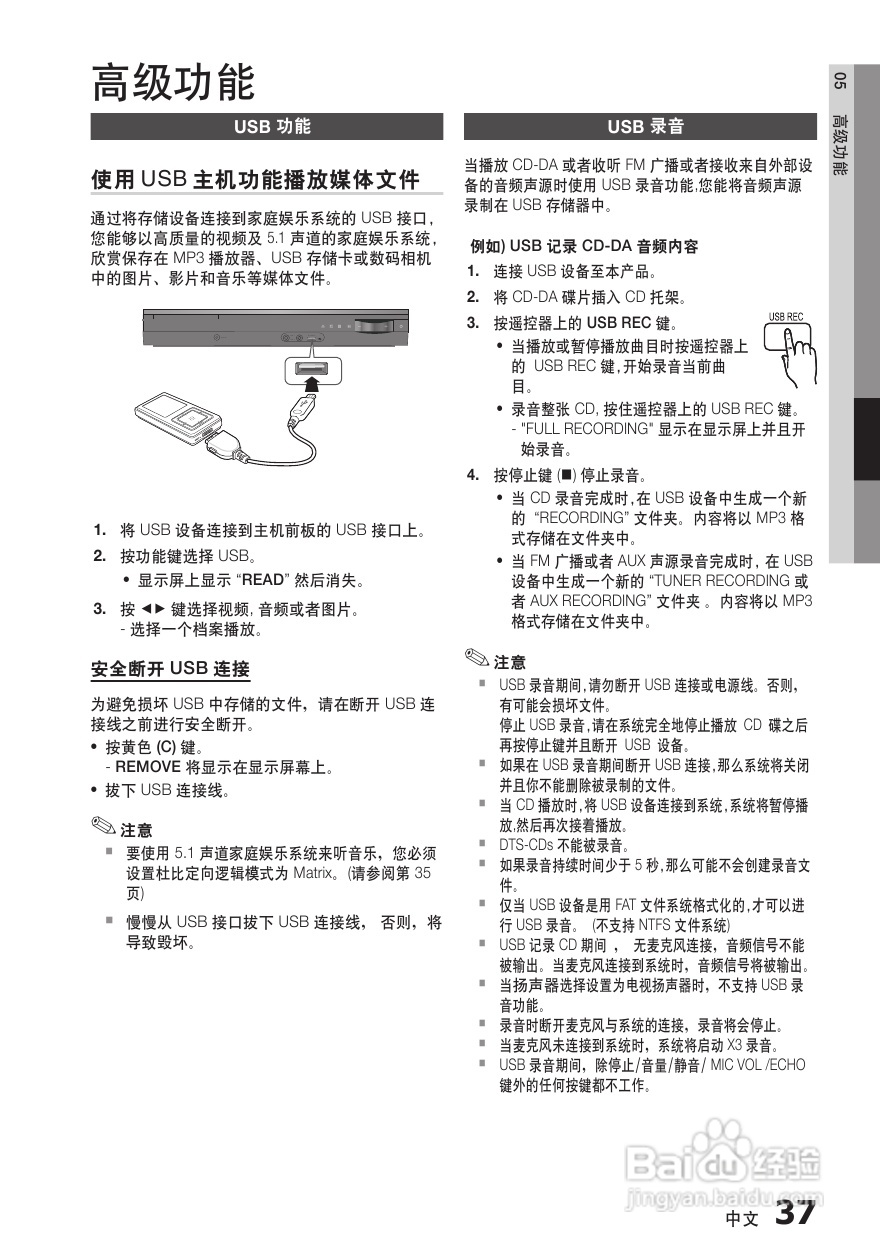 高级功能

USB 功能

使用 USB 主机功能播放媒体文件

通过将存储设备连接到家庭娱乐系统的 USB 接口，您能够以高质量的视频及 5.1 声道的家庭娱乐系统，欣赏保存在 MP3 播放器、USB 存储卡或数码相机中的图片、影片和音乐等媒体文件。

1. 将 USB 设备连接到主机前板的 USB 接口上。
2. 按功能键选择 USB。
• 显示屏上显示 "READ" 然后消失。
3. 按 ◄► 键选择视频, 音频或者图片。
- 选择一个档案播放。

安全断开 USB 连接

为避免损坏 USB 中存储的文件，请在断开 USB 连接线之前进行安全断开。
• 按黄色 (C) 键。
- REMOVE 将显示在显示屏幕上。
• 拔下 USB 连接线。

注意
▪ 要使用 5.1 声道家庭娱乐系统来听音乐，您必须设置杜比定向逻辑模式为 Matrix。(请参阅第 35 页)
▪ 慢慢从 USB 接口拔下 USB 连接线， 否则，将导致毁坏。

USB 录音

当播放 CD-DA 或者收听 FM 广播或者接收来自外部设备的音频声源时使用 USB 录音功能,您能将音频声源录制在 USB 存储器中。

例如) USB 记录 CD-DA 音频内容
1. 连接 USB 设备至本产品。
2. 将 CD-DA 碟片插入 CD 托架。
3. 按遥控器上的 USB REC 键。
USB REC
• 当播放或暂停播放曲目时按遥控器上的 USB REC 键,开始录音当前曲目。
• 录音整张 CD, 按住遥控器上的 USB REC 键。
- "FULL RECORDING" 显示在显示屏上并且开始录音。
4. 按停止键 (■) 停止录音。
• 当 CD 录音完成时,在 USB 设备中生成一个新的 "RECORDING" 文件夹。内容将以 MP3 格式存储在文件夹中。
• 当 FM 广播或者 AUX 声源录音完成时, 在 USB 设备中生成一个新的 "TUNER RECORDING 或者 AUX RECORDING" 文件夹 。内容将以 MP3 格式存储在文件夹中。

注意
▪ USB 录音期间,请勿断开 USB 连接或电源线。否则,有可能会损坏文件。
停止 USB 录音,请在系统完全地停止播放 CD 碟之后再按停止键并且断开 USB 设备。
▪ 如果在 USB 录音期间断开 USB 连接,那么系统将关闭并且你不能删除被录制的文件。
▪ 当 CD 播放时,将 USB 设备连接到系统,系统将暂停播放,然后再次接着播放。
▪ DTS-CDs 不能被录音。
▪ 如果录音持续时间少于 5 秒,那么可能不会创建录音文件。
▪ 仅当 USB 设备是用 FAT 文件系统格式化的,才可以进行 USB 录音。 (不支持 NTFS 文件系统)
▪ USB 记录 CD 期间 ， 无麦克风连接，音频信号不能被输出。当麦克风连接到系统时，音频信号将被输出。
▪ 当扬声器选择设置为电视扬声器时，不支持 USB 录音功能。
▪ 录音时断开麦克风与系统的连接，录音将会停止。
▪ 当麦克风未连接到系统时，系统将启动 X3 录音。
▪ USB 录音期间，除停止/音量/静音/ MIC VOL /ECHO 键外的任何按键都不工作。

05 高级功能

Baidu 经验
jingyan.baidu.com

中文 37