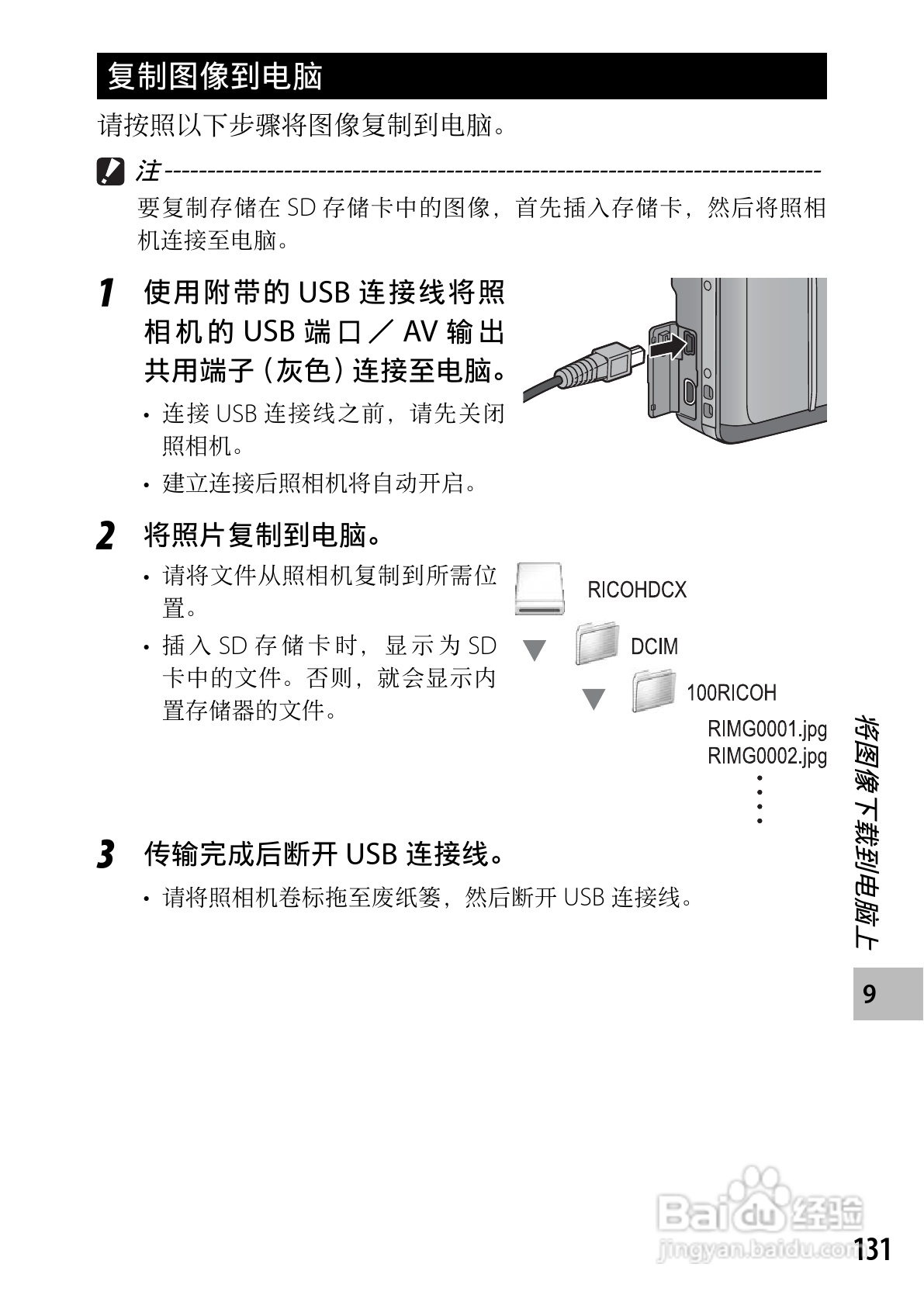 复制图像到电脑

请按照以下步骤将图像复制到电脑。

注

要复制存储在 SD 存储卡中的图像，首先插入存储卡，然后将照相机连接至电脑。

1 使用附带的 USB 连接线将照相机的 USB 端口／AV 输出共用端子（灰色）连接至电脑。

• 连接 USB 连接线之前，请先关闭照相机。

• 建立连接后照相机将自动开启。

2 将照片复制到电脑。

• 请将文件从照相机复制到所需位置。

• 插入 SD 存储卡时，显示为 SD 卡中的文件。否则，就会显示内置存储器的文件。

RICOHDCX

DCIM

100RICOH

RIMG0001.jpg
RIMG0002.jpg

3 传输完成后断开 USB 连接线。

• 请将照相机卷标拖至废纸篓，然后断开 USB 连接线。

将图像下载到电脑上

9

Baidu 经验
jingyan.baidu.com

131