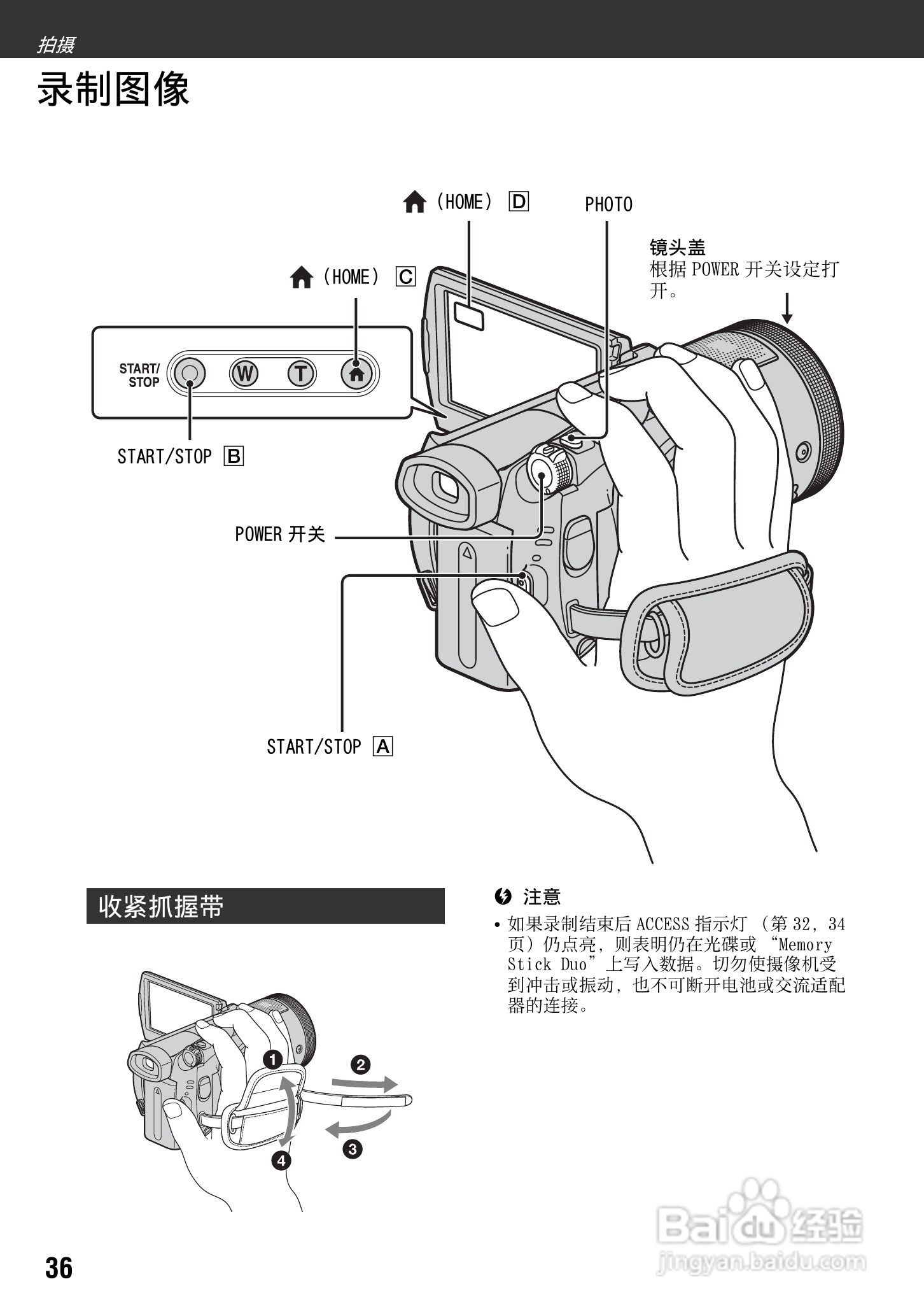 拍摄

录制图像

(HOME) D

PHOTO

镜头盖
根据 POWER 开关设定打开。

(HOME) C

START/STOP

W

T

START/STOP B

POWER 开关

START/STOP A

收紧抓握带

❶

❷

❸

❹

注意

• 如果录制结束后 ACCESS 指示灯 (第 32, 34 页) 仍点亮, 则表明仍在光碟或 "Memory Stick Duo" 上写入数据。切勿使摄像机受到冲击或振动, 也不可断开电池或交流适配器的连接。

36

Baidu 经验
jingyan.baidu.com