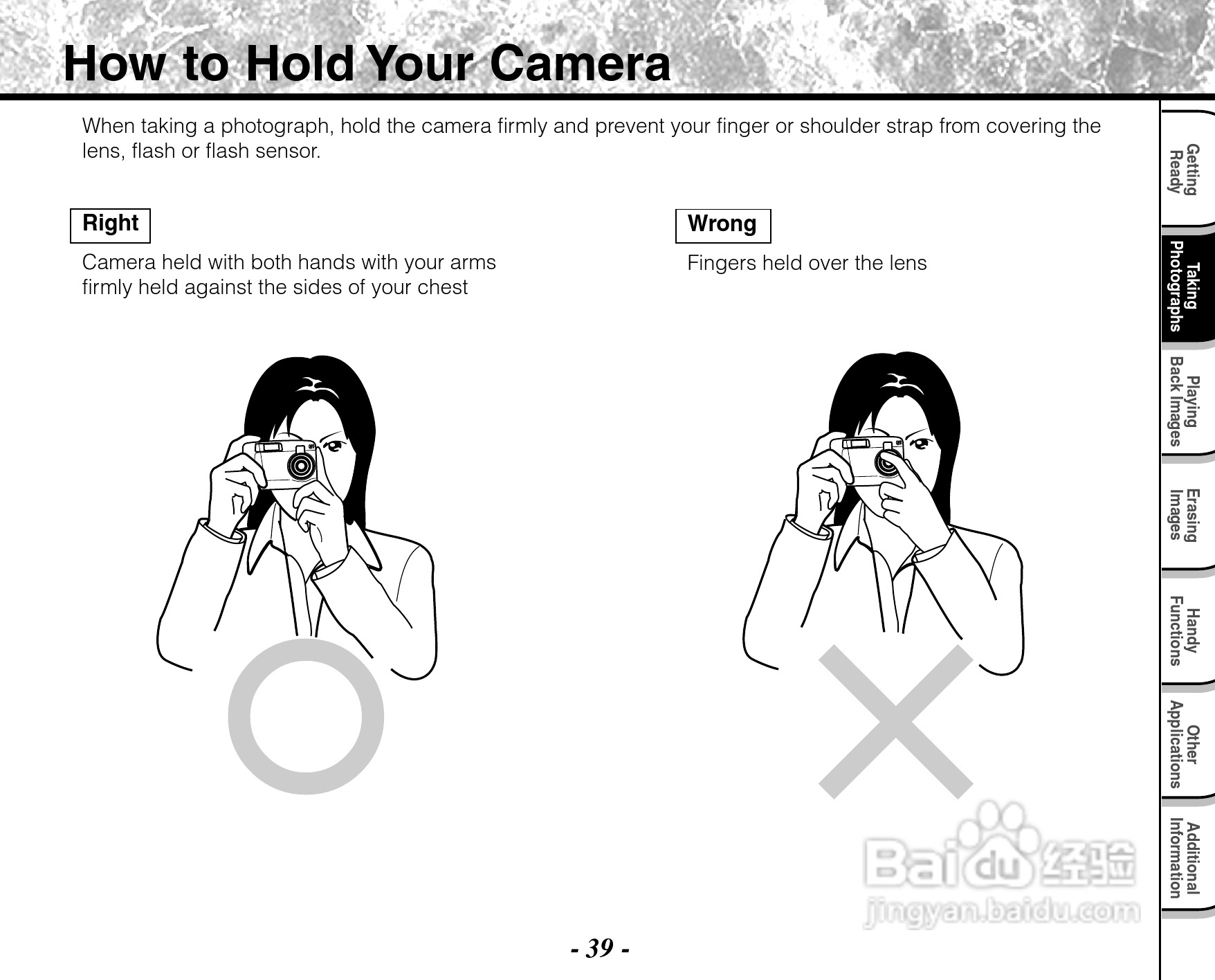 How to Hold Your Camera

When taking a photograph, hold the camera firmly and prevent your finger or shoulder strap from covering the lens, flash or flash sensor.

Right

Camera held with both hands with your arms firmly held against the sides of your chest

Wrong

Fingers held over the lens

Getting Ready

Taking Photographs

Playing Back Images

Erasing Images

Handy Functions

Other Applications

Additional Information

Baidu 经验
jingyan.baidu.com

- 39 -