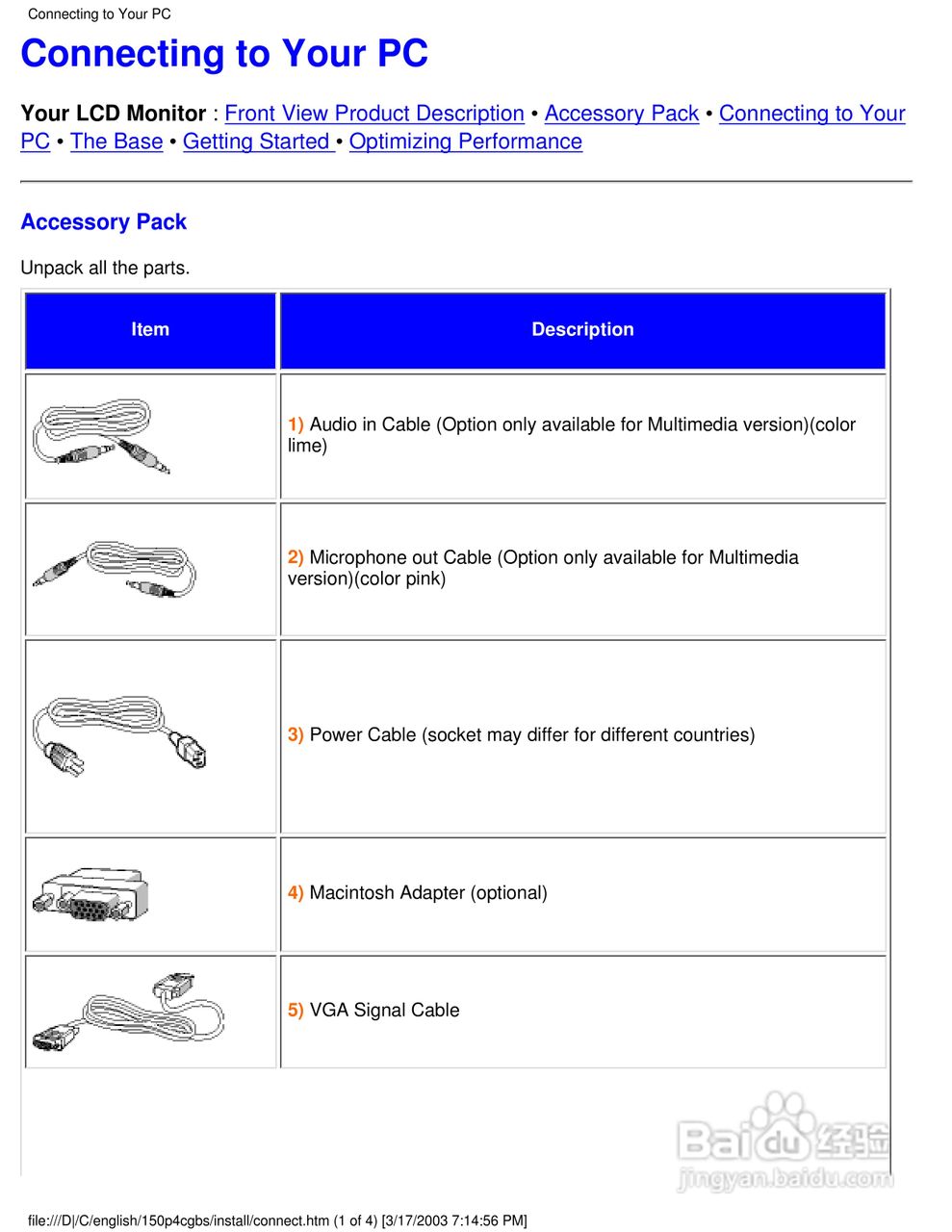 Connecting to Your PC

Connecting to Your PC

Your LCD Monitor : Front View Product Description • Accessory Pack • Connecting to Your PC • The Base • Getting Started • Optimizing Performance

Accessory Pack

Unpack all the parts.

| Item | Description |
|---|---|
| | 1) Audio in Cable (Option only available for Multimedia version)(color lime) |
| | 2) Microphone out Cable (Option only available for Multimedia version)(color pink) |
| | 3) Power Cable (socket may differ for different countries) |
| | 4) Macintosh Adapter (optional) |
| | 5) VGA Signal Cable |

Baidu经验
jingyan.baidu.com

file:///D|/C/english/150p4cgbs/install/connect.htm (1 of 4) [3/17/2003 7:14:56 PM]