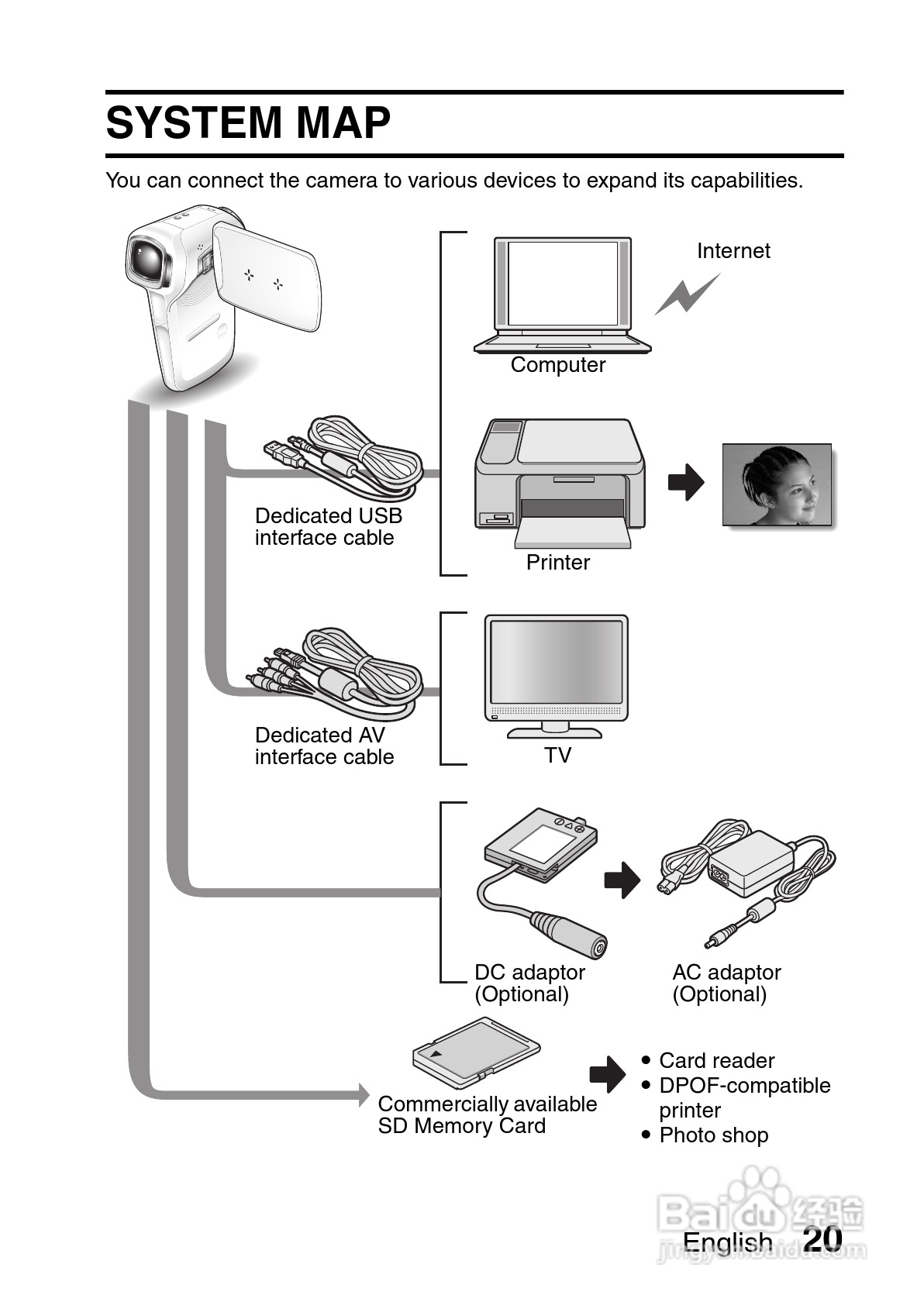 SYSTEM MAP

You can connect the camera to various devices to expand its capabilities.

Internet

Computer

Dedicated USB interface cable

Printer

Dedicated AV interface cable

TV

DC adaptor (Optional)

AC adaptor (Optional)

Commercially available SD Memory Card

• Card reader
• DPOF-compatible printer
• Photo shop

Baidu 经验
jingyan.baidu.com

English 20