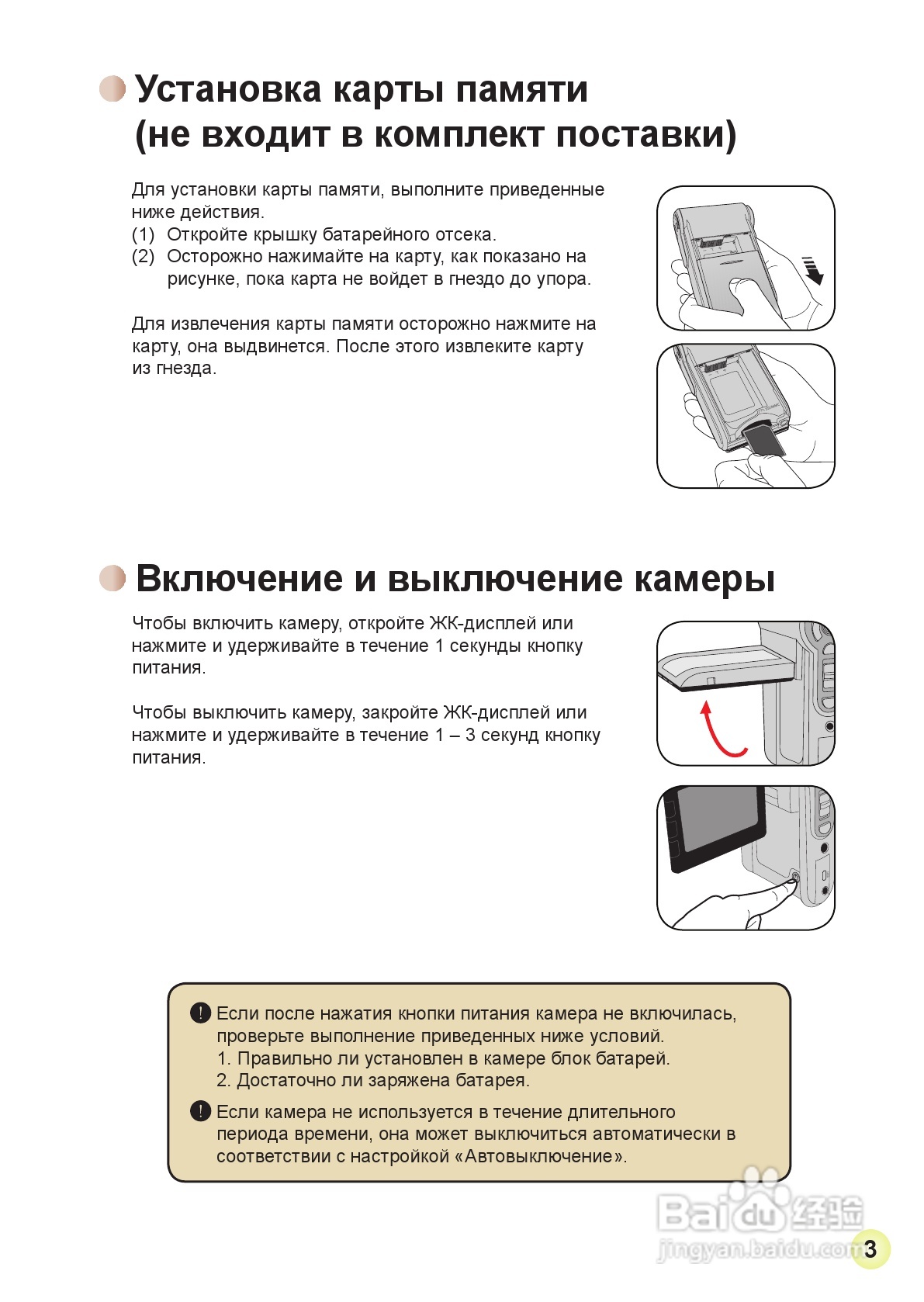 Установка карты памяти (не входит в комплект поставки)

Для установки карты памяти, выполните приведенные ниже действия.
(1) Откройте крышку батарейного отсека.
(2) Осторожно нажимайте на карту, как показано на рисунке, пока карта не войдет в гнездо до упора.

Для извлечения карты памяти осторожно нажмите на карту, она выдвинется. После этого извлеките карту из гнезда.

Включение и выключение камеры

Чтобы включить камеру, откройте ЖК-дисплей или нажмите и удерживайте в течение 1 секунды кнопку питания.

Чтобы выключить камеру, закройте ЖК-дисплей или нажмите и удерживайте в течение 1 – 3 секунд кнопку питания.

Если после нажатия кнопки питания камера не включилась, проверьте выполнение приведенных ниже условий.
1. Правильно ли установлен в камере блок батарей.
2. Достаточно ли заряжена батарея.

Если камера не используется в течение длительного периода времени, она может выключиться автоматически в соответствии с настройкой «Автовыключение».

Baidu 经验
jingyan.baidu.com

3