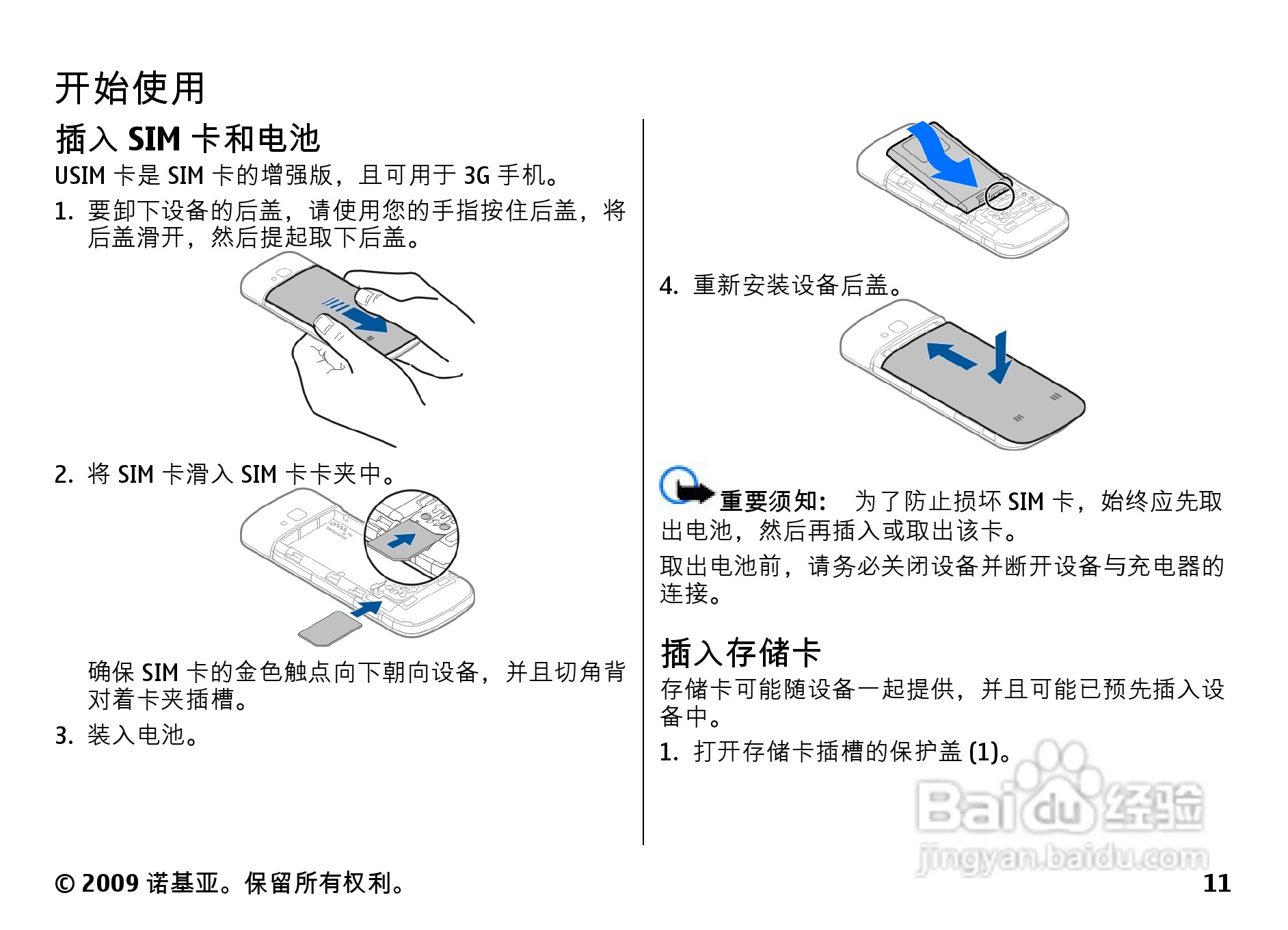 开始使用

插入 SIM 卡和电池

USIM 卡是 SIM 卡的增强版，且可用于 3G 手机。

1. 要卸下设备的后盖，请使用您的手指按住后盖，将后盖滑开，然后提起取下后盖。

2. 将 SIM 卡滑入 SIM 卡卡夹中。

确保 SIM 卡的金色触点向下朝向设备，并且切角背对着卡夹插槽。

3. 装入电池。

4. 重新安装设备后盖。

重要须知： 为了防止损坏 SIM 卡，始终应先取出电池，然后再插入或取出该卡。

取出电池前，请务必关闭设备并断开设备与充电器的连接。

插入存储卡

存储卡可能随设备一起提供，并且可能已预先插入设备中。

1. 打开存储卡插槽的保护盖 (1)。

Baidu 经验
jingyan.baidu.com

© 2009 诺基亚。保留所有权利。

11