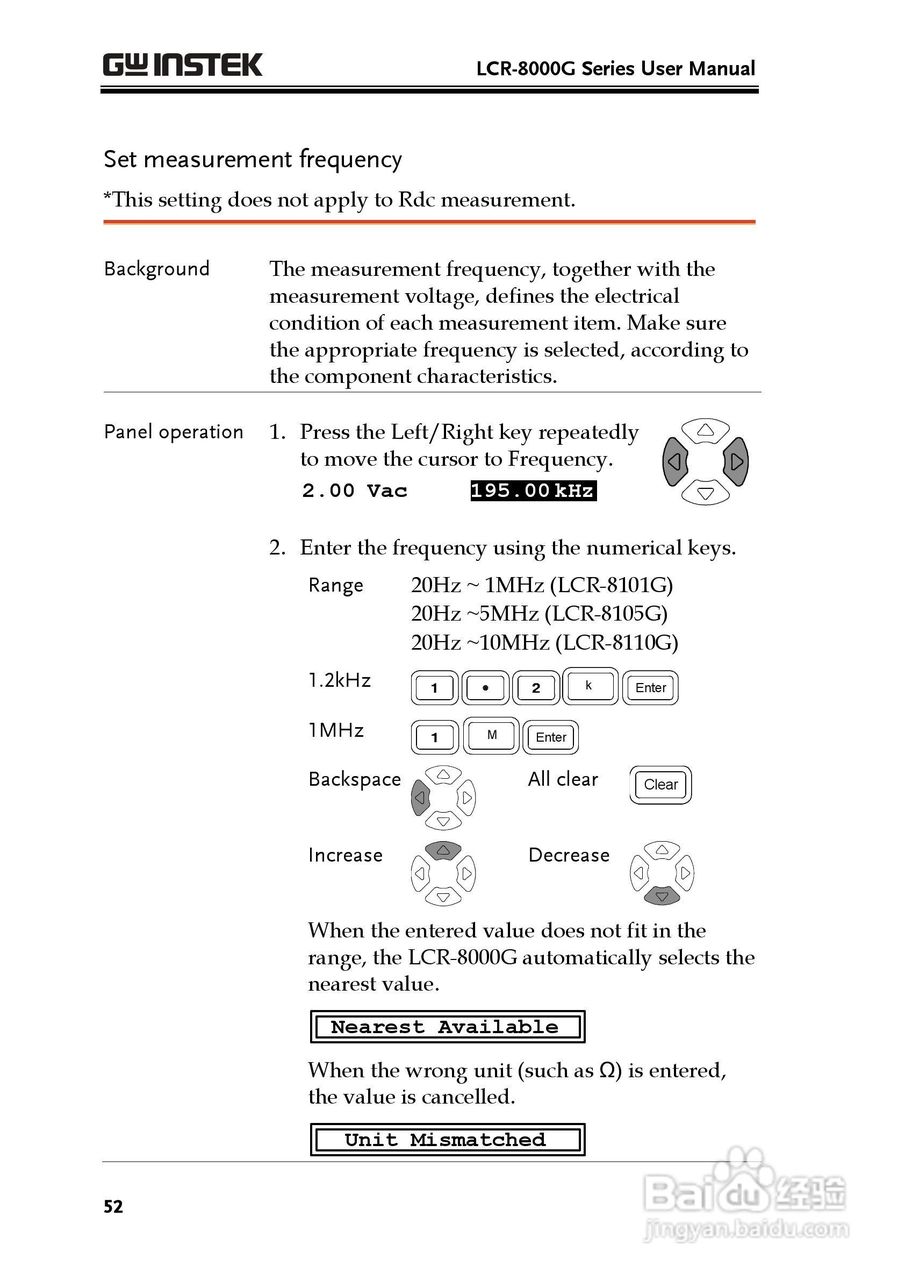 GW INSTEK

LCR-8000G Series User Manual

Set measurement frequency

*This setting does not apply to Rdc measurement.

Background

The measurement frequency, together with the measurement voltage, defines the electrical condition of each measurement item. Make sure the appropriate frequency is selected, according to the component characteristics.

Panel operation

1. Press the Left/Right key repeatedly to move the cursor to Frequency.

2.00 Vac 195.00 kHz

2. Enter the frequency using the numerical keys.

Range 20Hz ~ 1MHz (LCR-8101G)
20Hz ~5MHz (LCR-8105G)
20Hz ~10MHz (LCR-8110G)

1.2kHz 1 • 2 k Enter

1MHz 1 M Enter

Backspace

All clear Clear

Increase

Decrease

When the entered value does not fit in the range, the LCR-8000G automatically selects the nearest value.

Nearest Available

When the wrong unit (such as Ω) is entered, the value is cancelled.

Unit Mismatched

52

Baidu 经验
jingyan.baidu.com