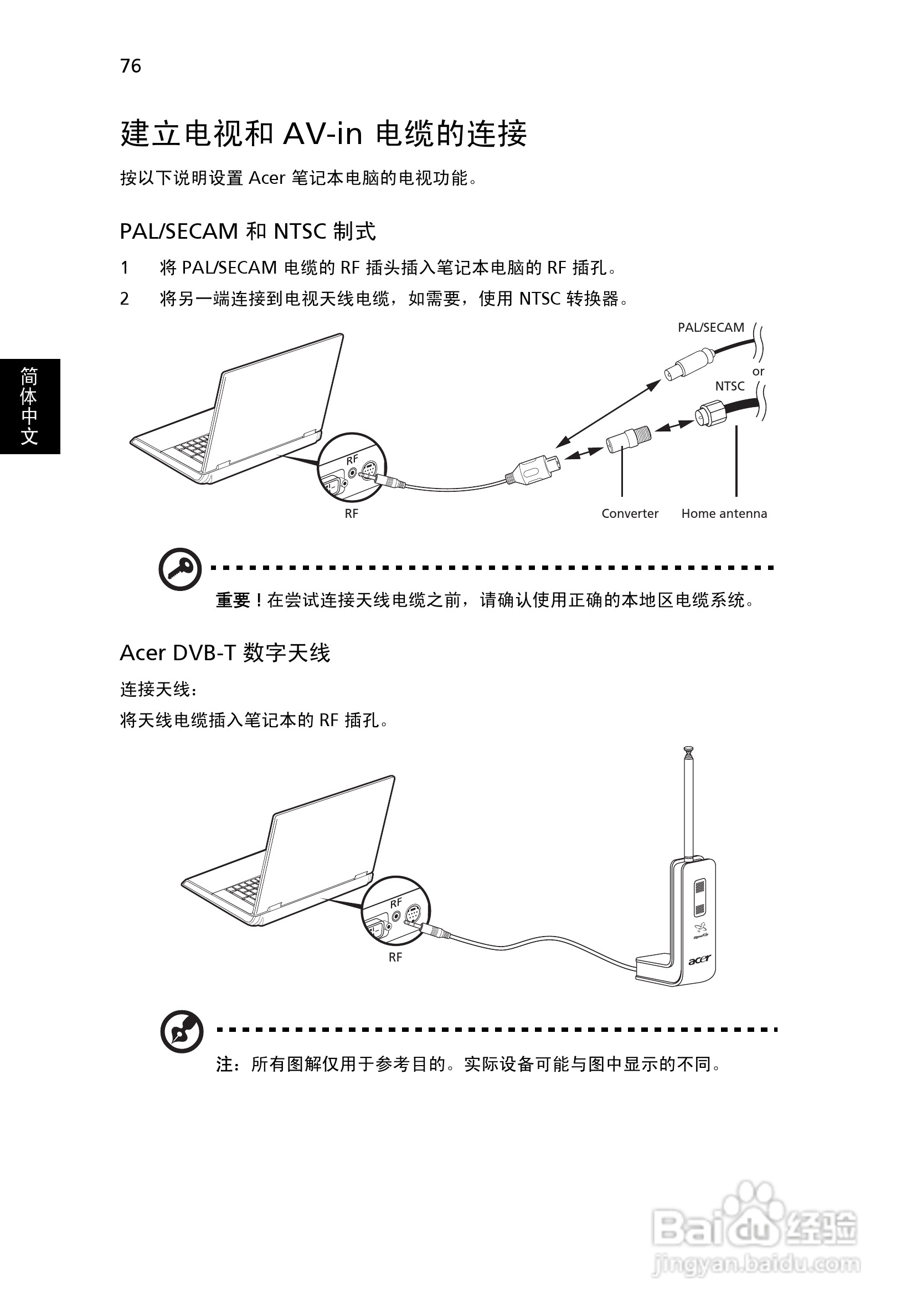 76

建立电视和 AV-in 电缆的连接

按以下说明设置 Acer 笔记本电脑的电视功能。

PAL/SECAM 和 NTSC 制式

1 将 PAL/SECAM 电缆的 RF 插头插入笔记本电脑的 RF 插孔。

2 将另一端连接到电视天线电缆，如需要，使用 NTSC 转换器。

简体中文

PAL/SECAM

or

NTSC

RF

RF

Converter

Home antenna

重要！在尝试连接天线电缆之前，请确认使用正确的本地区电缆系统。

Acer DVB-T 数字天线

连接天线：

将天线电缆插入笔记本的 RF 插孔。

RF

RF

acer

注：所有图解仅用于参考目的。实际设备可能与图中显示的不同。

Baidu 经验
jingyan.baidu.com