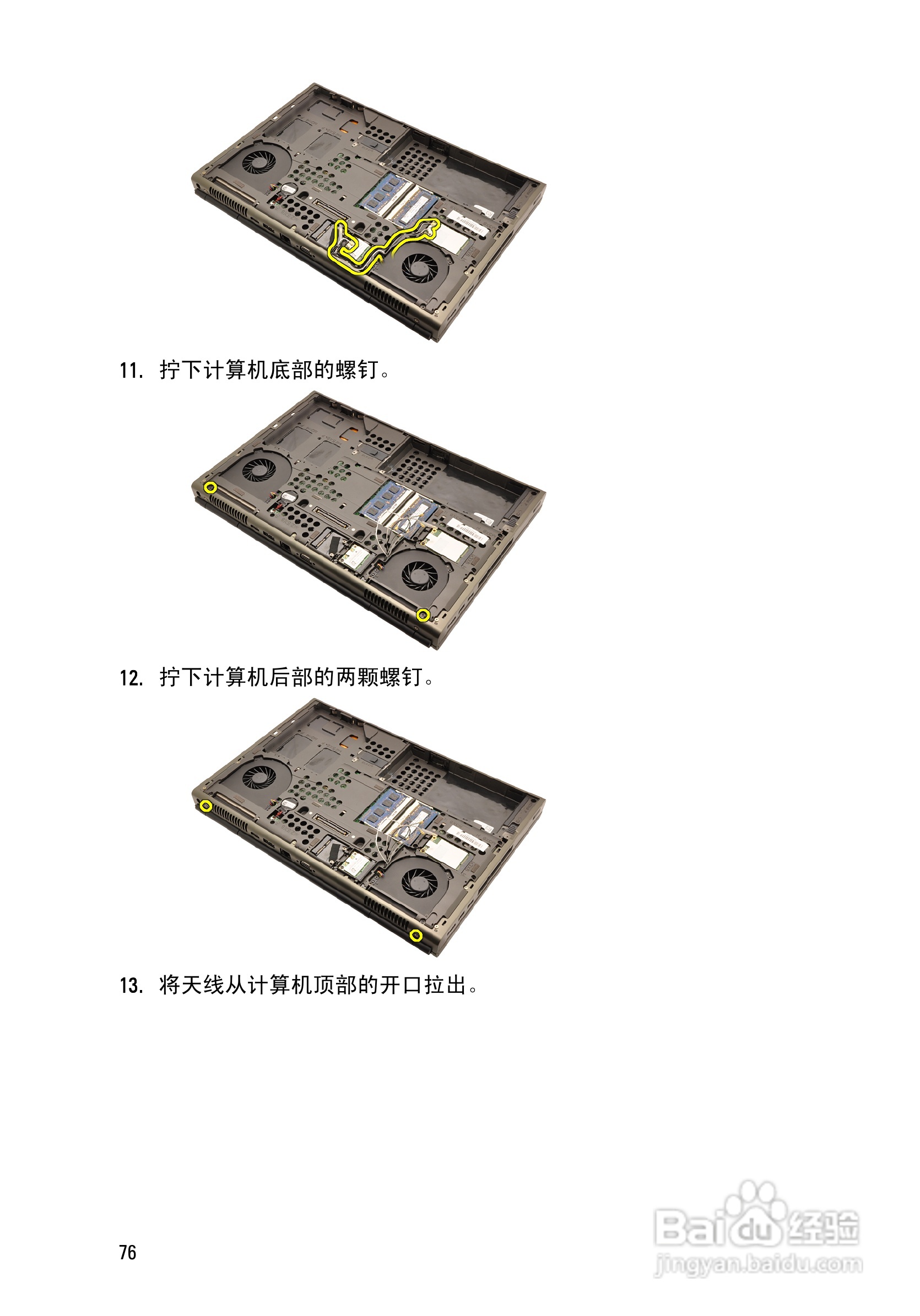 11. 拧下计算机底部的螺钉。

12. 拧下计算机后部的两颗螺钉。

13. 将天线从计算机顶部的开口拉出。

76

Baidu经验
jingyan.baidu.com