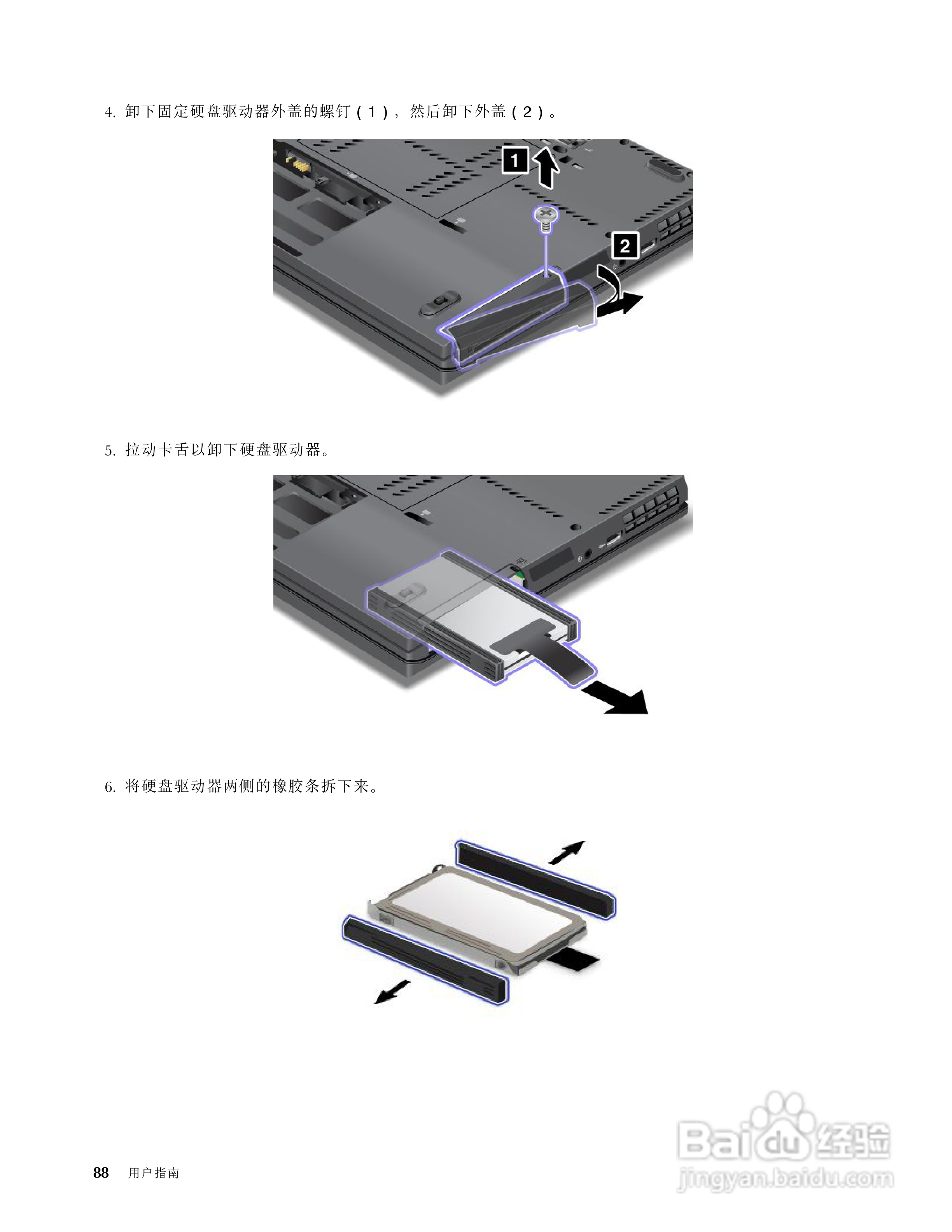 4. 卸下固定硬盘驱动器外盖的螺钉（1），然后卸下外盖（2）。

1

2

5. 拉动卡舌以卸下硬盘驱动器。

6. 将硬盘驱动器两侧的橡胶条拆下来。

88 用户指南

Baidu 经验
jingyan.baidu.com