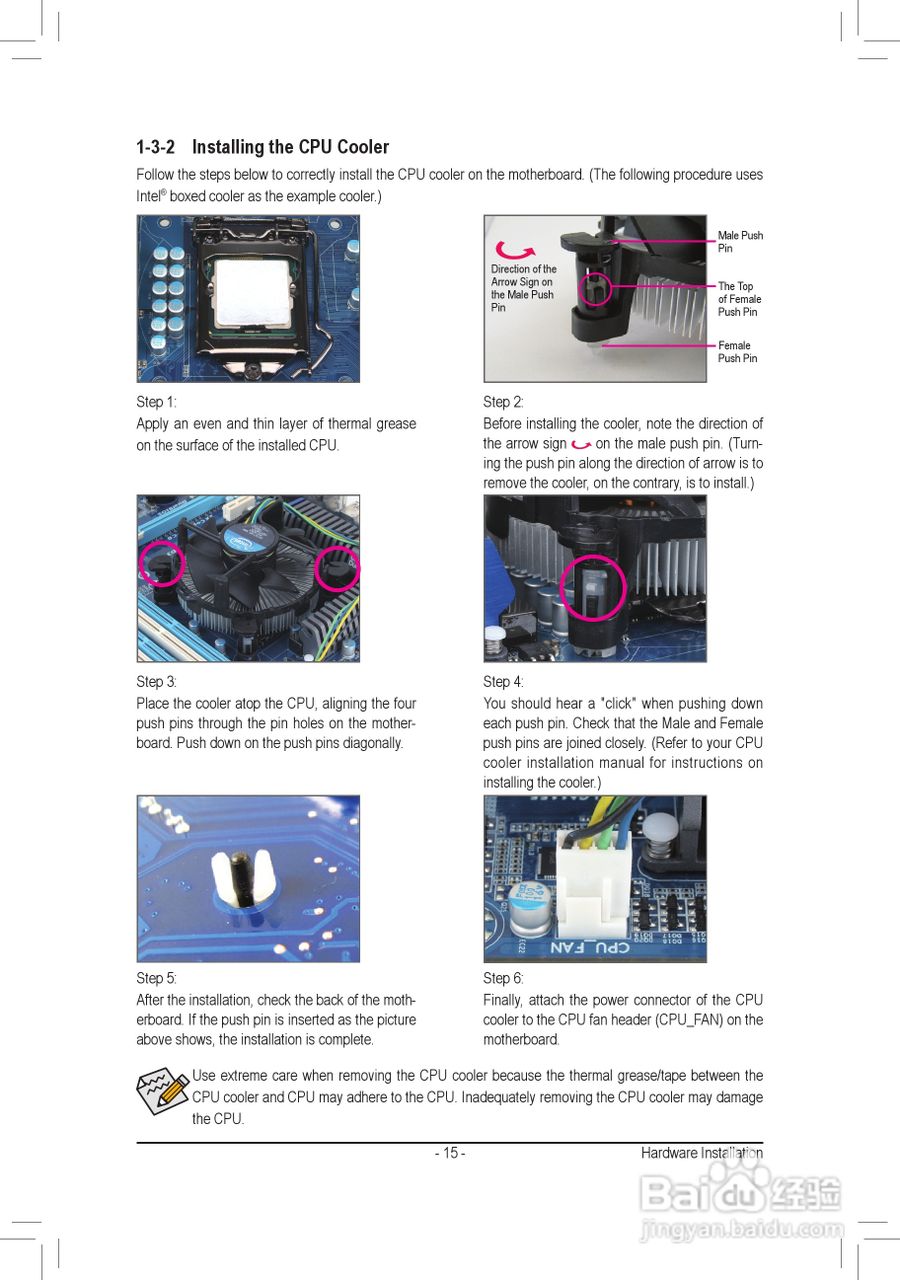 1-3-2 Installing the CPU Cooler

Follow the steps below to correctly install the CPU cooler on the motherboard. (The following procedure uses Intel® boxed cooler as the example cooler.)

Direction of the Arrow Sign on the Male Push Pin

Male Push Pin

The Top of Female Push Pin

Female Push Pin

Step 1:
Apply an even and thin layer of thermal grease on the surface of the installed CPU.

Step 2:
Before installing the cooler, note the direction of the arrow sign on the male push pin. (Turning the push pin along the direction of arrow is to remove the cooler, on the contrary, is to install.)

Step 3:
Place the cooler atop the CPU, aligning the four push pins through the pin holes on the motherboard. Push down on the push pins diagonally.

Step 4:
You should hear a "click" when pushing down each push pin. Check that the Male and Female push pins are joined closely. (Refer to your CPU cooler installation manual for instructions on installing the cooler.)

CPU FAN

Step 5:
After the installation, check the back of the motherboard. If the push pin is inserted as the picture above shows, the installation is complete.

Step 6:
Finally, attach the power connector of the CPU cooler to the CPU fan header (CPU_FAN) on the motherboard.

Use extreme care when removing the CPU cooler because the thermal grease/tape between the CPU cooler and CPU may adhere to the CPU. Inadequately removing the CPU cooler may damage the CPU.

- 15 -

Hardware Installation

Baidu 经验
jingyan.baidu.com