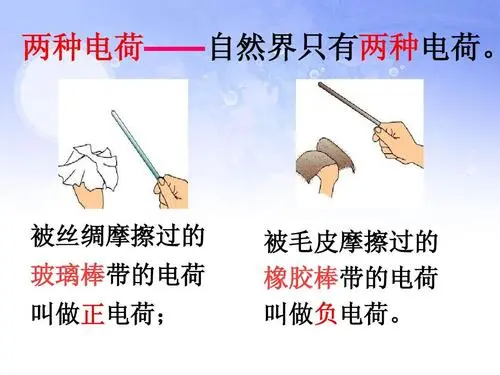 两种电荷——自然界只有两种电荷。

被丝绸摩擦过的玻璃棒带的电荷叫做正电荷；

被毛皮摩擦过的橡胶棒带的电荷叫做负电荷。