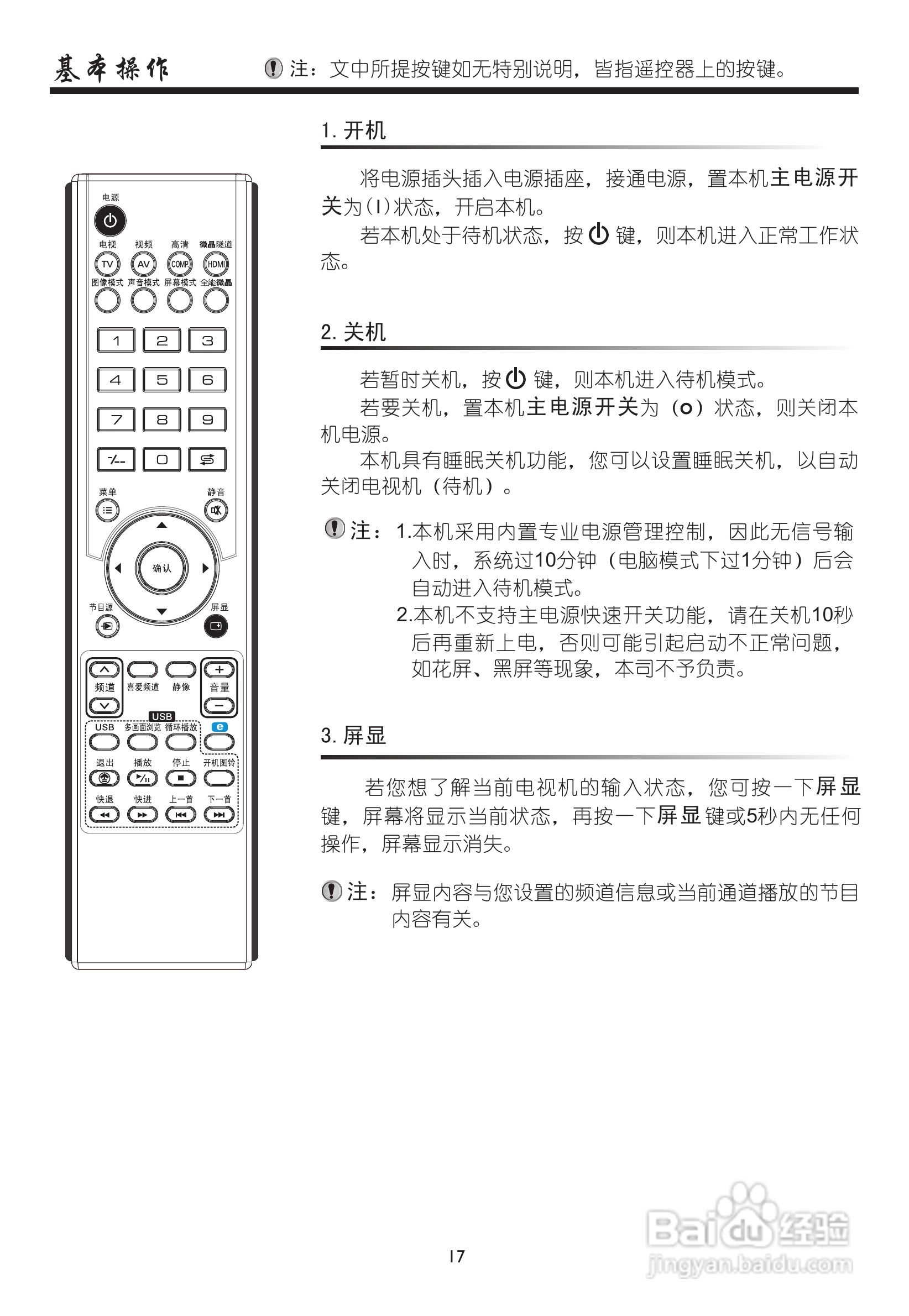 基本操作

注：文中所提按键如无特别说明，皆指遥控器上的按键。

电源
电视 视频 高清 微晶隧道
TV AV COMP. HDMI
图像模式 声音模式 屏幕模式 全能微晶
1 2 3
4 5 6
7 8 9
-/-- 0
菜单 静音
确认
节目源 屏显
频道 喜爱频道 静像 音量
USB
USB 多画面浏览 循环播放 e
退出 播放 停止 开机图铃
快退 快进 上一首 下一首

1. 开机

将电源插头插入电源插座，接通电源，置本机主电源开关为(I)状态，开启本机。

若本机处于待机状态，按 ⏻ 键，则本机进入正常工作状态。

2. 关机

若暂时关机，按 ⏻ 键，则本机进入待机模式。

若要关机，置本机主电源开关为（o）状态，则关闭本机电源。

本机具有睡眠关机功能，您可以设置睡眠关机，以自动关闭电视机（待机）。

注：1.本机采用内置专业电源管理控制，因此无信号输入时，系统过10分钟（电脑模式下过1分钟）后会自动进入待机模式。
2.本机不支持主电源快速开关功能，请在关机10秒后再重新上电，否则可能引起启动不正常问题，如花屏、黑屏等现象，本司不予负责。

3. 屏显

若您想了解当前电视机的输入状态，您可按一下屏显键，屏幕将显示当前状态，再按一下屏显键或5秒内无任何操作，屏幕显示消失。

注：屏显内容与您设置的频道信息或当前通道播放的节目内容有关。

17

Baidu经验
jingyan.baidu.com