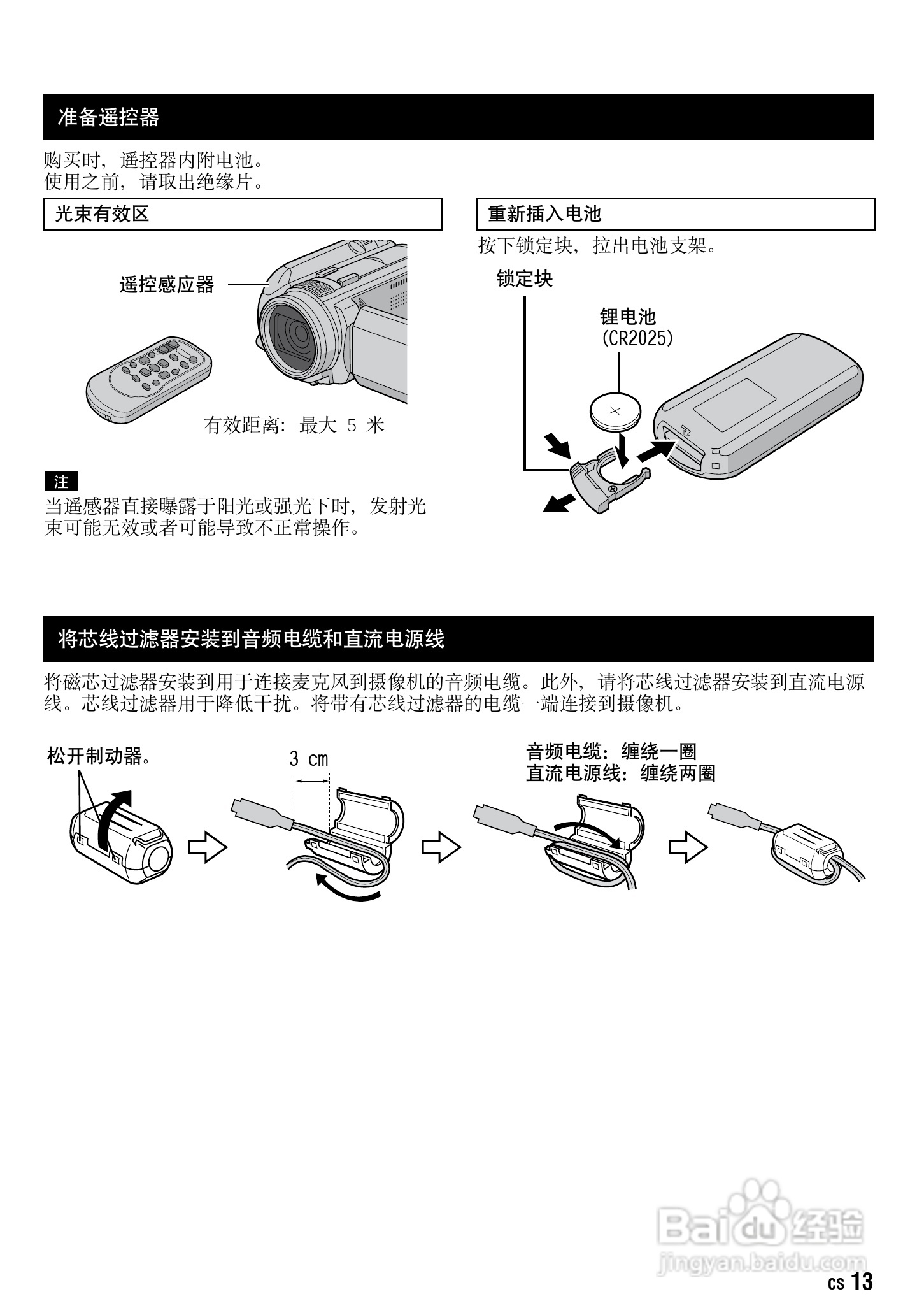 准备遥控器

购买时，遥控器内附电池。
使用之前，请取出绝缘片。

光束有效区

遥控感应器

有效距离：最大 5 米

注

当遥感器直接曝露于阳光或强光下时，发射光束可能无效或者可能导致不正常操作。

重新插入电池

按下锁定块，拉出电池支架。

锁定块

锂电池
(CR2025)

将芯线过滤器安装到音频电缆和直流电源线

将磁芯过滤器安装到用于连接麦克风到摄像机的音频电缆。此外，请将芯线过滤器安装到直流电源线。芯线过滤器用于降低干扰。将带有芯线过滤器的电缆一端连接到摄像机。

松开制动器。

3 cm

音频电缆：缠绕一圈
直流电源线：缠绕两圈

Baidu 经验
jingyan.baidu.com

CS 13