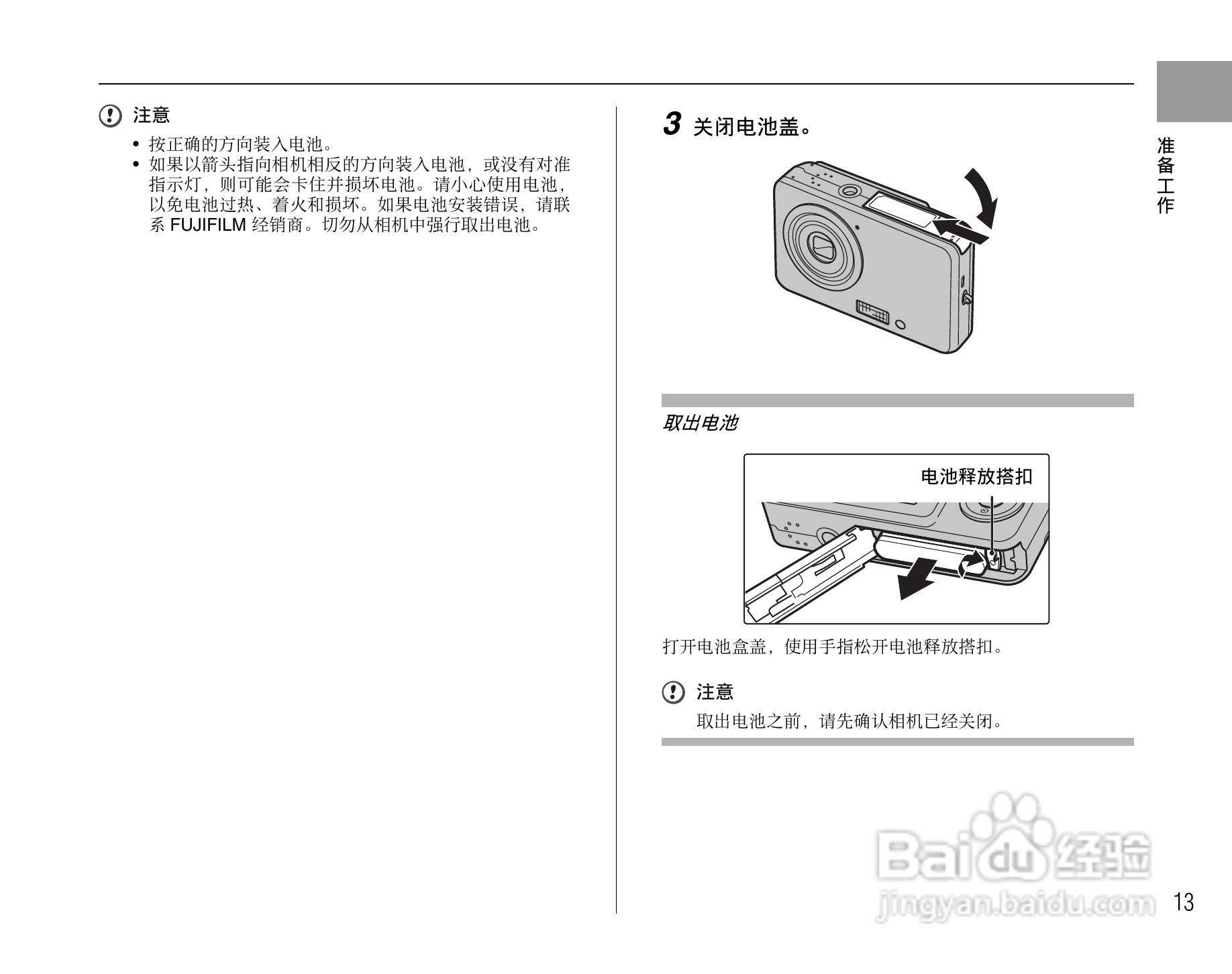 注意

• 按正确的方向装入电池。
• 如果以箭头指向相机相反的方向装入电池，或没有对准指示灯，则可能会卡住并损坏电池。请小心使用电池，以免电池过热、着火和损坏。如果电池安装错误，请联系 FUJIFILM 经销商。切勿从相机中强行取出电池。

3 关闭电池盖。

取出电池

电池释放搭扣

打开电池盒盖，使用手指松开电池释放搭扣。

注意

取出电池之前，请先确认相机已经关闭。

准备工作

Baidu经验
jingyan.baidu.com

13