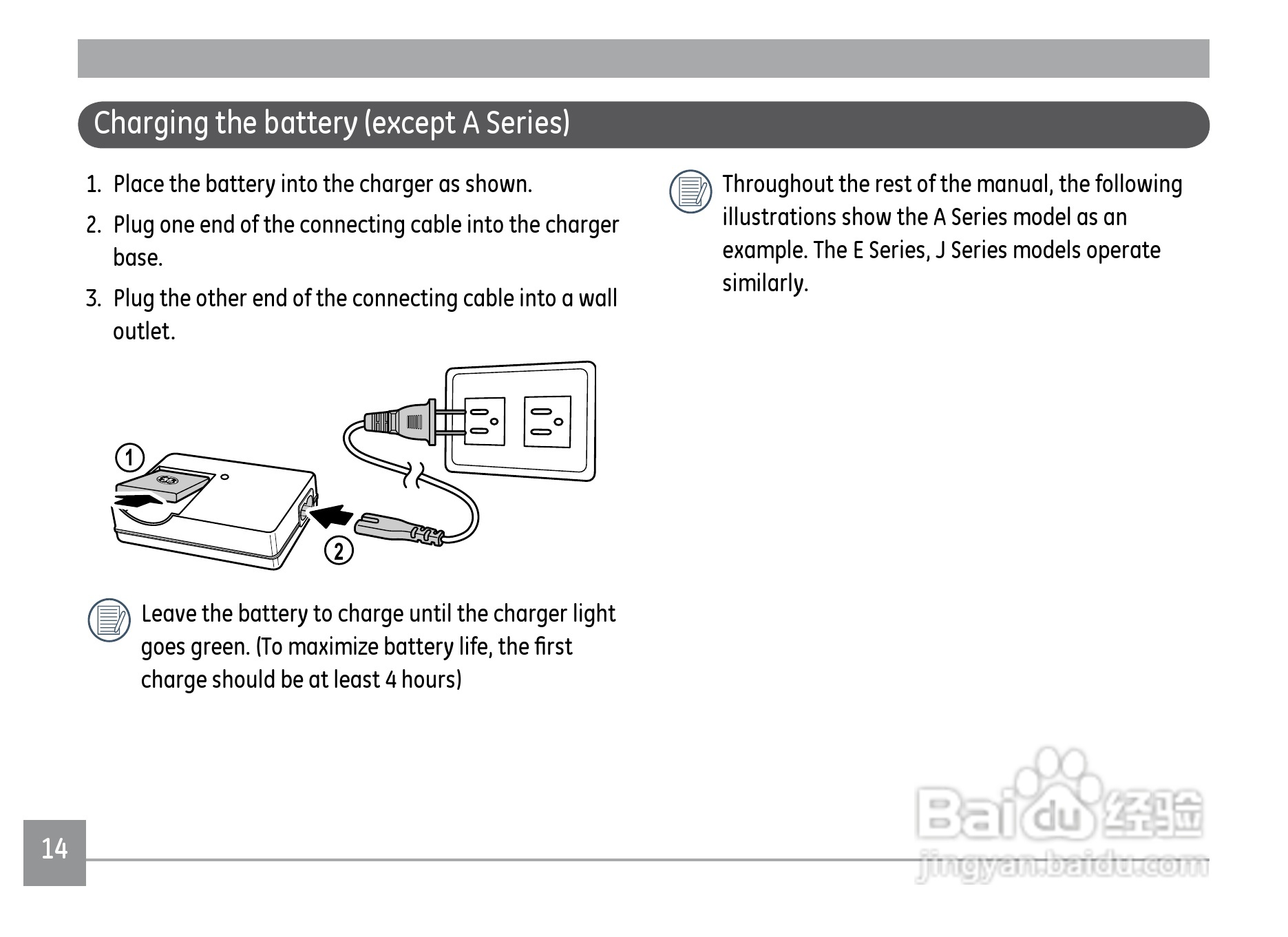 Charging the battery (except A Series)

1. Place the battery into the charger as shown.

2. Plug one end of the connecting cable into the charger base.

3. Plug the other end of the connecting cable into a wall outlet.

1

2

Leave the battery to charge until the charger light goes green. (To maximize battery life, the first charge should be at least 4 hours)

Throughout the rest of the manual, the following illustrations show the A Series model as an example. The E Series, J Series models operate similarly.

14

Baidu 经验
jingyan.baidu.com