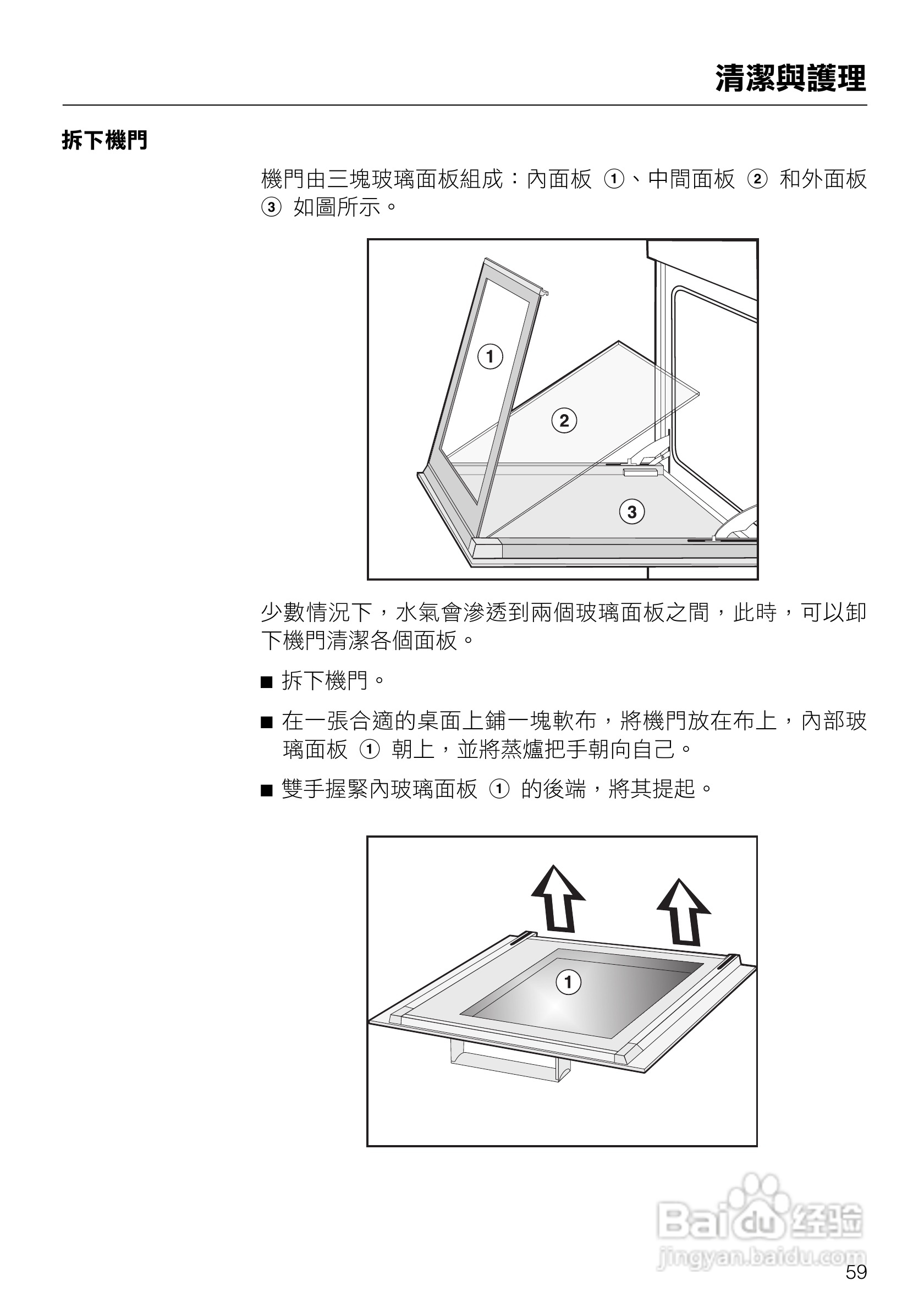 清潔與護理

拆下機門

機門由三塊玻璃面板組成：內面板 ①、中間面板 ② 和外面板 ③ 如圖所示。

①
②
③

少數情況下，水氣會滲透到兩個玻璃面板之間，此時，可以卸下機門清潔各個面板。

■ 拆下機門。

■ 在一張合適的桌面上鋪一塊軟布，將機門放在布上，內部玻璃面板 ① 朝上，並將蒸爐把手朝向自己。

■ 雙手握緊內玻璃面板 ① 的後端，將其提起。

①

Baidu 经验
jingyan.baidu.com

59