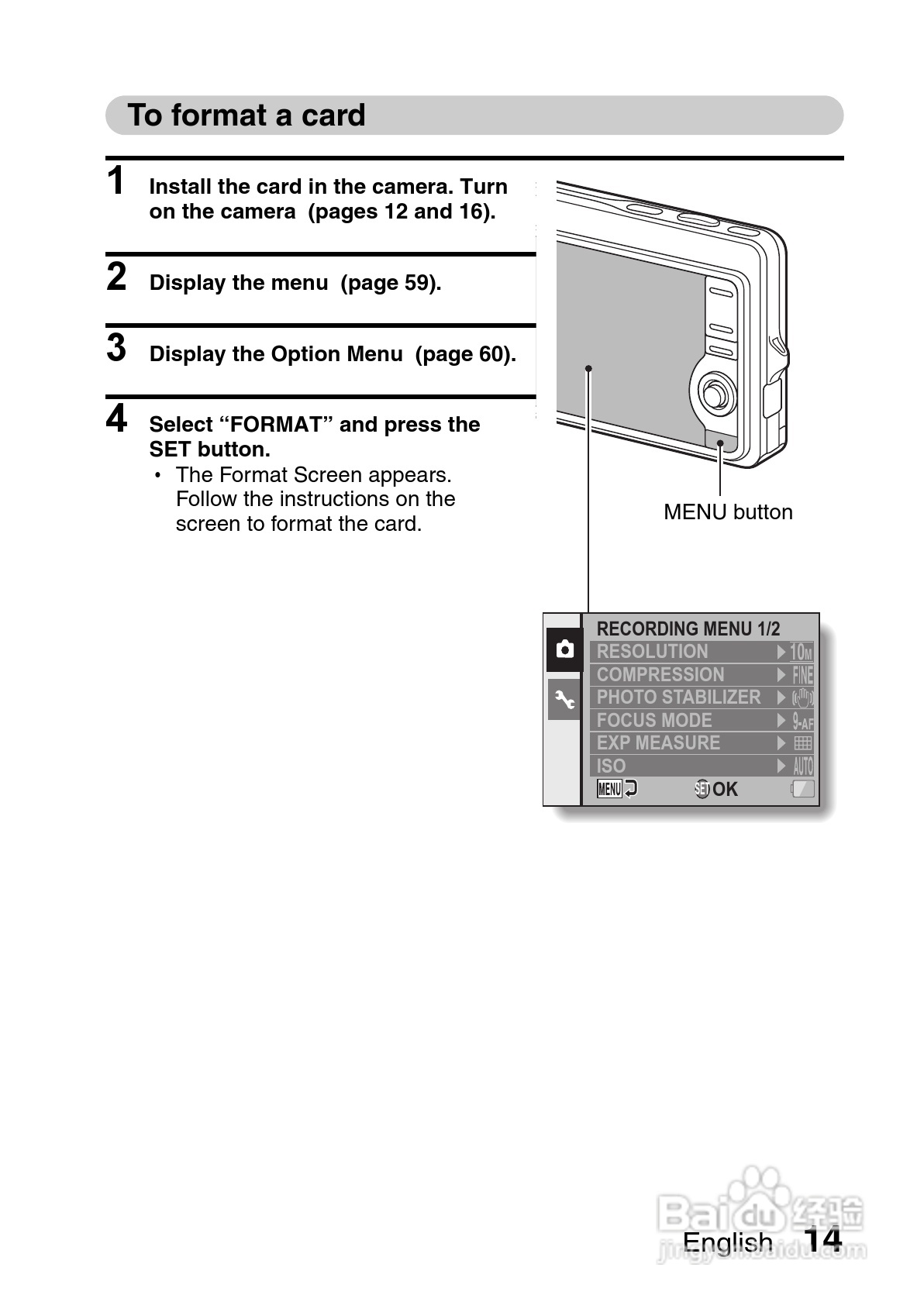 To format a card

1 Install the card in the camera. Turn on the camera (pages 12 and 16).

2 Display the menu (page 59).

3 Display the Option Menu (page 60).

4 Select “FORMAT” and press the SET button.
• The Format Screen appears. Follow the instructions on the screen to format the card.

MENU button

RECORDING MENU 1/2
RESOLUTION 10M
COMPRESSION FINE
PHOTO STABILIZER
FOCUS MODE 9-AF
EXP MEASURE
ISO AUTO
MENU SET OK

Baidu 经验
jingyan.baidu.com

English 14