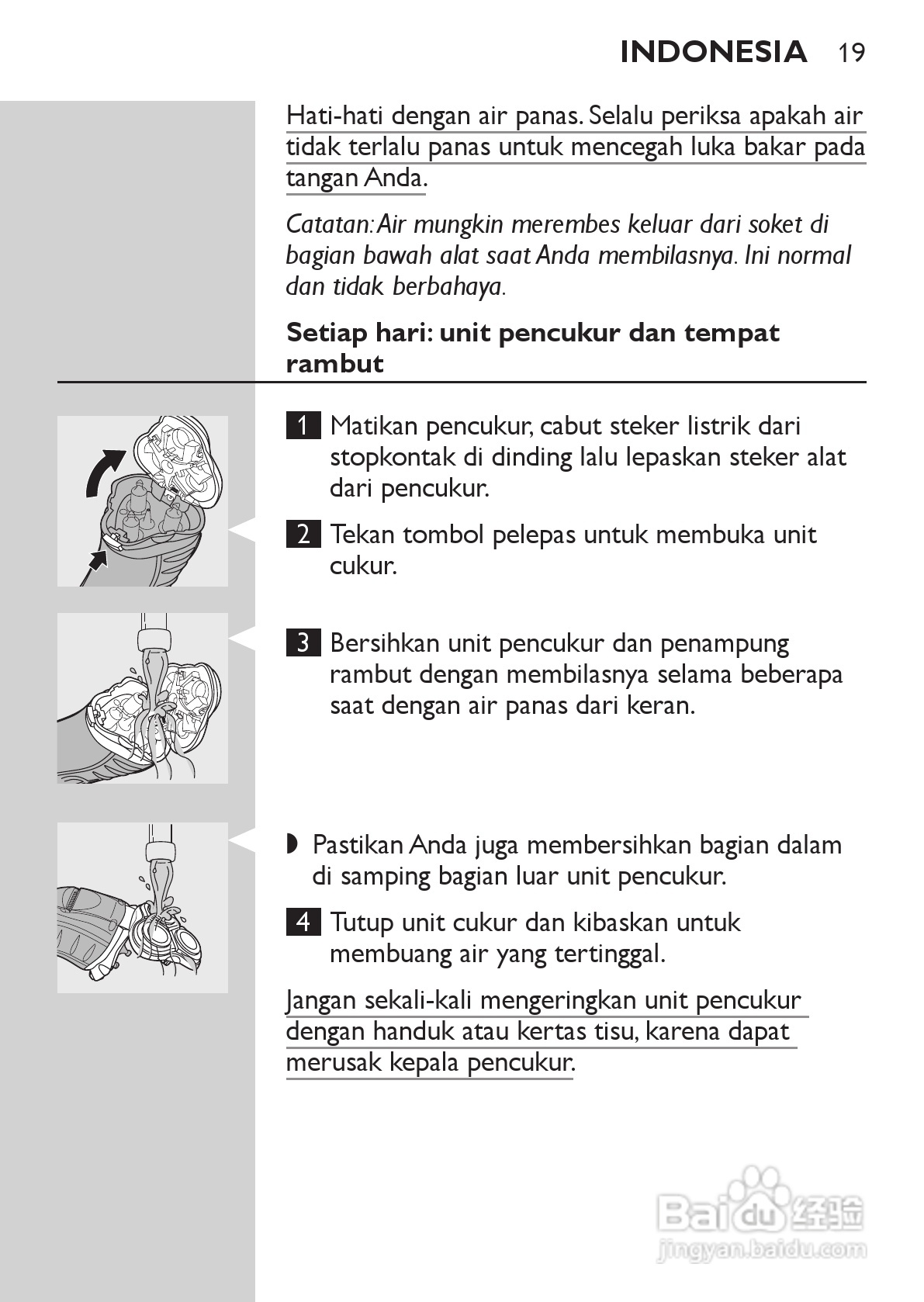 INDONESIA 19

Hati-hati dengan air panas. Selalu periksa apakah air tidak terlalu panas untuk mencegah luka bakar pada tangan Anda.

Catatan: Air mungkin merembes keluar dari soket di bagian bawah alat saat Anda membilasnya. Ini normal dan tidak berbahaya.

Setiap hari: unit pencukur dan tempat rambut

1 Matikan pencukur, cabut steker listrik dari stopkontak di dinding lalu lepaskan steker alat dari pencukur.

2 Tekan tombol pelepas untuk membuka unit cukur.

3 Bersihkan unit pencukur dan penampung rambut dengan membilasnya selama beberapa saat dengan air panas dari keran.

◗ Pastikan Anda juga membersihkan bagian dalam di samping bagian luar unit pencukur.

4 Tutup unit cukur dan kibaskan untuk membuang air yang tertinggal.

Jangan sekali-kali mengeringkan unit pencukur dengan handuk atau kertas tisu, karena dapat merusak kepala pencukur.

Baidu 经验
jingyan.baidu.com