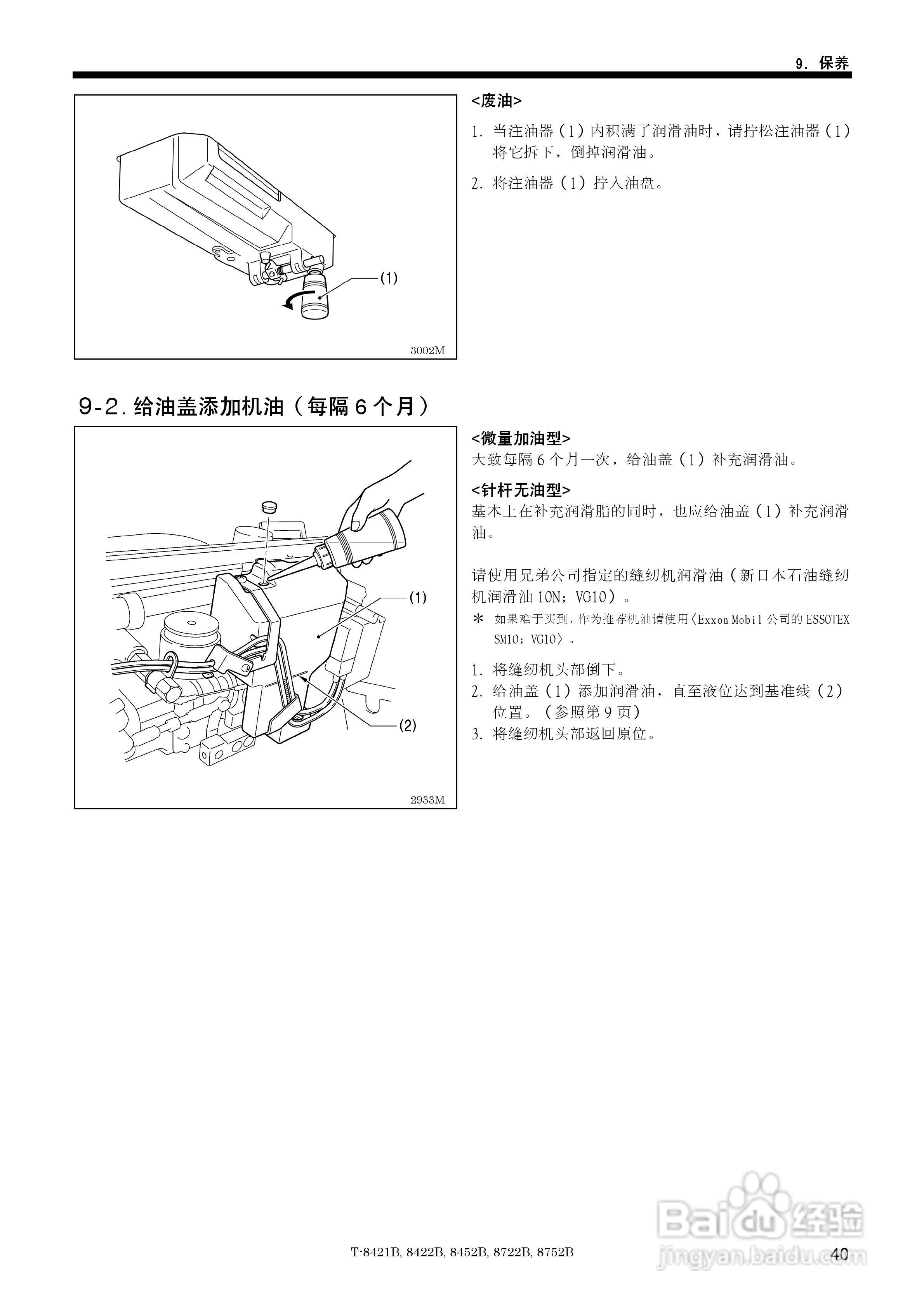 9. 保养

(1)

3002M

<废油>

1. 当注油器（1）内积满了润滑油时，请拧松注油器（1）将它拆下，倒掉润滑油。

2. 将注油器（1）拧入油盘。

9-2. 给油盖添加机油（每隔 6 个月）

(1)

(2)

2933M

<微量加油型>
大致每隔 6 个月一次，给油盖（1）补充润滑油。

<针杆无油型>
基本上在补充润滑脂的同时，也应给油盖（1）补充润滑油。

请使用兄弟公司指定的缝纫机润滑油（新日本石油缝纫机润滑油 10N；VG10）。

＊ 如果难于买到，作为推荐机油请使用〈Exxon Mobil 公司的 ESSOTEX SM10；VG10〉。

1. 将缝纫机头部倒下。
2. 给油盖（1）添加润滑油，直至液位达到基准线（2）位置。（参照第 9 页）
3. 将缝纫机头部返回原位。

T-8421B, 8422B, 8452B, 8722B, 8752B

40

Baidu 经验
jingyan.baidu.com