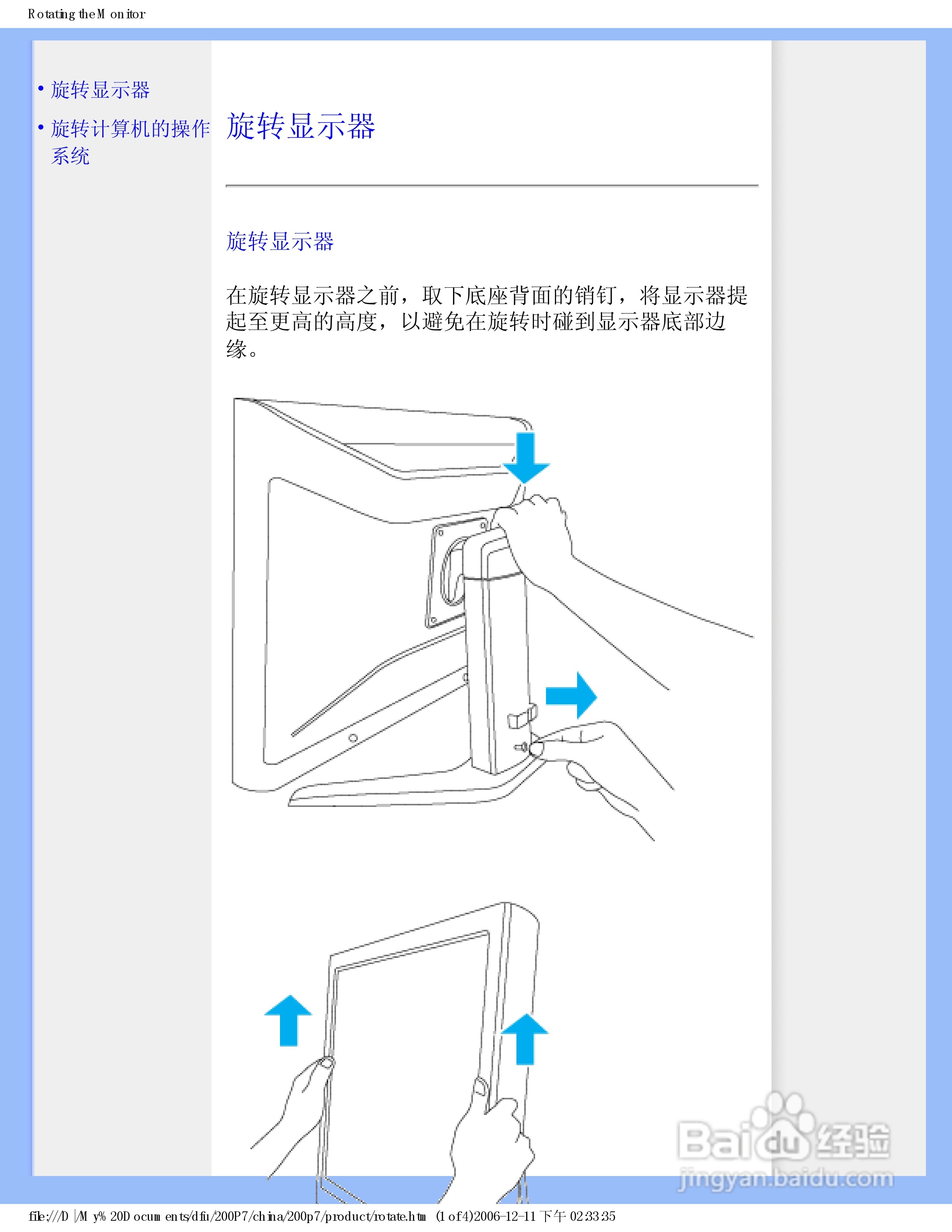 Rotating the Monitor

• 旋转显示器

• 旋转计算机的操作系统

旋转显示器

旋转显示器

在旋转显示器之前，取下底座背面的销钉，将显示器提起至更高的高度，以避免在旋转时碰到显示器底部边缘。

Baidu 经验
jingyan.baidu.com

file:///D|/My%20Documents/dfu/200P7/china/200p7/product/rotate.htm (1 of 4)2006-12-11 下午 02:33:35