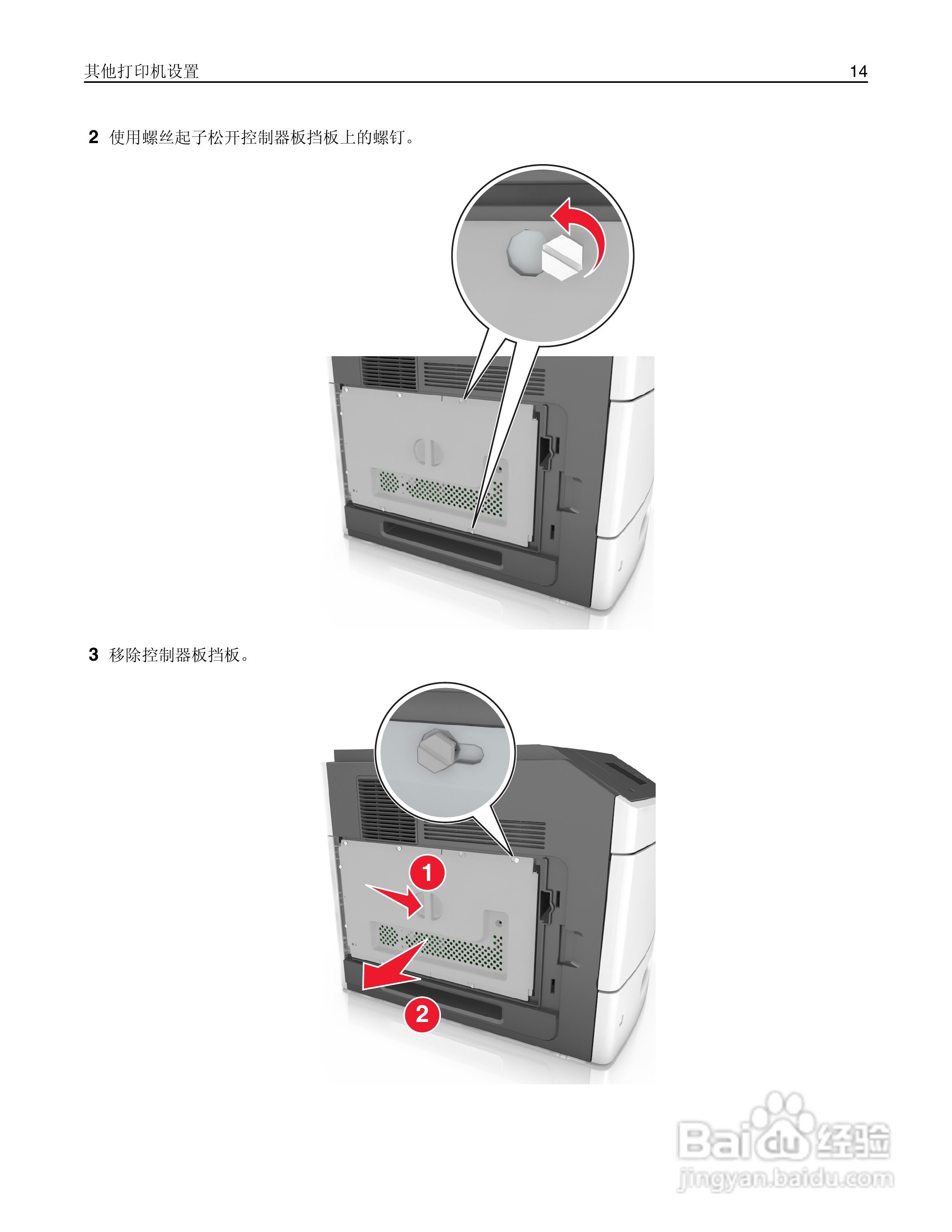 其他打印机设置 14

2 使用螺丝起子松开控制器板挡板上的螺钉。

3 移除控制器板挡板。

1

2

Baidu 经验
jingyan.baidu.com