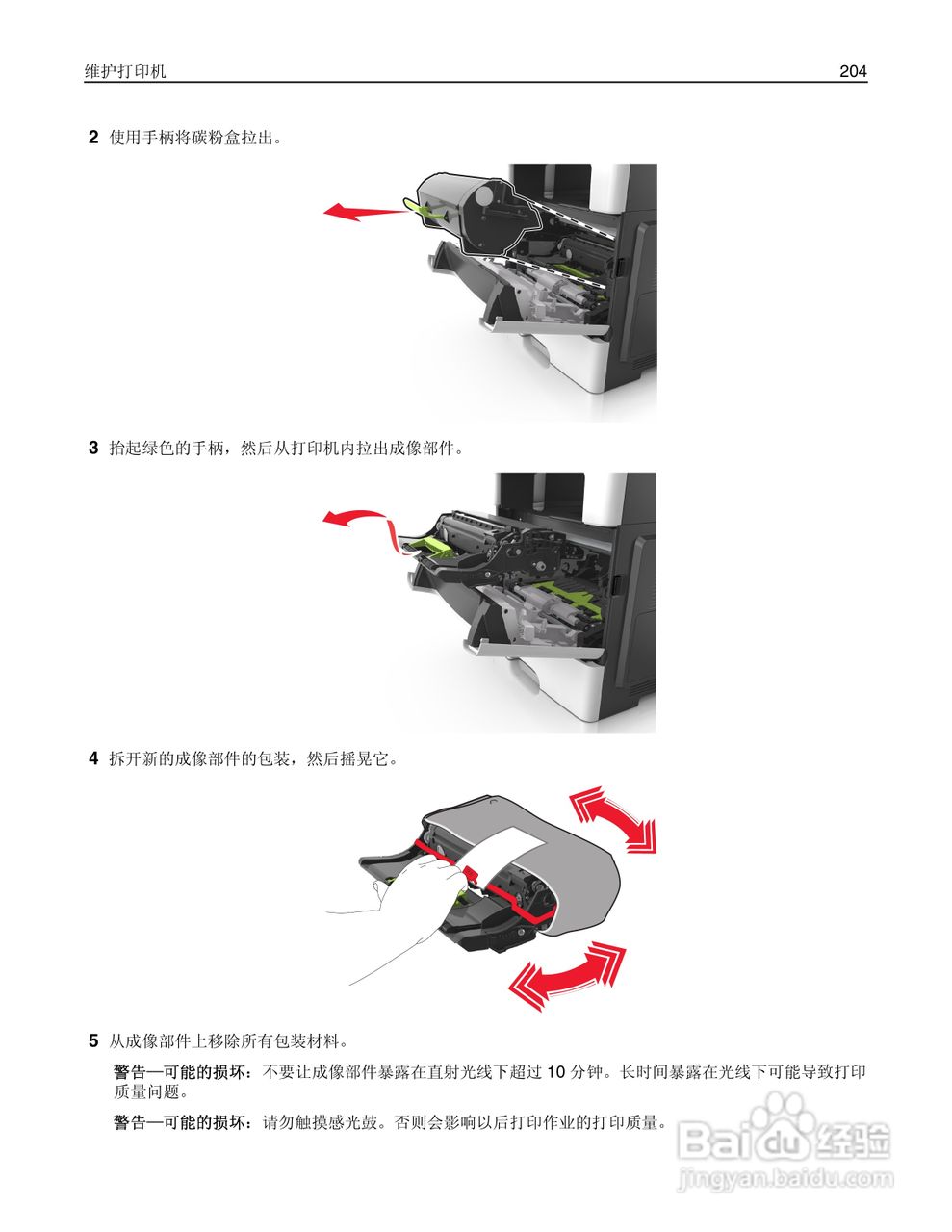 维护打印机 204

2 使用手柄将碳粉盒拉出。

3 抬起绿色的手柄，然后从打印机内拉出成像部件。

4 拆开新的成像部件的包装，然后摇晃它。

5 从成像部件上移除所有包装材料。

警告—可能的损坏：不要让成像部件暴露在直射光线下超过 10 分钟。长时间暴露在光线下可能导致打印质量问题。

警告—可能的损坏：请勿触摸感光鼓。否则会影响以后打印作业的打印质量。

Baidu 经验
jingyan.baidu.com