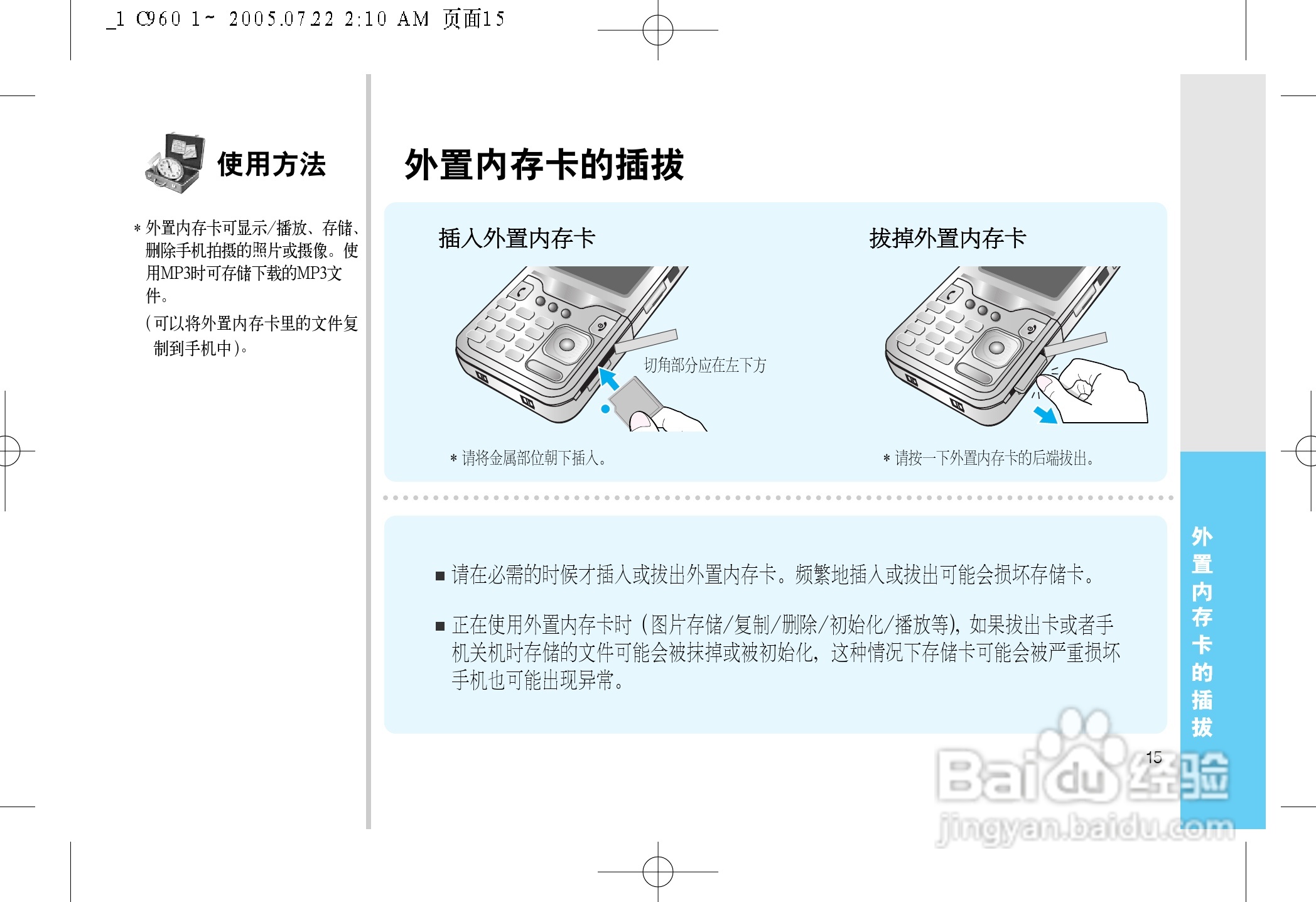 _1 C960 1~ 2005.07.22 2:10 AM 页面15

使用方法

* 外置内存卡可显示/播放、存储、删除手机拍摄的照片或摄像。使用MP3时可存储下载的MP3文件。

(可以将外置内存卡里的文件复制到手机中)。

外置内存卡的插拔

插入外置内存卡

切角部分应在左下方

* 请将金属部位朝下插入。

拔掉外置内存卡

* 请按一下外置内存卡的后端拔出。

■ 请在必需的时候才插入或拔出外置内存卡。频繁地插入或拔出可能会损坏存储卡。

■ 正在使用外置内存卡时 (图片存储/复制/删除/初始化/播放等), 如果拔出卡或者手机关机时存储的文件可能会被抹掉或被初始化, 这种情况下存储卡可能会被严重损坏手机也可能出现异常。

外置内存卡的插拔

15

Baidu经验
jingyan.baidu.com