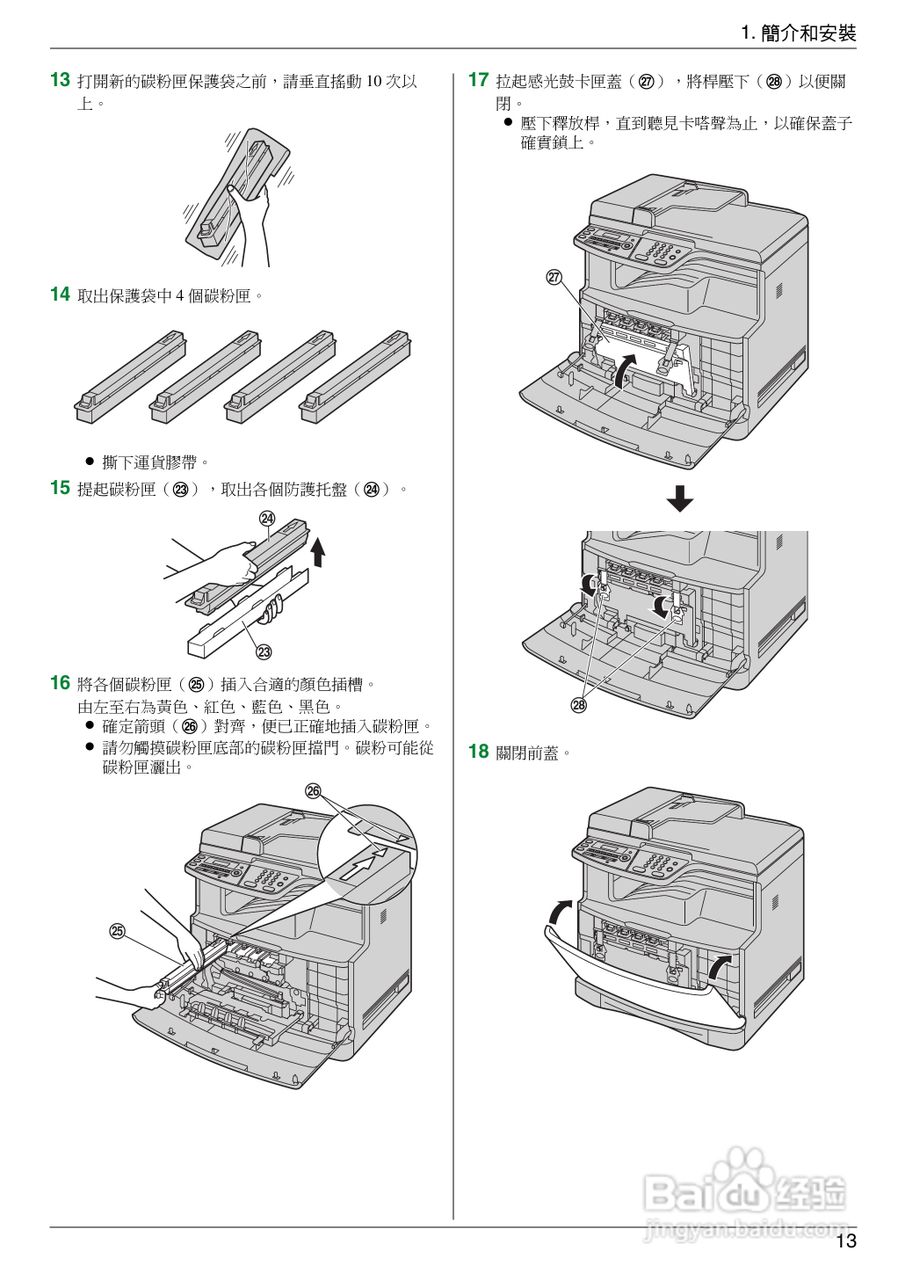 1. 簡介和安裝

13 打開新的碳粉匣保護袋之前，請垂直搖動 10 次以上。

14 取出保護袋中 4 個碳粉匣。

● 撕下運貨膠帶。

15 提起碳粉匣（㉓），取出各個防護托盤（㉔）。

㉔

㉓

16 將各個碳粉匣（㉕）插入合適的顏色插槽。
由左至右為黃色、紅色、藍色、黑色。
● 確定箭頭（㉖）對齊，便已正確地插入碳粉匣。
● 請勿觸摸碳粉匣底部的碳粉匣擋門。碳粉可能從碳粉匣灑出。

㉖

㉕

17 拉起感光鼓卡匣蓋（㉗），將桿壓下（㉘）以便關閉。
● 壓下釋放桿，直到聽見卡嗒聲為止，以確保蓋子確實鎖上。

㉗

㉘

18 關閉前蓋。

Baidu 经验
jingyan.baidu.com

13