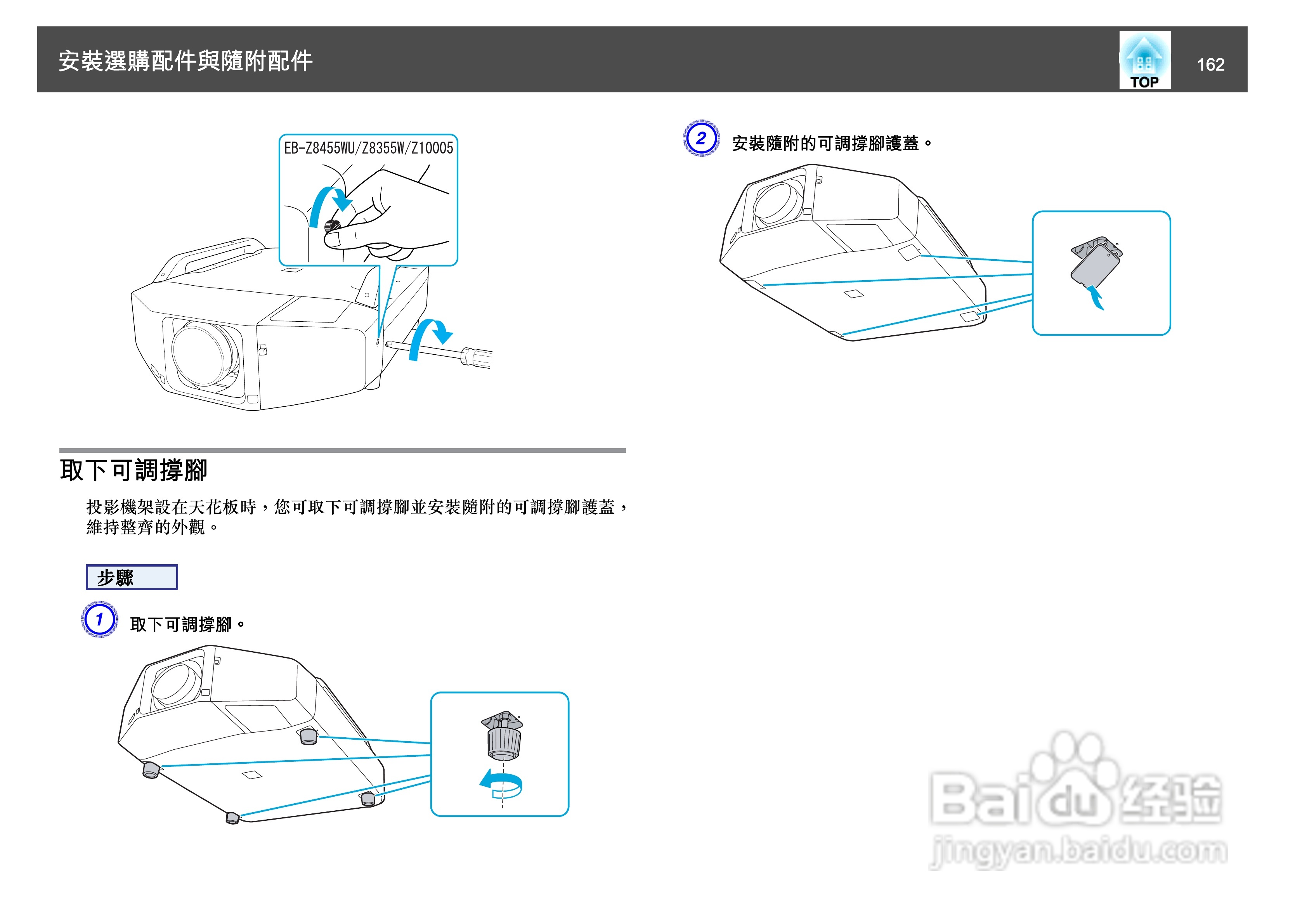 安裝選購配件與隨附配件

TOP

162

EB-Z8455WU/Z8355W/Z10005

取下可調撐腳

投影機架設在天花板時，您可取下可調撐腳並安裝隨附的可調撐腳護蓋，維持整齊的外觀。

步驟

1 取下可調撐腳。

2 安裝隨附的可調撐腳護蓋。

Baidu经验
jingyan.baidu.com