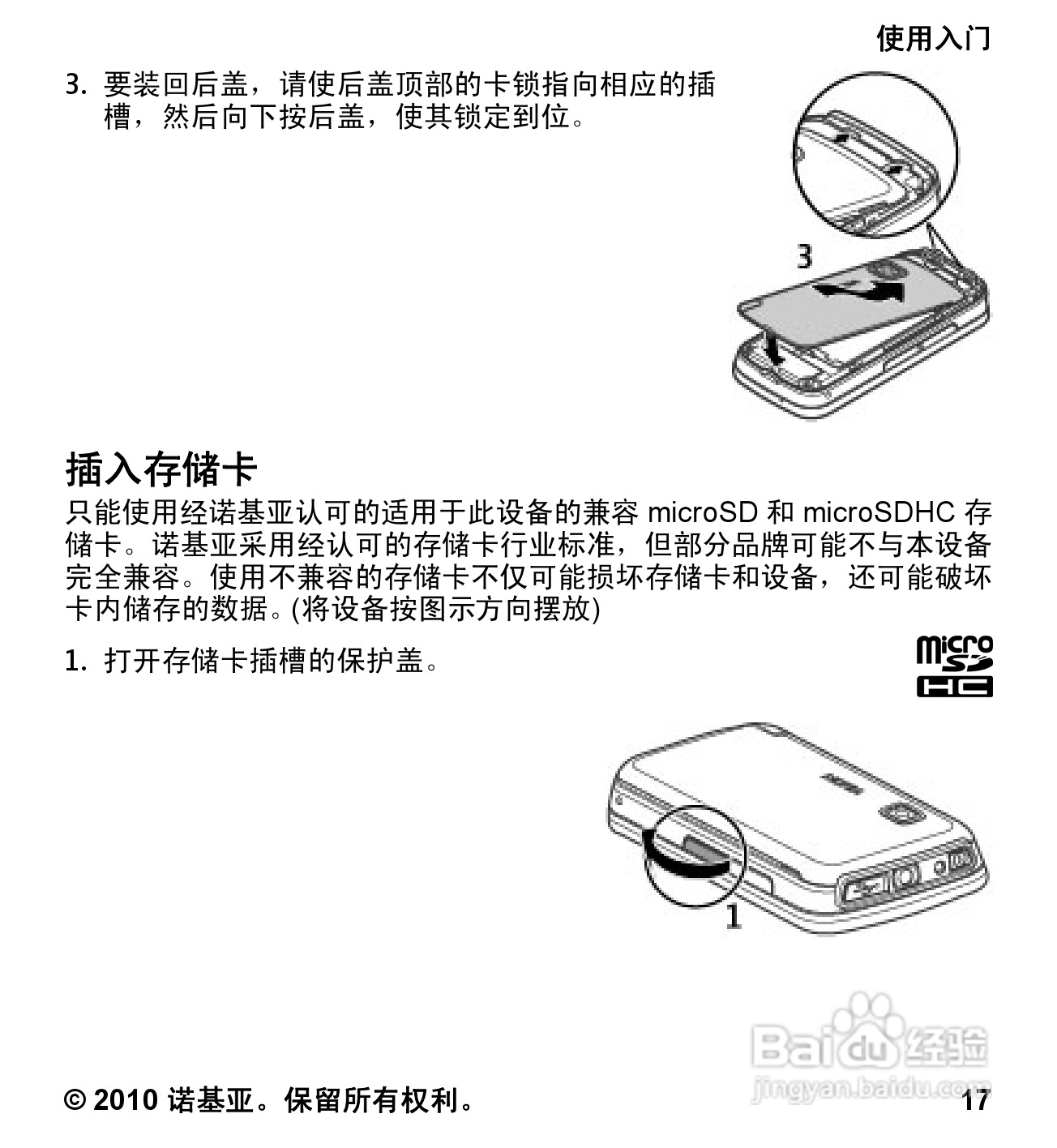 使用入门

3. 要装回后盖，请使后盖顶部的卡锁指向相应的插槽，然后向下按后盖，使其锁定到位。

3

插入存储卡

只能使用经诺基亚认可的适用于此设备的兼容 microSD 和 microSDHC 存储卡。诺基亚采用经认可的存储卡行业标准，但部分品牌可能不与本设备完全兼容。使用不兼容的存储卡不仅可能损坏存储卡和设备，还可能破坏卡内储存的数据。(将设备按图示方向摆放)

1. 打开存储卡插槽的保护盖。

micro SD HC

1

Baidu 经验
jingyan.baidu.com

© 2010 诺基亚。保留所有权利。 17